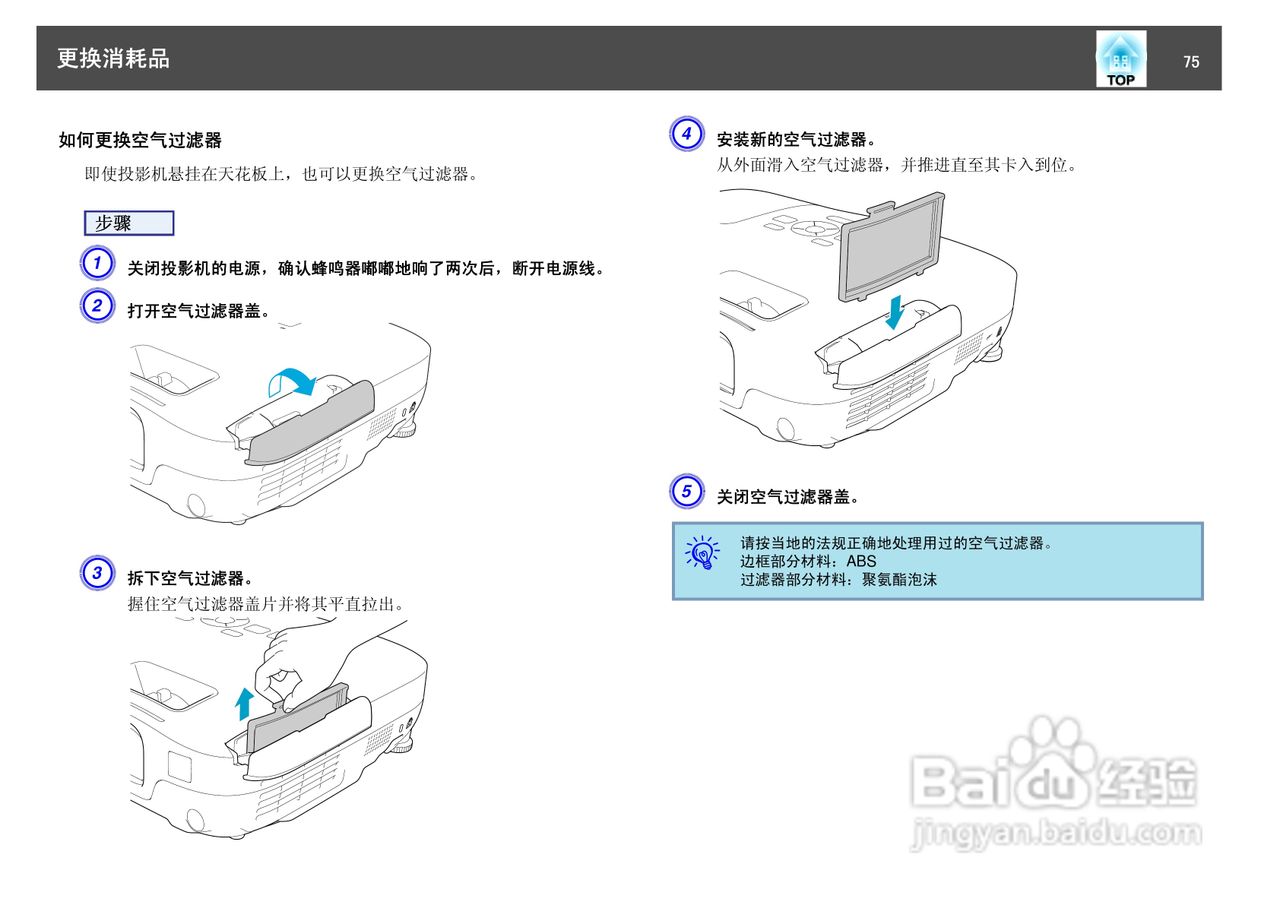 更换消耗品

TOP

75

如何更换空气过滤器

即使投影机悬挂在天花板上，也可以更换空气过滤器。

步骤

1 关闭投影机的电源，确认蜂鸣器嘟嘟地响了两次后，断开电源线。

2 打开空气过滤器盖。

3 拆下空气过滤器。
握住空气过滤器盖片并将其平直拉出。

4 安装新的空气过滤器。
从外面滑入空气过滤器，并推进直至其卡入到位。

5 关闭空气过滤器盖。

请按当地的法规正确地处理用过的空气过滤器。
边框部分材料：ABS
过滤器部分材料：聚氨酯泡沫

Baidu经验
jingyan.baidu.com