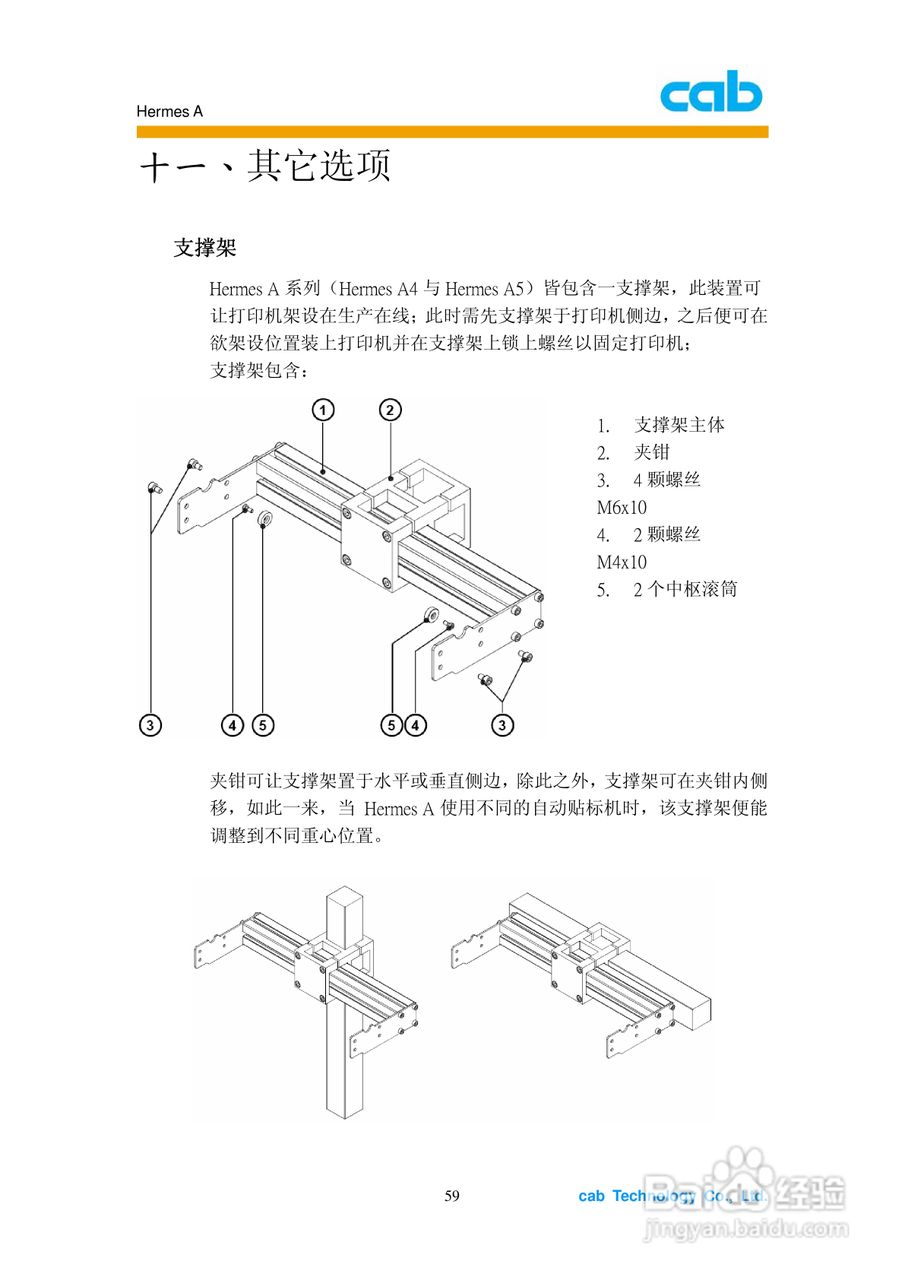 Hermes A

cab

十一、其它选项

支撑架

Hermes A 系列（Hermes A4 与 Hermes A5）皆包含一支撑架，此装置可让打印机架设在生产在线；此时需先支撑架于打印机侧边，之后便可在欲架设位置装上打印机并在支撑架上锁上螺丝以固定打印机；
支撑架包含：

1 2 3 4 5 5 4 3

1. 支撑架主体
2. 夹钳
3. 4 颗螺丝 M6x10
4. 2 颗螺丝 M4x10
5. 2 个中枢滚筒

夹钳可让支撑架置于水平或垂直侧边，除此之外，支撑架可在夹钳内侧移，如此一来，当 Hermes A 使用不同的自动贴标机时，该支撑架便能调整到不同重心位置。

59

cab Technology Co., Ltd.

Baidu 经验
jingyan.baidu.com