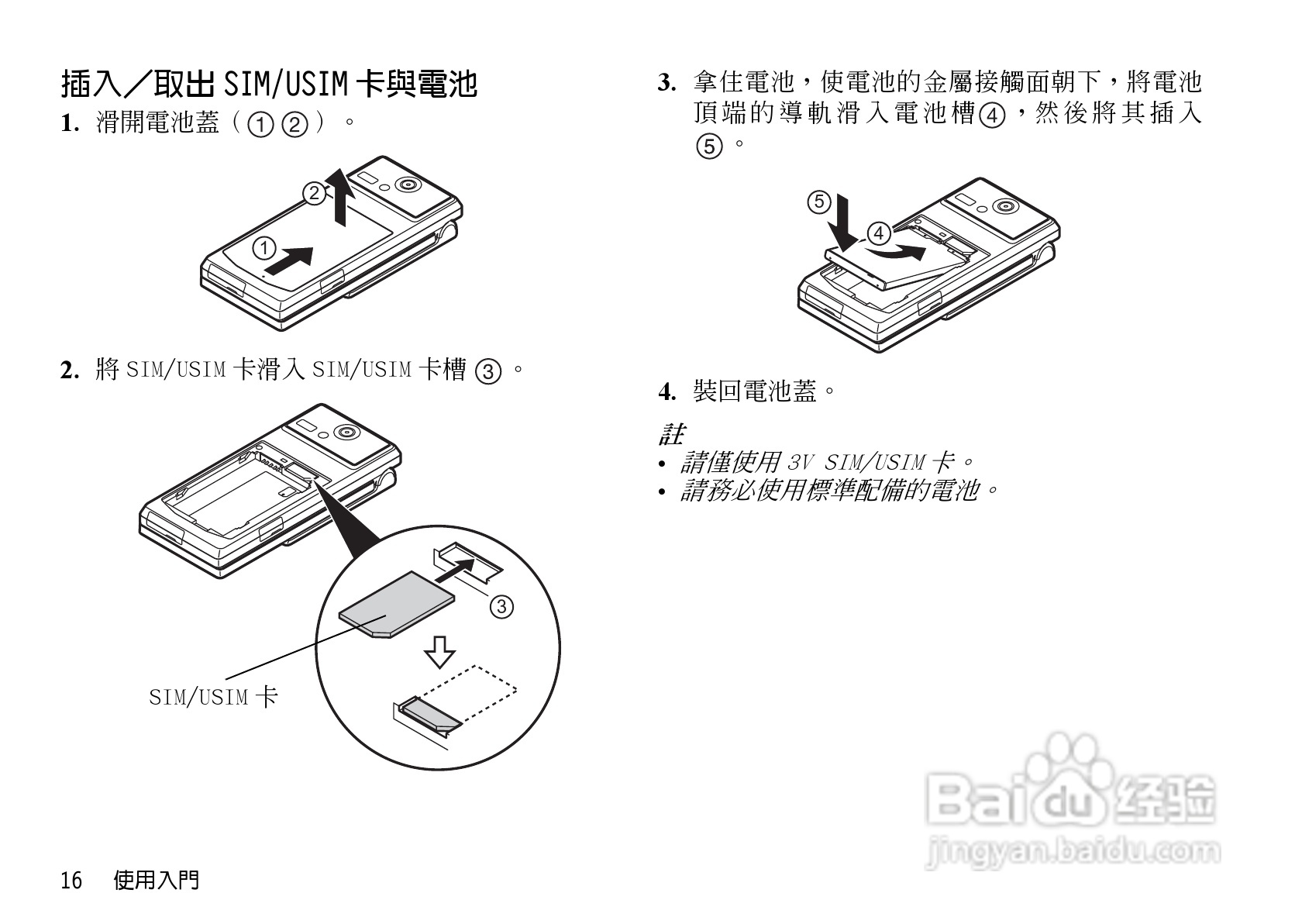 插入／取出 SIM/USIM 卡與電池

1. 滑開電池蓋（①②）。

②
①

2. 將 SIM/USIM 卡滑入 SIM/USIM 卡槽 ③ 。

③

SIM/USIM 卡

3. 拿住電池，使電池的金屬接觸面朝下，將電池頂端的導軌滑入電池槽④，然後將其插入⑤。

⑤
④

4. 裝回電池蓋。

註

• 請僅使用 3V SIM/USIM 卡。
• 請務必使用標準配備的電池。

Baidu 经验
jingyan.baidu.com

16 使用入門