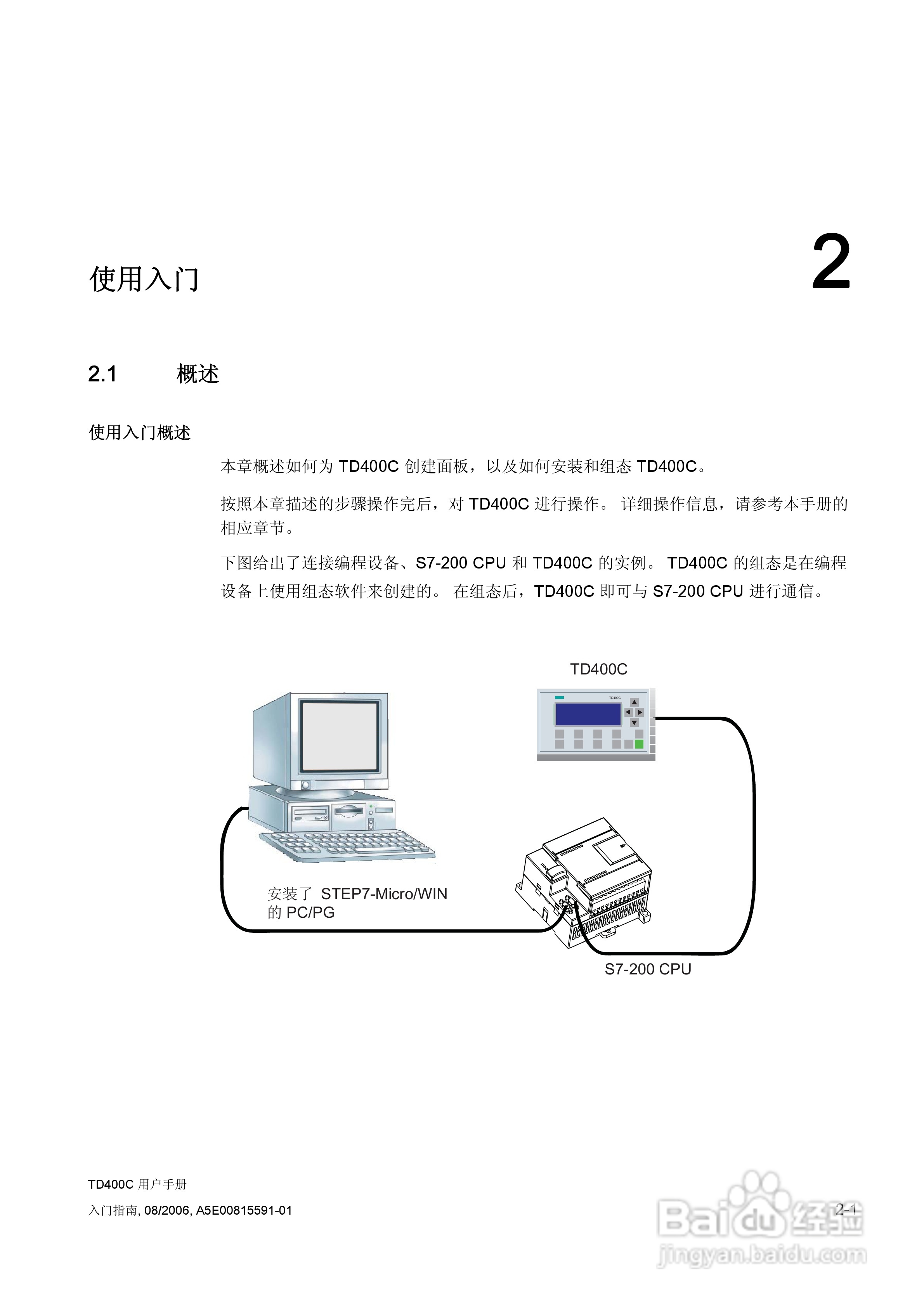 使用入门

2

2.1 概述

使用入门概述

本章概述如何为 TD400C 创建面板，以及如何安装和组态 TD400C。

按照本章描述的步骤操作完后，对 TD400C 进行操作。 详细操作信息，请参考本手册的相应章节。

下图给出了连接编程设备、S7-200 CPU 和 TD400C 的实例。 TD400C 的组态是在编程设备上使用组态软件来创建的。 在组态后，TD400C 即可与 S7-200 CPU 进行通信。

TD400C

TD400C

安装了 STEP7-Micro/WIN 的 PC/PG

S7-200 CPU

TD400C 用户手册

入门指南, 08/2006, A5E00815591-01

2-1

Baidu 经验
jingyan.baidu.com