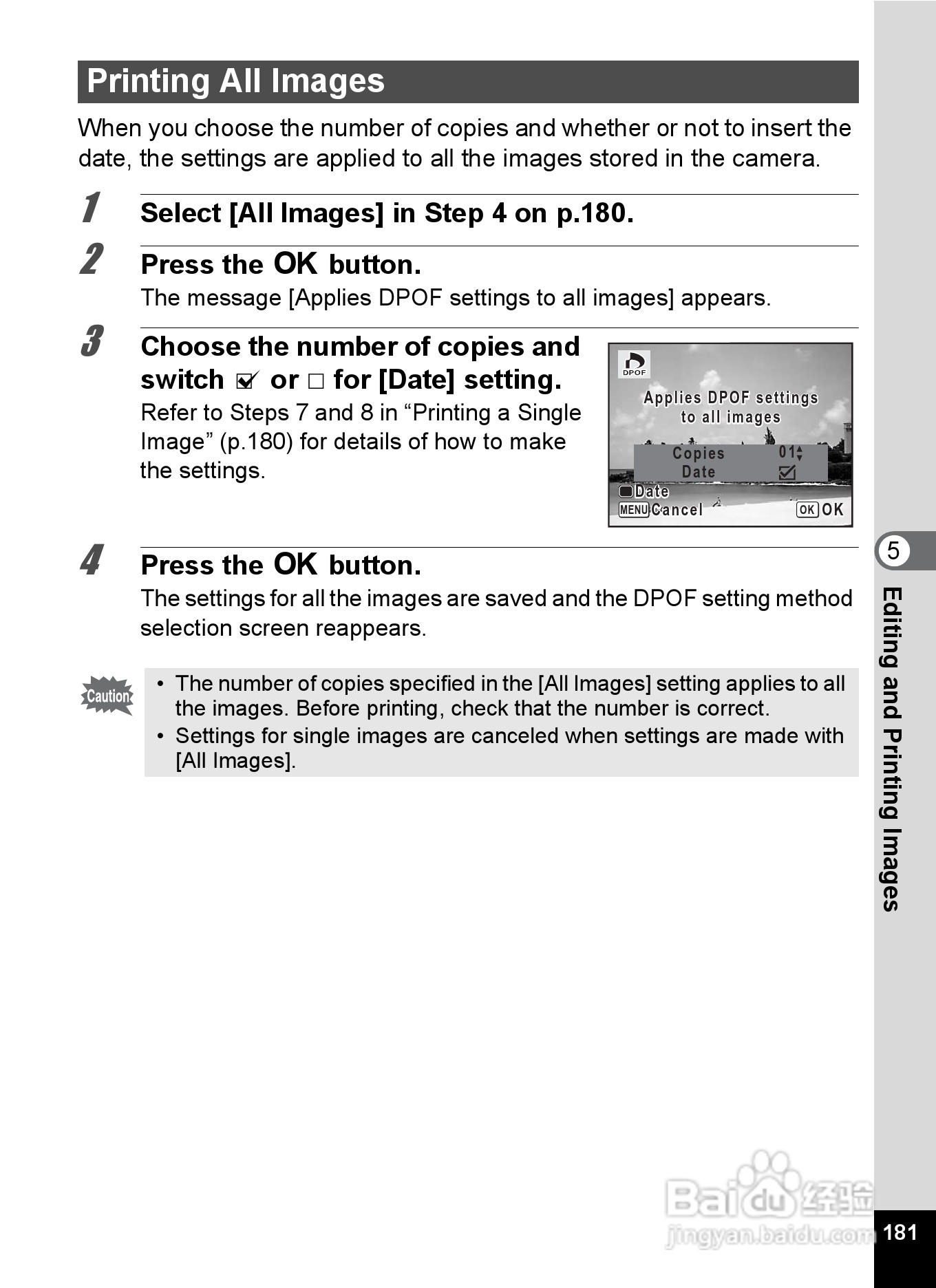 Printing All Images

When you choose the number of copies and whether or not to insert the date, the settings are applied to all the images stored in the camera.

1 Select [All Images] in Step 4 on p.180.

2 Press the OK button.
The message [Applies DPOF settings to all images] appears.

3 Choose the number of copies and switch ☑ or □ for [Date] setting.
Refer to Steps 7 and 8 in “Printing a Single Image” (p.180) for details of how to make the settings.

DPOF
Applies DPOF settings to all images
Copies 01
Date ☑
Date
MENU Cancel
OK OK

4 Press the OK button.
The settings for all the images are saved and the DPOF setting method selection screen reappears.

Caution
• The number of copies specified in the [All Images] setting applies to all the images. Before printing, check that the number is correct.
• Settings for single images are canceled when settings are made with [All Images].

5
Editing and Printing Images

Baidu 经验
jingyan.baidu.com

181