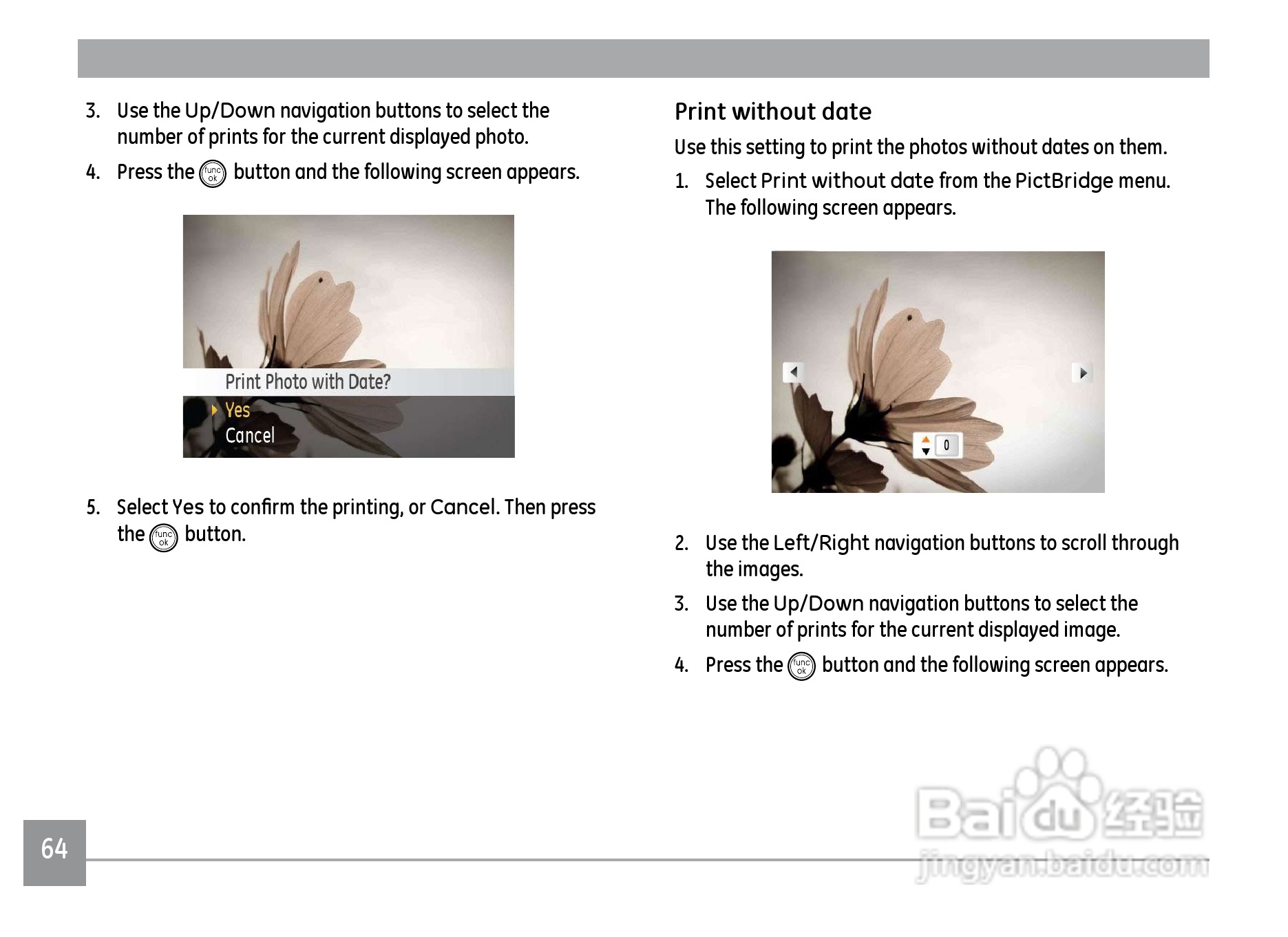 3. Use the Up/Down navigation buttons to select the number of prints for the current displayed photo.

4. Press the func ok button and the following screen appears.

Print Photo with Date?
Yes
Cancel

5. Select Yes to confirm the printing, or Cancel. Then press the func ok button.

Print without date

Use this setting to print the photos without dates on them.

1. Select Print without date from the PictBridge menu. The following screen appears.

0

2. Use the Left/Right navigation buttons to scroll through the images.

3. Use the Up/Down navigation buttons to select the number of prints for the current displayed image.

4. Press the func ok button and the following screen appears.

64

Baidu 经验
jingyan.baidu.com