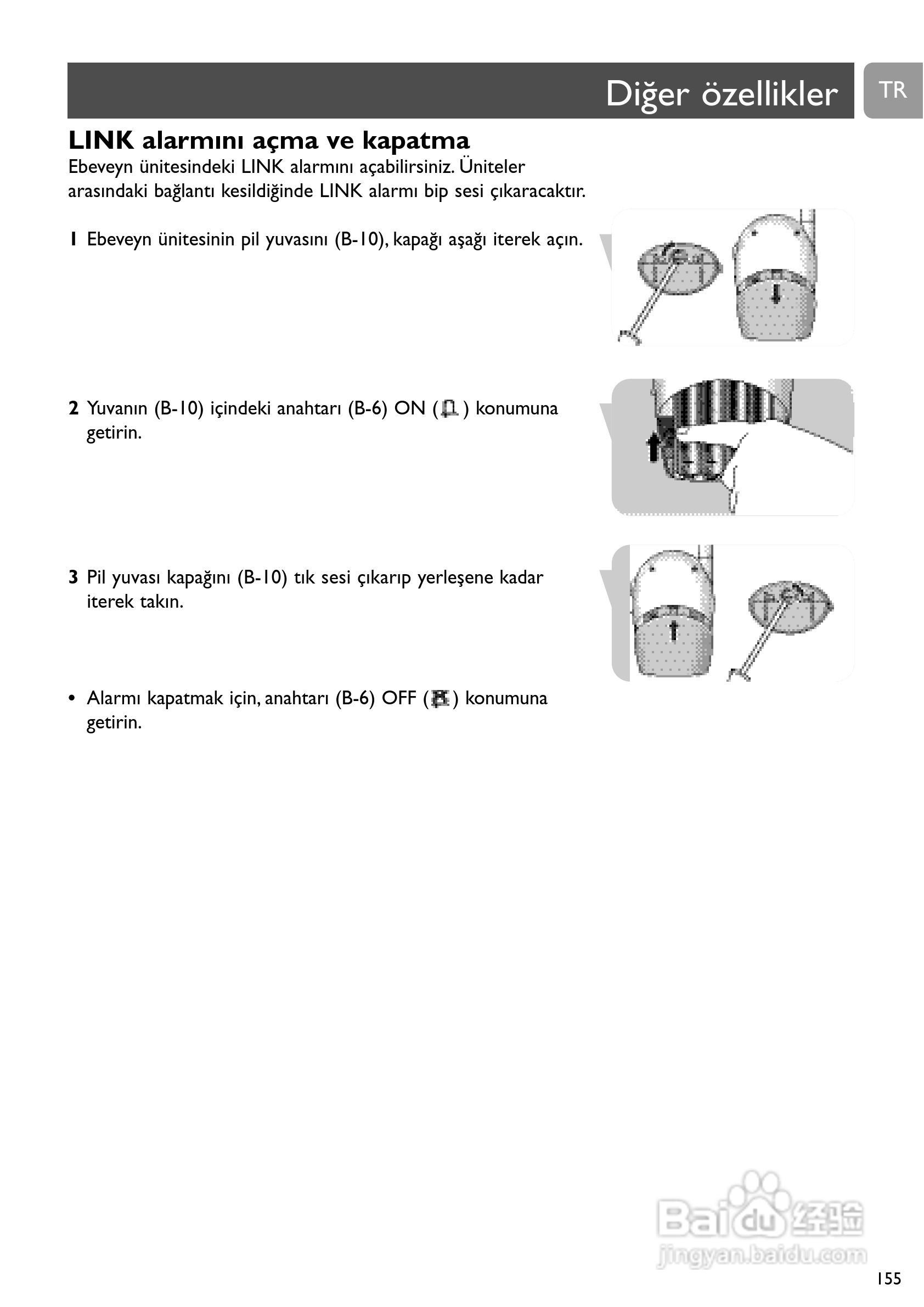 Diğer özellikler

TR

LINK alarmını açma ve kapatma

Ebeveyn ünitesindeki LINK alarmını açabilirsiniz. Üniteler arasındaki bağlantı kesildiğinde LINK alarmı bip sesi çıkaracaktır.

1 Ebeveyn ünitesinin pil yuvasını (B-10), kapağı aşağı iterek açın.

2 Yuvanın (B-10) içindeki anahtarı (B-6) ON ( ) konumuna getirin.

3 Pil yuvası kapağını (B-10) tık sesi çıkarıp yerleşene kadar iterek takın.

• Alarmı kapatmak için, anahtarı (B-6) OFF ( ) konumuna getirin.

Baidu 经验
jingyan.baidu.com

155