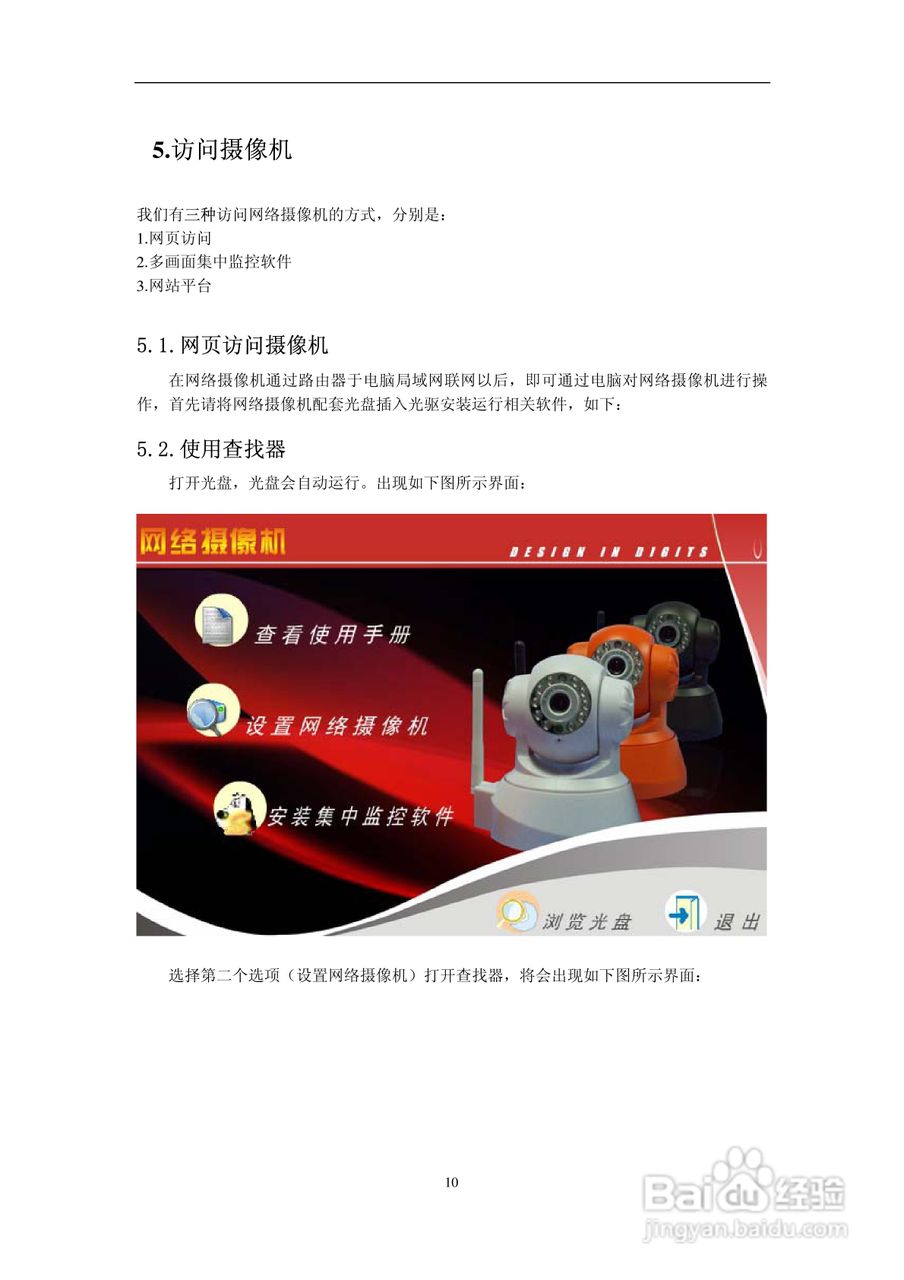 5.访问摄像机

我们有三种访问网络摄像机的方式，分别是：
1.网页访问
2.多画面集中监控软件
3.网站平台

5.1.网页访问摄像机

在网络摄像机通过路由器于电脑局域网联网以后，即可通过电脑对网络摄像机进行操作，首先请将网络摄像机配套光盘插入光驱安装运行相关软件，如下：

5.2.使用查找器

打开光盘，光盘会自动运行。出现如下图所示界面：

网络摄像机

DESIGN IN DIGITS

查看使用手册

设置网络摄像机

安装集中监控软件

浏览光盘

退出

选择第二个选项（设置网络摄像机）打开查找器，将会出现如下图所示界面：

10

Baidu经验
jingyan.baidu.com