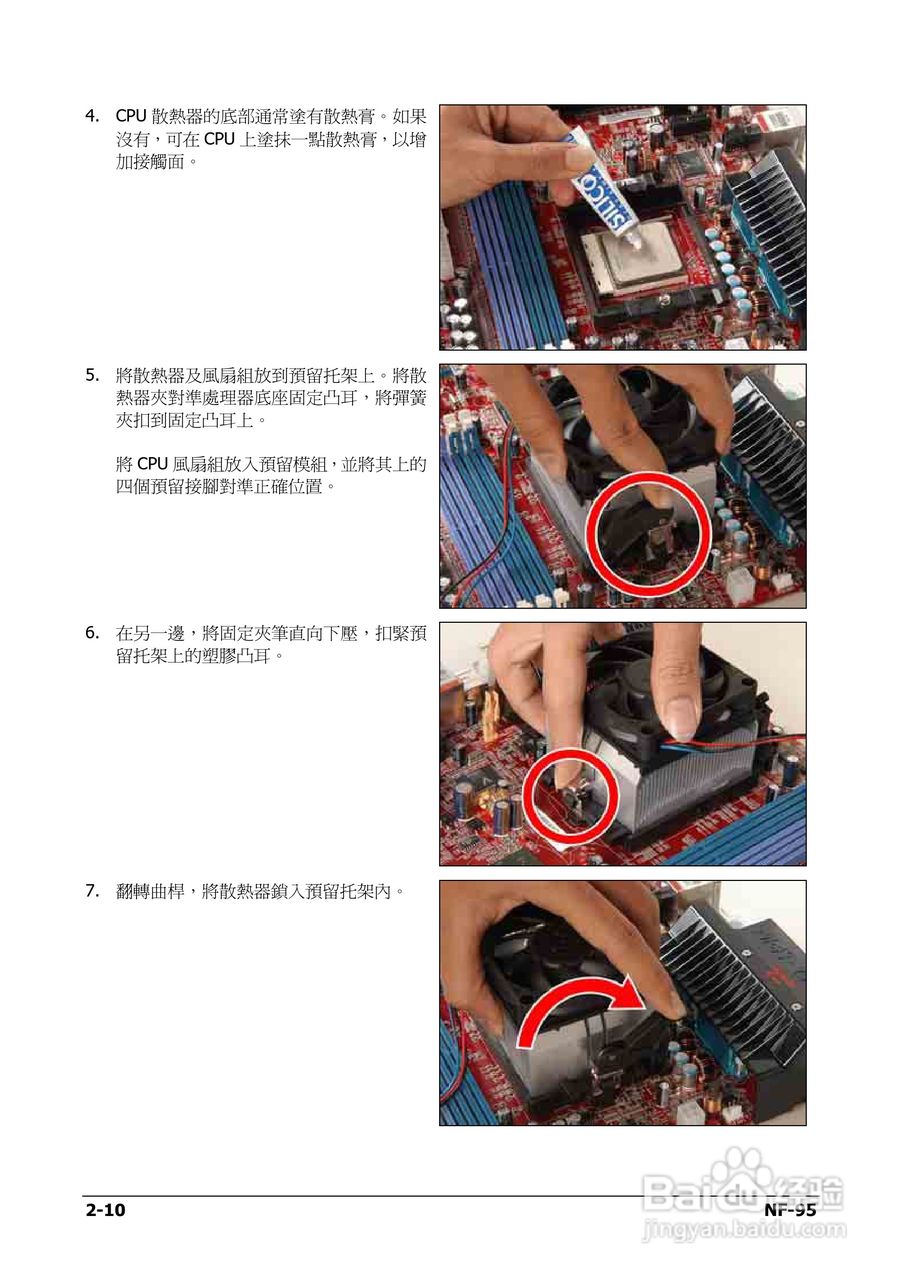 4. CPU 散熱器的底部通常塗有散熱膏。如果沒有，可在 CPU 上塗抹一點散熱膏，以增加接觸面。

SILICO

5. 將散熱器及風扇組放到預留托架上。將散熱器夾對準處理器底座固定凸耳，將彈簧夾扣到固定凸耳上。

將 CPU 風扇組放入預留模組，並將其上的四個預留接腳對準正確位置。

6. 在另一邊，將固定夾筆直向下壓，扣緊預留托架上的塑膠凸耳。

7. 翻轉曲桿，將散熱器鎖入預留托架內。

2-10

NF-95

Baidu 经验
jingyan.baidu.com