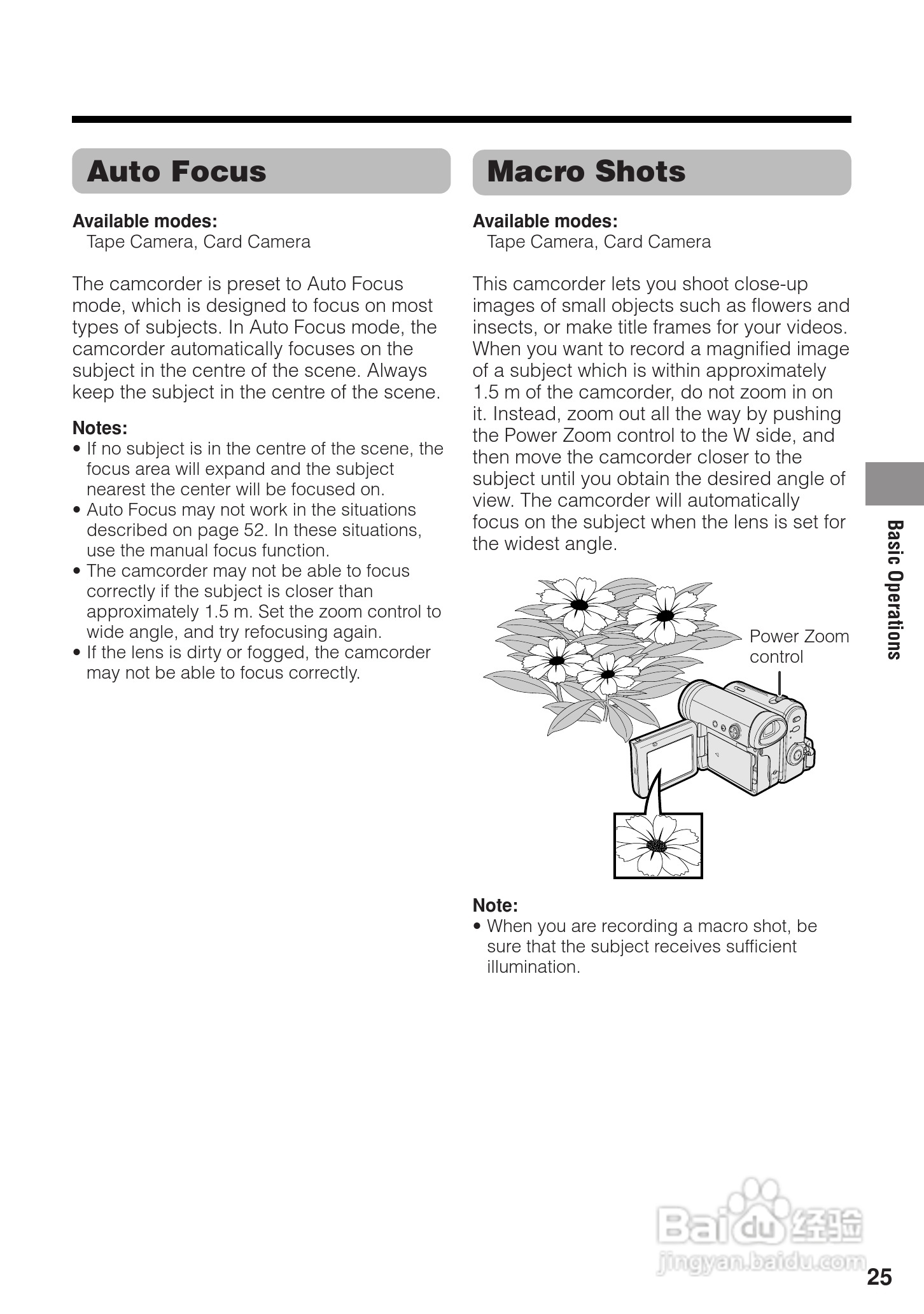 Auto Focus

Available modes:
Tape Camera, Card Camera

The camcorder is preset to Auto Focus mode, which is designed to focus on most types of subjects. In Auto Focus mode, the camcorder automatically focuses on the subject in the centre of the scene. Always keep the subject in the centre of the scene.

Notes:
• If no subject is in the centre of the scene, the focus area will expand and the subject nearest the center will be focused on.
• Auto Focus may not work in the situations described on page 52. In these situations, use the manual focus function.
• The camcorder may not be able to focus correctly if the subject is closer than approximately 1.5 m. Set the zoom control to wide angle, and try refocusing again.
• If the lens is dirty or fogged, the camcorder may not be able to focus correctly.

Macro Shots

Available modes:
Tape Camera, Card Camera

This camcorder lets you shoot close-up images of small objects such as flowers and insects, or make title frames for your videos. When you want to record a magnified image of a subject which is within approximately 1.5 m of the camcorder, do not zoom in on it. Instead, zoom out all the way by pushing the Power Zoom control to the W side, and then move the camcorder closer to the subject until you obtain the desired angle of view. The camcorder will automatically focus on the subject when the lens is set for the widest angle.

Power Zoom control

Note:
• When you are recording a macro shot, be sure that the subject receives sufficient illumination.

Basic Operations

Baidu经验
jingyan.baidu.com

25