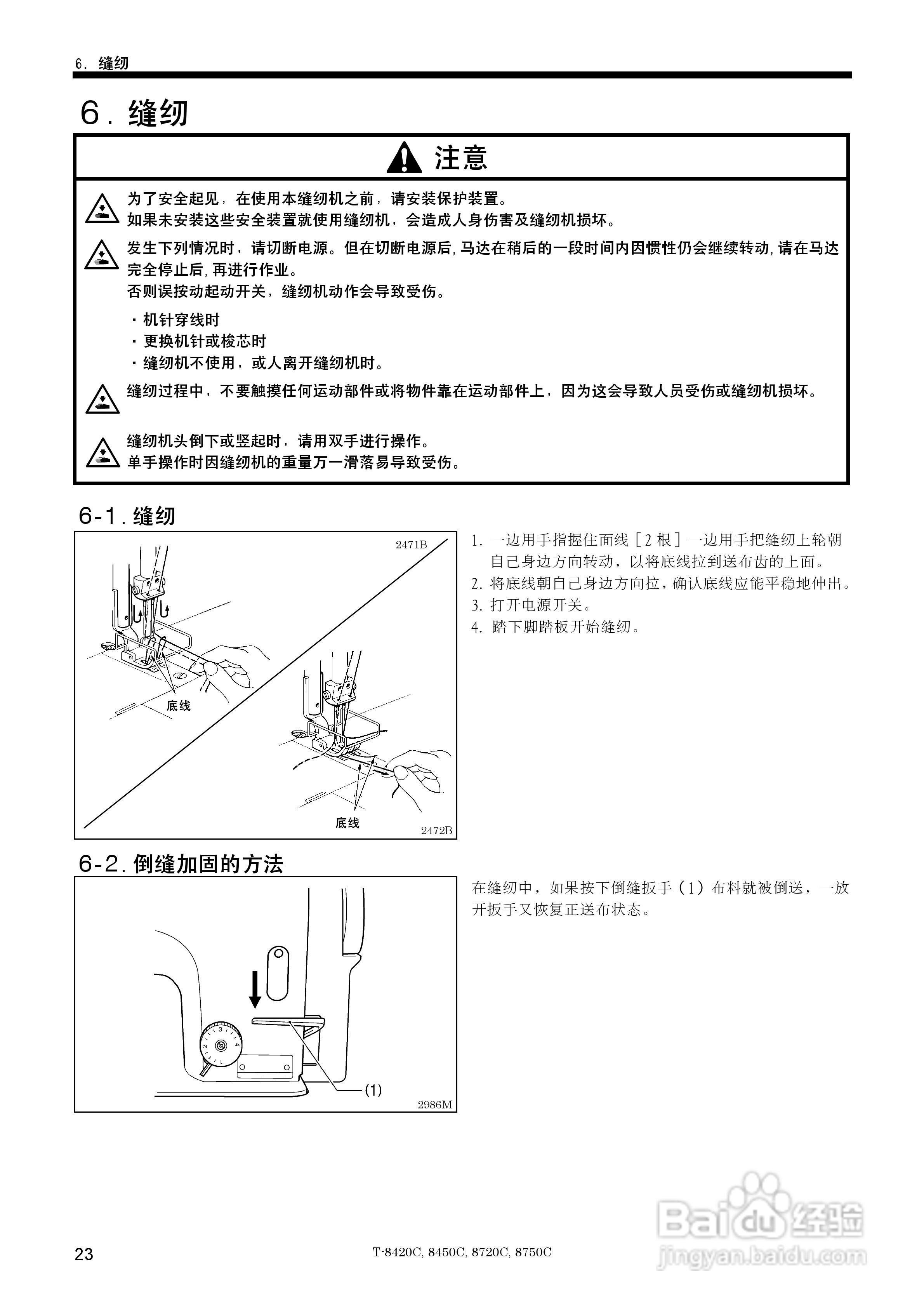 6. 缝纫

6. 缝纫

注意

为了安全起见，在使用本缝纫机之前，请安装保护装置。
如果未安装这些安全装置就使用缝纫机，会造成人身伤害及缝纫机损坏。

发生下列情况时，请切断电源。但在切断电源后，马达在稍后的一段时间内因惯性仍会继续转动，请在马达完全停止后，再进行作业。
否则误按动起动开关，缝纫机动作会导致受伤。

・机针穿线时
・更换机针或梭芯时
・缝纫机不使用，或人离开缝纫机时。

缝纫过程中，不要触摸任何运动部件或将物件靠在运动部件上，因为这会导致人员受伤或缝纫机损坏。

缝纫机头倒下或竖起时，请用双手进行操作。
单手操作时因缝纫机的重量万一滑落易导致受伤。

6-1. 缝纫

2471B

底线

底线

2472B

1. 一边用手指握住面线［2 根］一边用手把缝纫上轮朝自己身边方向转动，以将底线拉到送布齿的上面。
2. 将底线朝自己身边方向拉，确认底线应能平稳地伸出。
3. 打开电源开关。
4. 踏下脚踏板开始缝纫。

6-2. 倒缝加固的方法

(1)

2986M

在缝纫中，如果按下倒缝扳手（1）布料就被倒送，一放开扳手又恢复正送布状态。

23

T-8420C, 8450C, 8720C, 8750C

Baidu 经验
jingyan.baidu.com