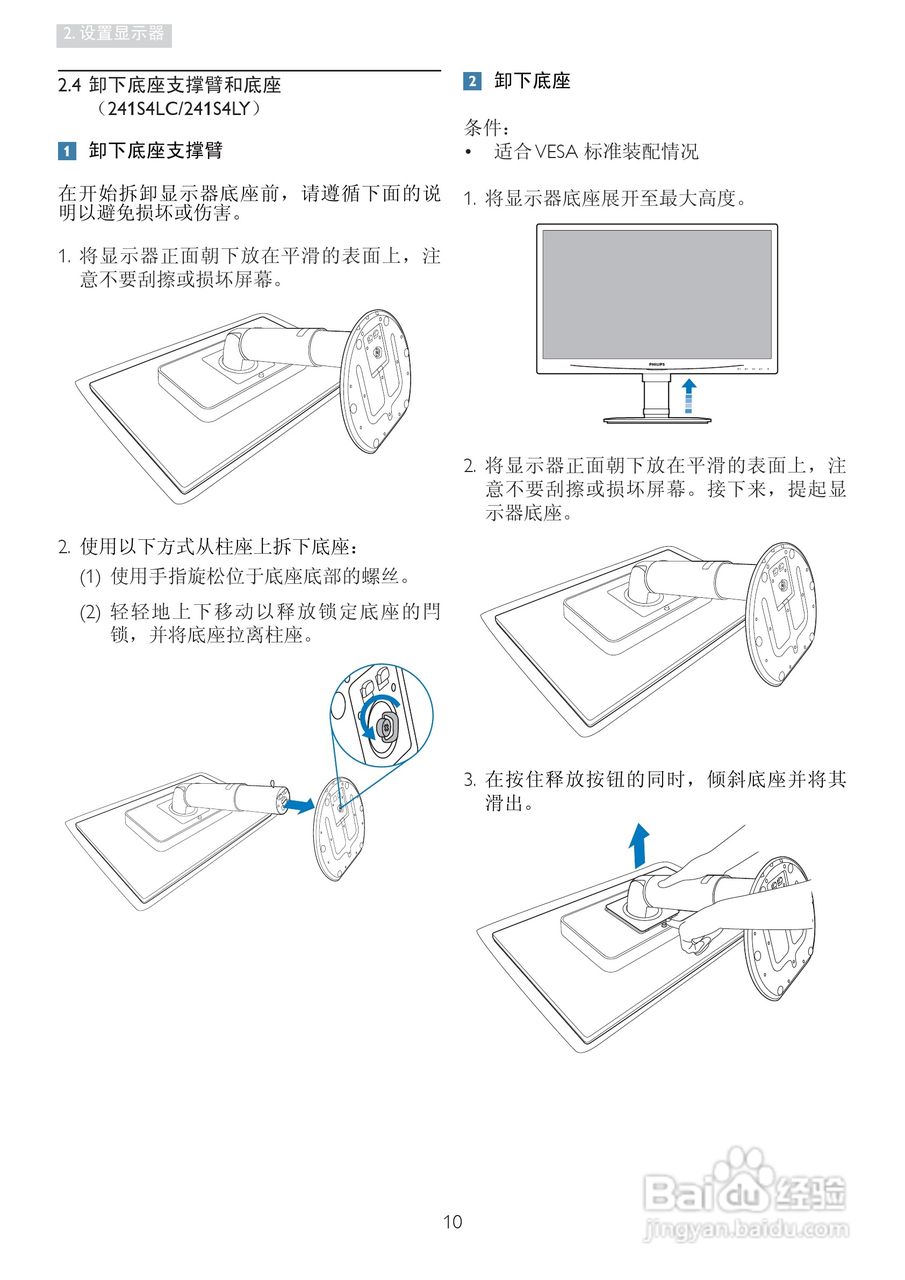 2. 设置显示器

2.4 卸下底座支撑臂和底座（241S4LC/241S4LY）

1 卸下底座支撑臂

在开始拆卸显示器底座前，请遵循下面的说明以避免损坏或伤害。

1. 将显示器正面朝下放在平滑的表面上，注意不要刮擦或损坏屏幕。

2. 使用以下方式从柱座上拆下底座：

(1) 使用手指旋松位于底座底部的螺丝。

(2) 轻轻地上下移动以释放锁定底座的闩锁，并将底座拉离柱座。

2 卸下底座

条件：

• 适合 VESA 标准装配情况

1. 将显示器底座展开至最大高度。

PHILIPS

2. 将显示器正面朝下放在平滑的表面上，注意不要刮擦或损坏屏幕。接下来，提起显示器底座。

3. 在按住释放按钮的同时，倾斜底座并将其滑出。

10

Baidu 经验
jingyan.baidu.com