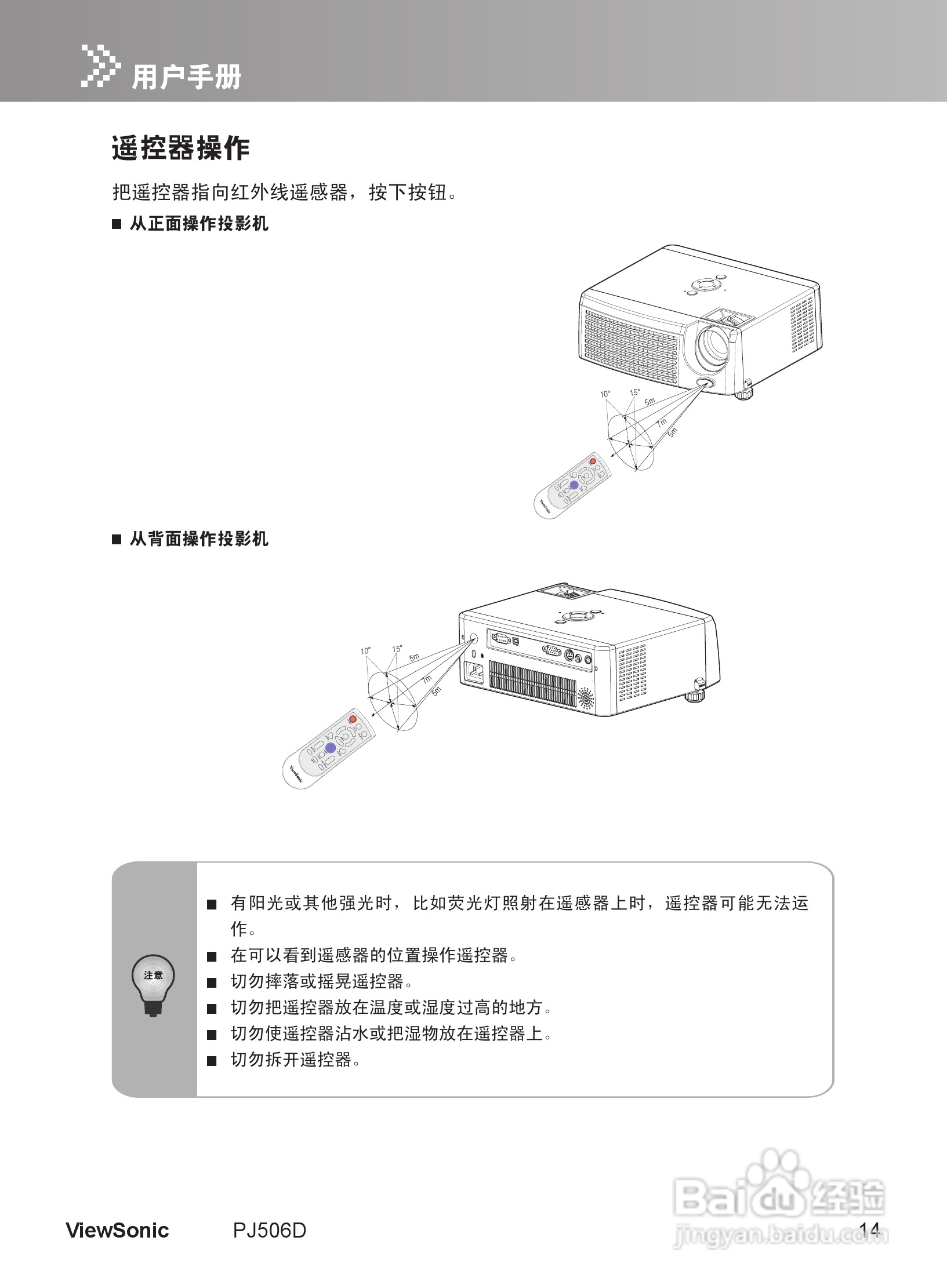 用户手册

遥控器操作

把遥控器指向红外线遥感器，按下按钮。

■ 从正面操作投影机

10° 15° 5m 7m 5m

ViewSonic

■ 从背面操作投影机

10° 15° 5m 7m 5m

ViewSonic

注意

■ 有阳光或其他强光时，比如荧光灯照射在遥感器上时，遥控器可能无法运作。
■ 在可以看到遥感器的位置操作遥控器。
■ 切勿摔落或摇晃遥控器。
■ 切勿把遥控器放在温度或湿度过高的地方。
■ 切勿使遥控器沾水或把湿物放在遥控器上。
■ 切勿拆开遥控器。

ViewSonic PJ506D 14

Baidu 经验
jingyan.baidu.com