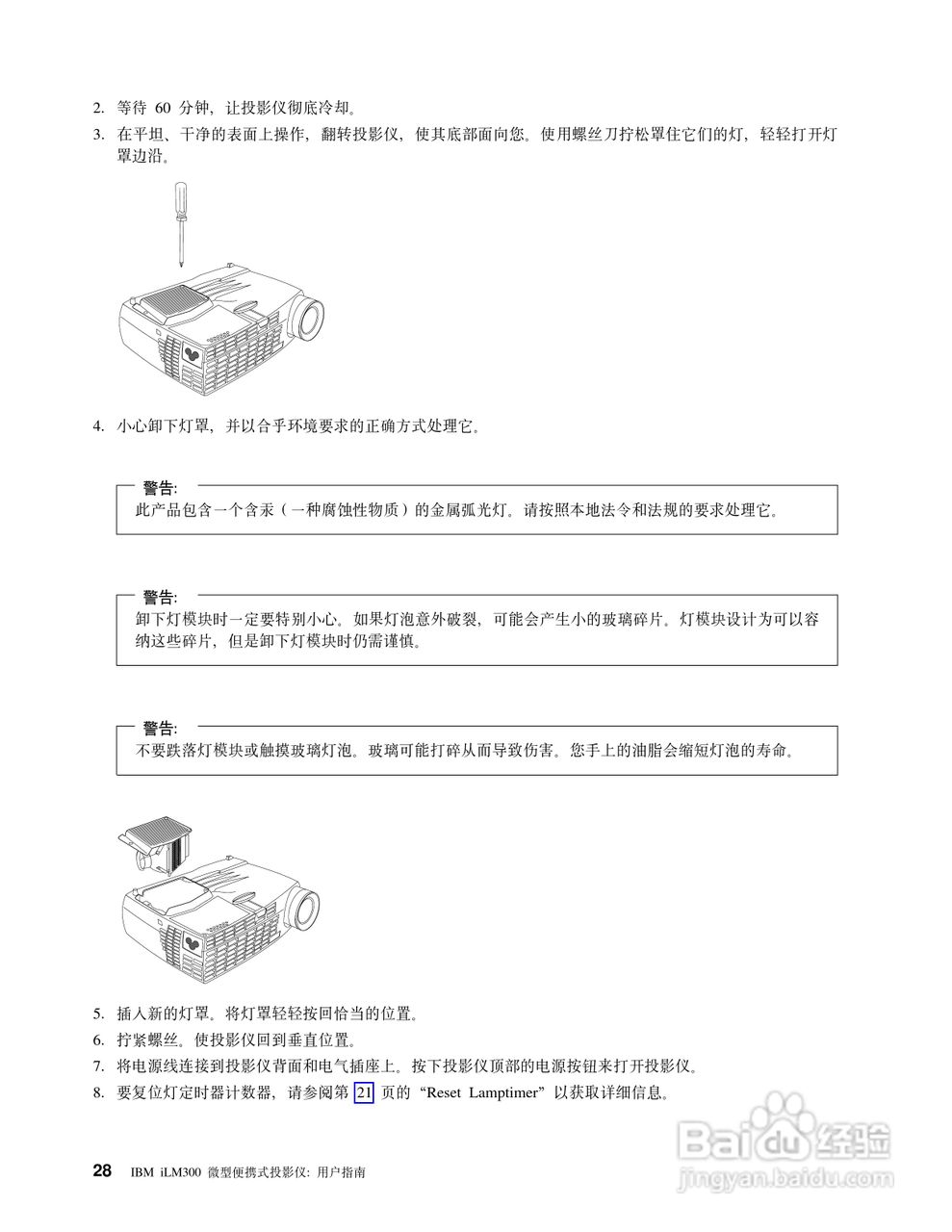 2. 等待 60 分钟，让投影仪彻底冷却。

3. 在平坦、干净的表面上操作，翻转投影仪，使其底部面向您。使用螺丝刀拧松罩住它们的灯，轻轻打开灯罩边沿。

4. 小心卸下灯罩，并以合乎环境要求的正确方式处理它。

警告:
此产品包含一个含汞（一种腐蚀性物质）的金属弧光灯。请按照本地法令和法规的要求处理它。

警告:
卸下灯模块时一定要特别小心。如果灯泡意外破裂，可能会产生小的玻璃碎片。灯模块设计为可以容纳这些碎片，但是卸下灯模块时仍需谨慎。

警告:
不要跌落灯模块或触摸玻璃灯泡。玻璃可能打碎从而导致伤害。您手上的油脂会缩短灯泡的寿命。

5. 插入新的灯罩。将灯罩轻轻按回恰当的位置。

6. 拧紧螺丝。使投影仪回到垂直位置。

7. 将电源线连接到投影仪背面和电气插座上。按下投影仪顶部的电源按钮来打开投影仪。

8. 要复位灯定时器计数器，请参阅第 21 页的 “Reset Lamptimer” 以获取详细信息。

28 IBM iLM300 微型便携式投影仪: 用户指南

Baidu 经验
jingyan.baidu.com