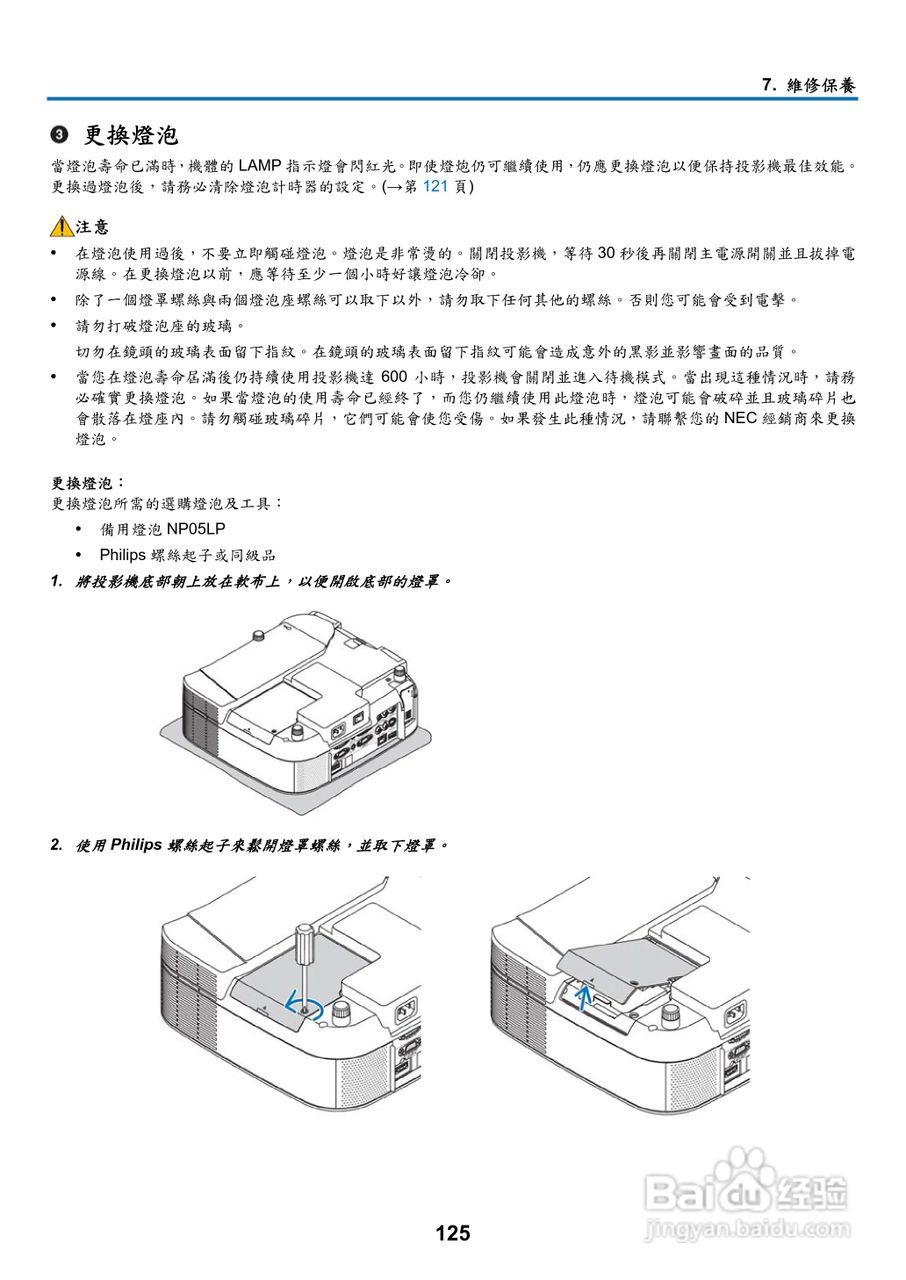 7. 維修保養

❸ 更換燈泡

當燈泡壽命已滿時，機體的 LAMP 指示燈會閃紅光。即使燈炮仍可繼續使用，仍應更換燈泡以便保持投影機最佳效能。更換過燈泡後，請務必清除燈泡計時器的設定。(→第 121 頁)

注意

• 在燈泡使用過後，不要立即觸碰燈泡。燈泡是非常燙的。關閉投影機，等待 30 秒後再關閉主電源開關並且拔掉電源線。在更換燈泡以前，應等待至少一個小時好讓燈泡冷卻。

• 除了一個燈罩螺絲與兩個燈泡座螺絲可以取下以外，請勿取下任何其他的螺絲。否則您可能會受到電擊。

• 請勿打破燈泡座的玻璃。

切勿在鏡頭的玻璃表面留下指紋。在鏡頭的玻璃表面留下指紋可能會造成意外的黑影並影響畫面的品質。

• 當您在燈泡壽命屆滿後仍持續使用投影機達 600 小時，投影機會關閉並進入待機模式。當出現這種情況時，請務必確實更換燈泡。如果當燈泡的使用壽命已經終了，而您仍繼續使用此燈泡時，燈泡可能會破碎並且玻璃碎片也會散落在燈座內。請勿觸碰玻璃碎片，它們可能會使您受傷。如果發生此種情況，請聯繫您的 NEC 經銷商來更換燈泡。

更換燈泡：

更換燈泡所需的選購燈泡及工具：

• 備用燈泡 NP05LP

• Philips 螺絲起子或同級品

1. 將投影機底部朝上放在軟布上，以便開啟底部的燈罩。

2. 使用 Philips 螺絲起子來鬆開燈罩螺絲，並取下燈罩。

125

Baidu 经验
jingyan.baidu.com