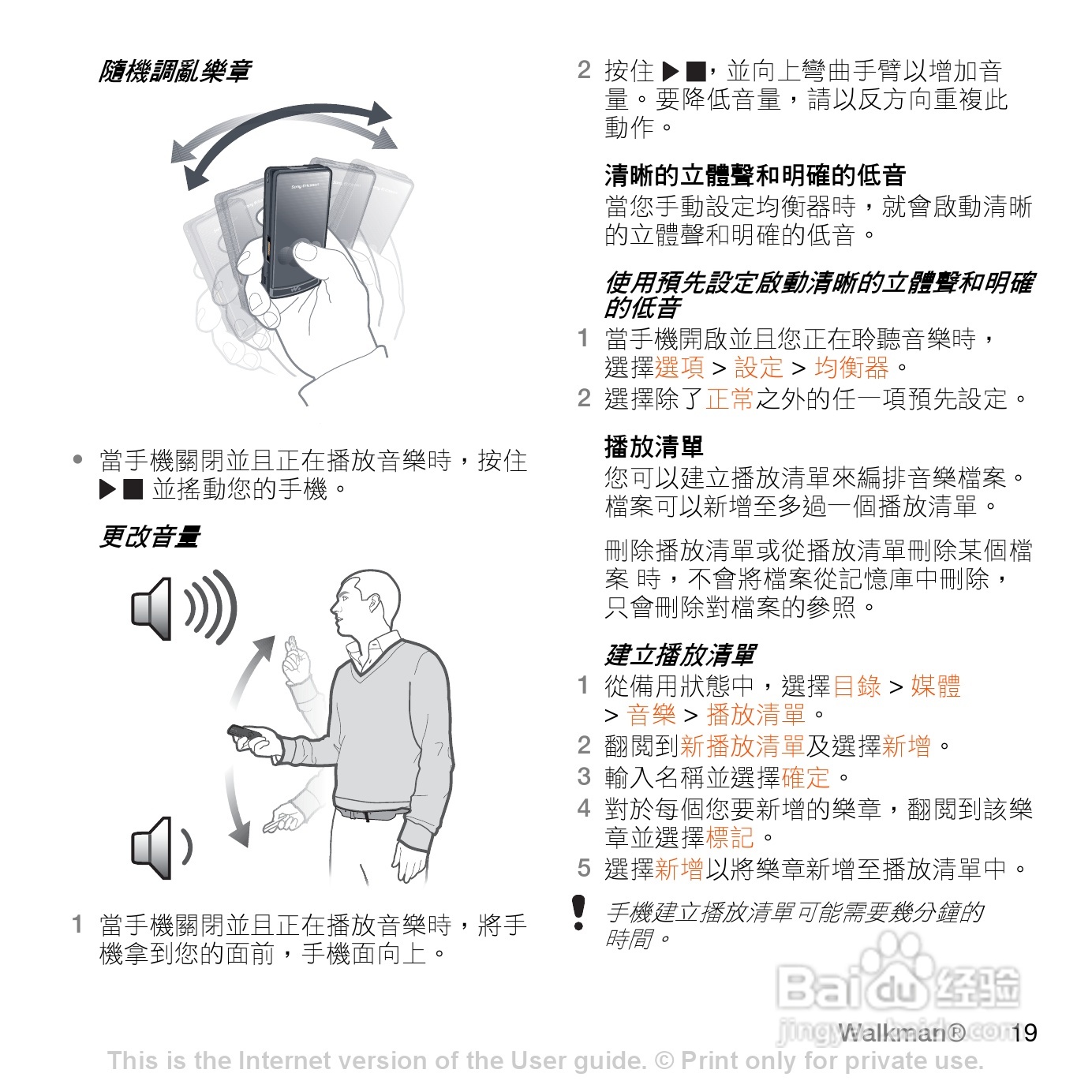 隨機調亂樂章

Sony Ericsson

• 當手機關閉並且正在播放音樂時，按住 ▶■ 並搖動您的手機。

更改音量

1 當手機關閉並且正在播放音樂時，將手機拿到您的面前，手機面向上。

2 按住 ▶■，並向上彎曲手臂以增加音量。要降低音量，請以反方向重複此動作。

清晰的立體聲和明確的低音

當您手動設定均衡器時，就會啟動清晰的立體聲和明確的低音。

使用預先設定啟動清晰的立體聲和明確的低音

1 當手機開啟並且您正在聆聽音樂時，選擇選項 > 設定 > 均衡器。

2 選擇除了正常之外的任一項預先設定。

播放清單

您可以建立播放清單來編排音樂檔案。檔案可以新增至多過一個播放清單。

刪除播放清單或從播放清單刪除某個檔案 時，不會將檔案從記憶庫中刪除，只會刪除對檔案的參照。

建立播放清單

1 從備用狀態中，選擇目錄 > 媒體 > 音樂 > 播放清單。

2 翻閱到新播放清單及選擇新增。

3 輸入名稱並選擇確定。

4 對於每個您要新增的樂章，翻閱到該樂章並選擇標記。

5 選擇新增以將樂章新增至播放清單中。

手機建立播放清單可能需要幾分鐘的時間。

Baidu 经验
jingyan.baidu.com

Walkman® 19

This is the Internet version of the User guide. © Print only for private use.