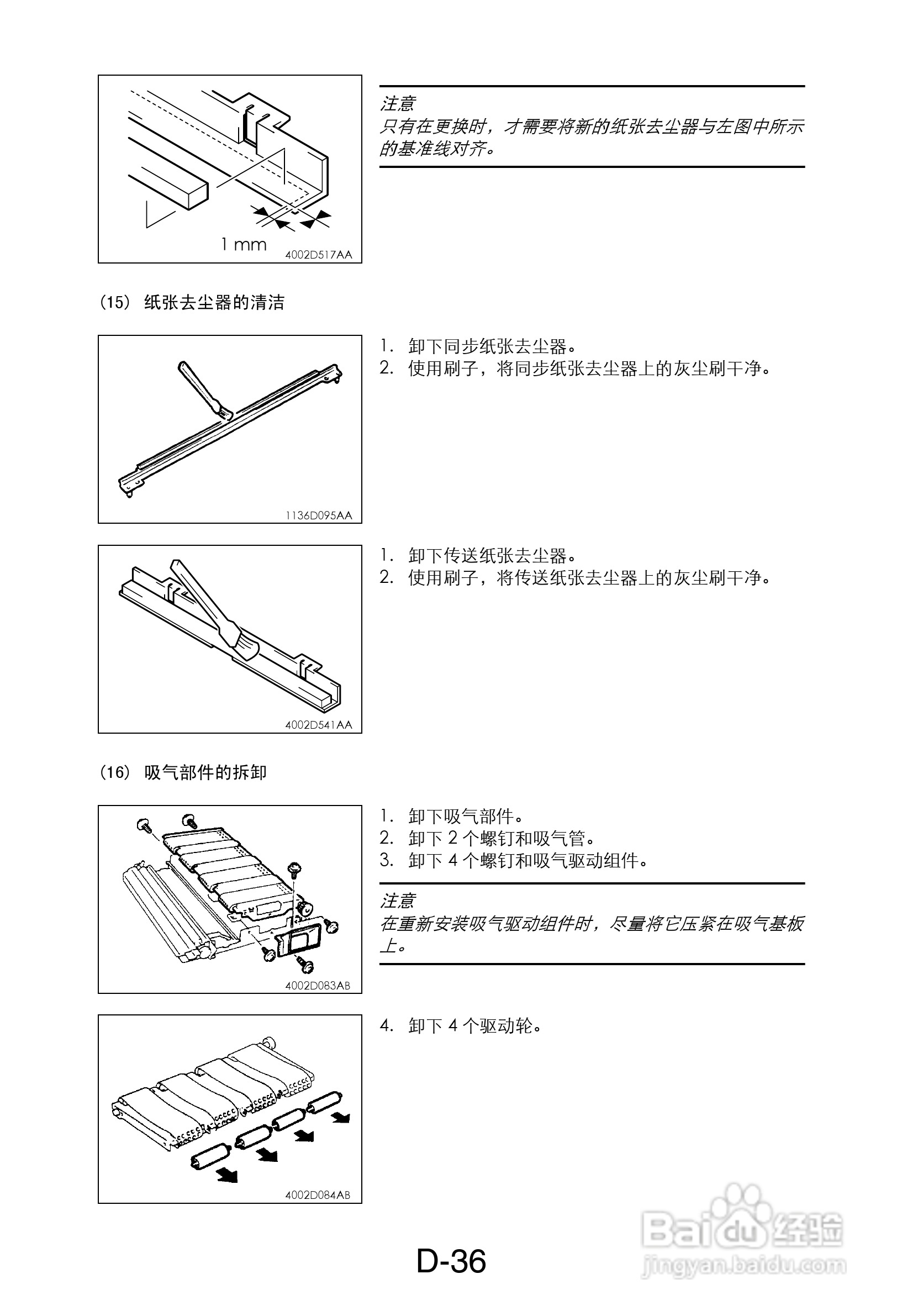 1 mm
4002D517AA

注意
只有在更换时，才需要将新的纸张去尘器与左图中所示的基准线对齐。

(15) 纸张去尘器的清洁

1136D095AA

1. 卸下同步纸张去尘器。
2. 使用刷子，将同步纸张去尘器上的灰尘刷干净。

4002D541AA

1. 卸下传送纸张去尘器。
2. 使用刷子，将传送纸张去尘器上的灰尘刷干净。

(16) 吸气部件的拆卸

4002D083AB

1. 卸下吸气部件。
2. 卸下 2 个螺钉和吸气管。
3. 卸下 4 个螺钉和吸气驱动组件。

注意
在重新安装吸气驱动组件时，尽量将它压紧在吸气基板上。

4002D084AB

4. 卸下 4 个驱动轮。

D-36

Baidu 经验
jingyan.baidu.com