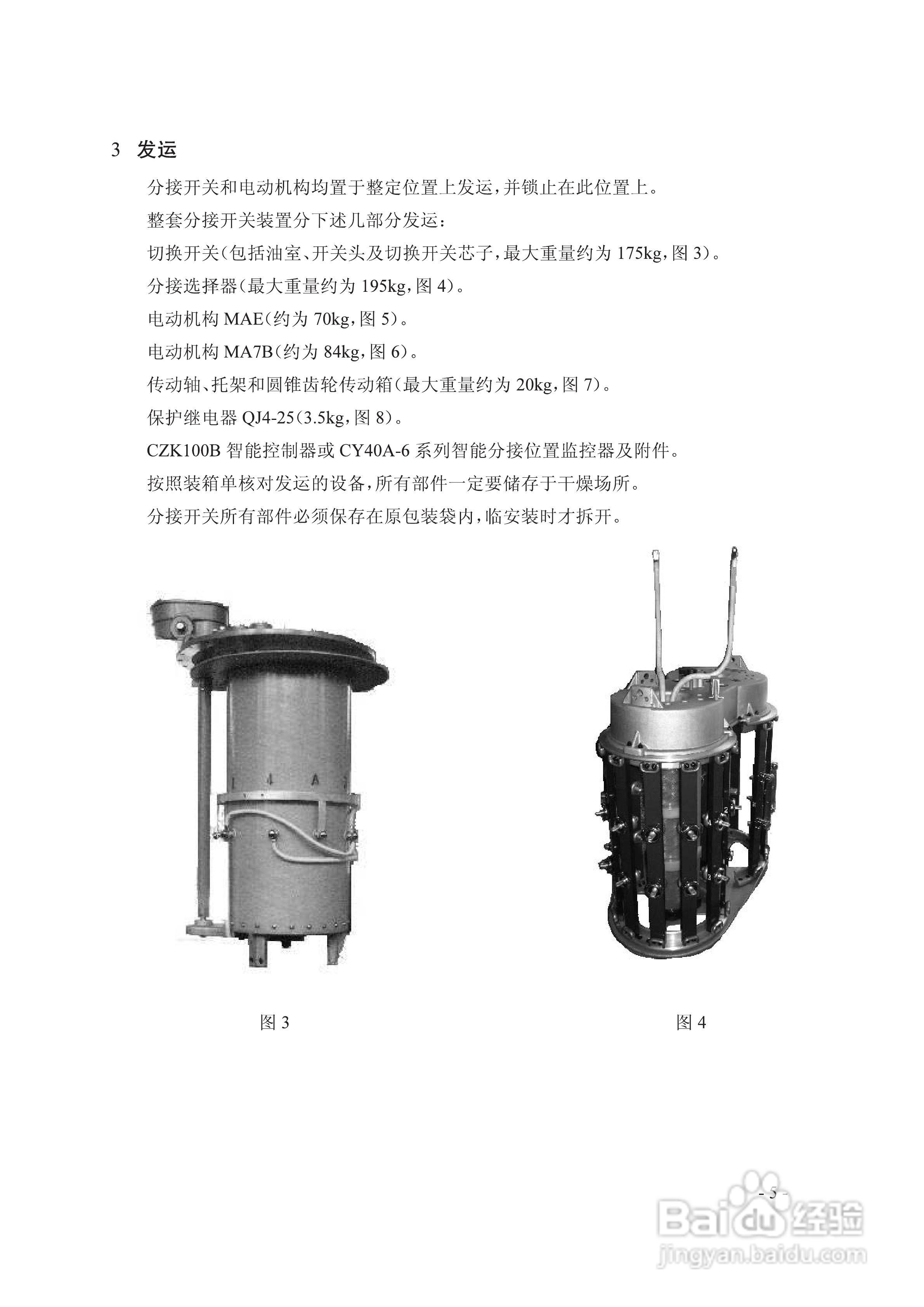 3 发运

分接开关和电动机构均置于整定位置上发运，并锁止在此位置上。

整套分接开关装置分下述几部分发运：

切换开关（包括油室、开关头及切换开关芯子，最大重量约为 175kg，图 3）。

分接选择器（最大重量约为 195kg，图 4）。

电动机构 MAE（约为 70kg，图 5）。

电动机构 MA7B（约为 84kg，图 6）。

传动轴、托架和圆锥齿轮传动箱（最大重量约为 20kg，图 7）。

保护继电器 QJ4-25（3.5kg，图 8）。

CZK100B 智能控制器或 CY40A-6 系列智能分接位置监控器及附件。

按照装箱单核对发运的设备，所有部件一定要储存于干燥场所。

分接开关所有部件必须保存在原包装袋内，临安装时才拆开。

图 3

图 4

- 5 -

Baidu 经验
jingyan.baidu.com