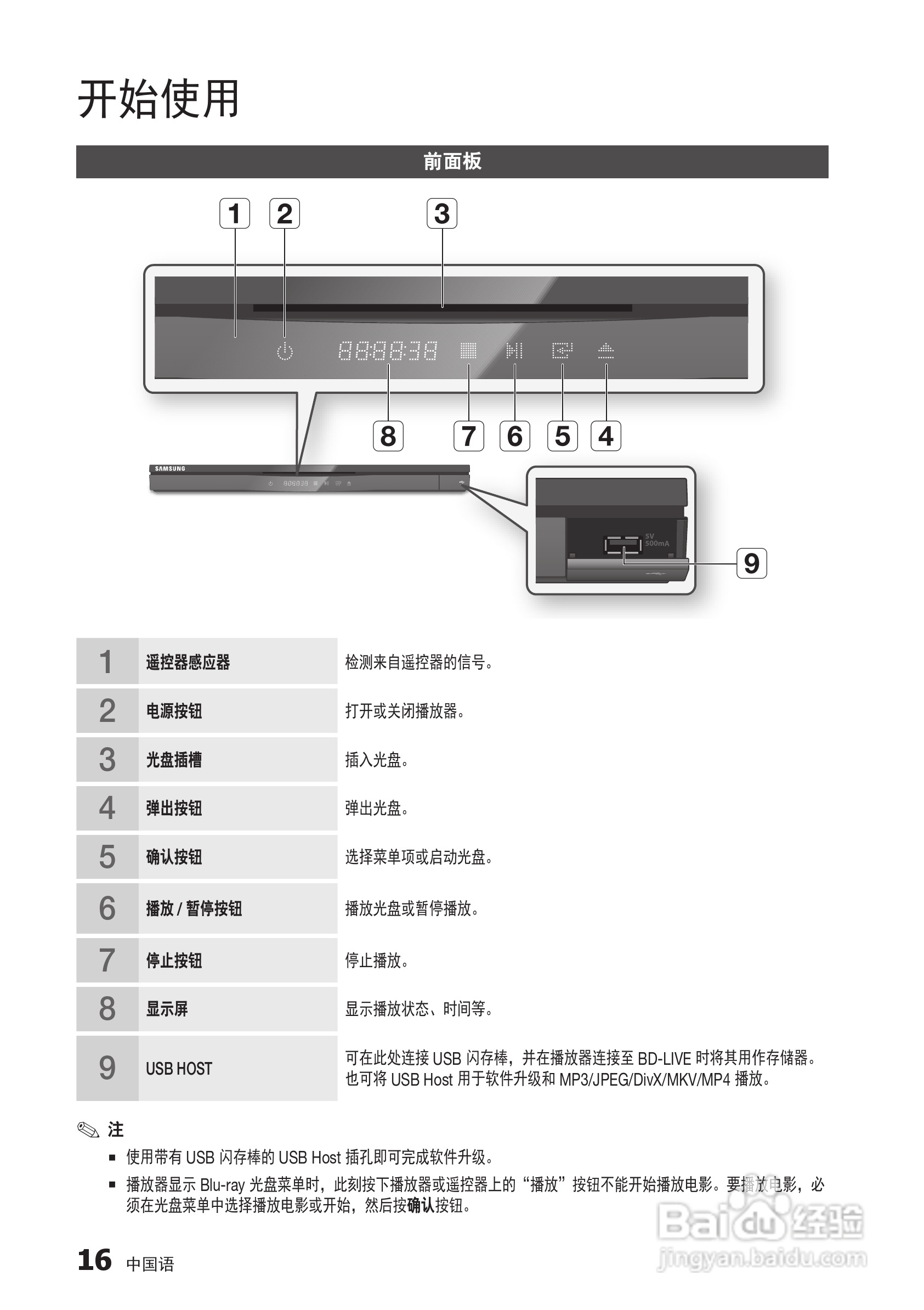 开始使用

前面板

1 2 3

8 7 6 5 4

SAMSUNG

5V 500mA

9

| 1 | 遥控器感应器 | 检测来自遥控器的信号。 |
|---|---|---|
| 2 | 电源按钮 | 打开或关闭播放器。 |
| 3 | 光盘插槽 | 插入光盘。 |
| 4 | 弹出按钮 | 弹出光盘。 |
| 5 | 确认按钮 | 选择菜单项或启动光盘。 |
| 6 | 播放 / 暂停按钮 | 播放光盘或暂停播放。 |
| 7 | 停止按钮 | 停止播放。 |
| 8 | 显示屏 | 显示播放状态、时间等。 |
| 9 | USB HOST | 可在此处连接 USB 闪存棒，并在播放器连接至 BD-LIVE 时将其用作存储器。也可将 USB Host 用于软件升级和 MP3/JPEG/DivX/MKV/MP4 播放。 |

注

▪ 使用带有 USB 闪存棒的 USB Host 插孔即可完成软件升级。

▪ 播放器显示 Blu-ray 光盘菜单时，此刻按下播放器或遥控器上的“播放”按钮不能开始播放电影。要播放电影，必须在光盘菜单中选择播放电影或开始，然后按确认按钮。

16 中国语

Baidu 经验 jingyan.baidu.com