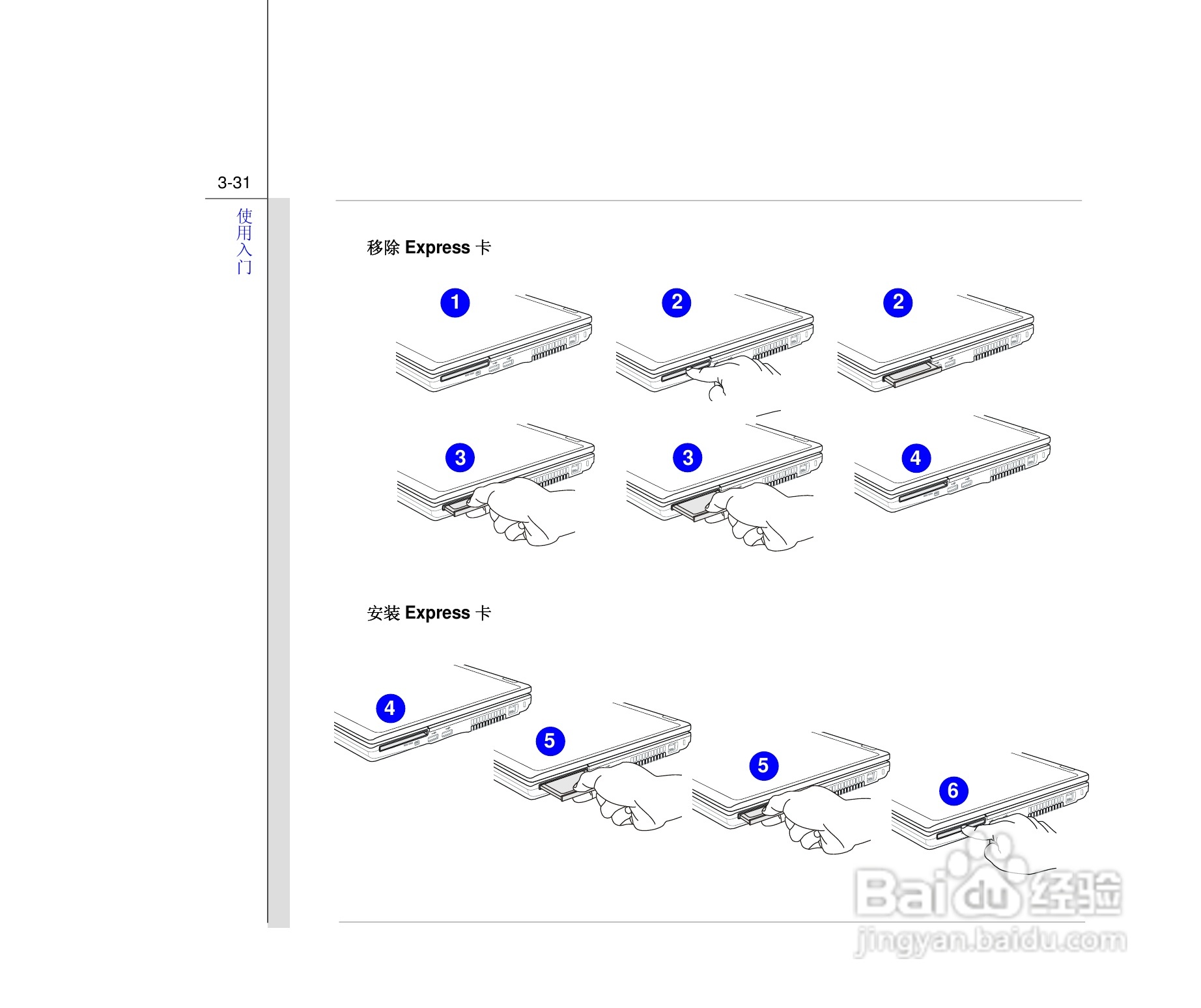 3-31

使用入门

移除 Express 卡

1

2

2

3

3

4

安装 Express 卡

4

5

5

6

Baidu 经验
jingyan.baidu.com