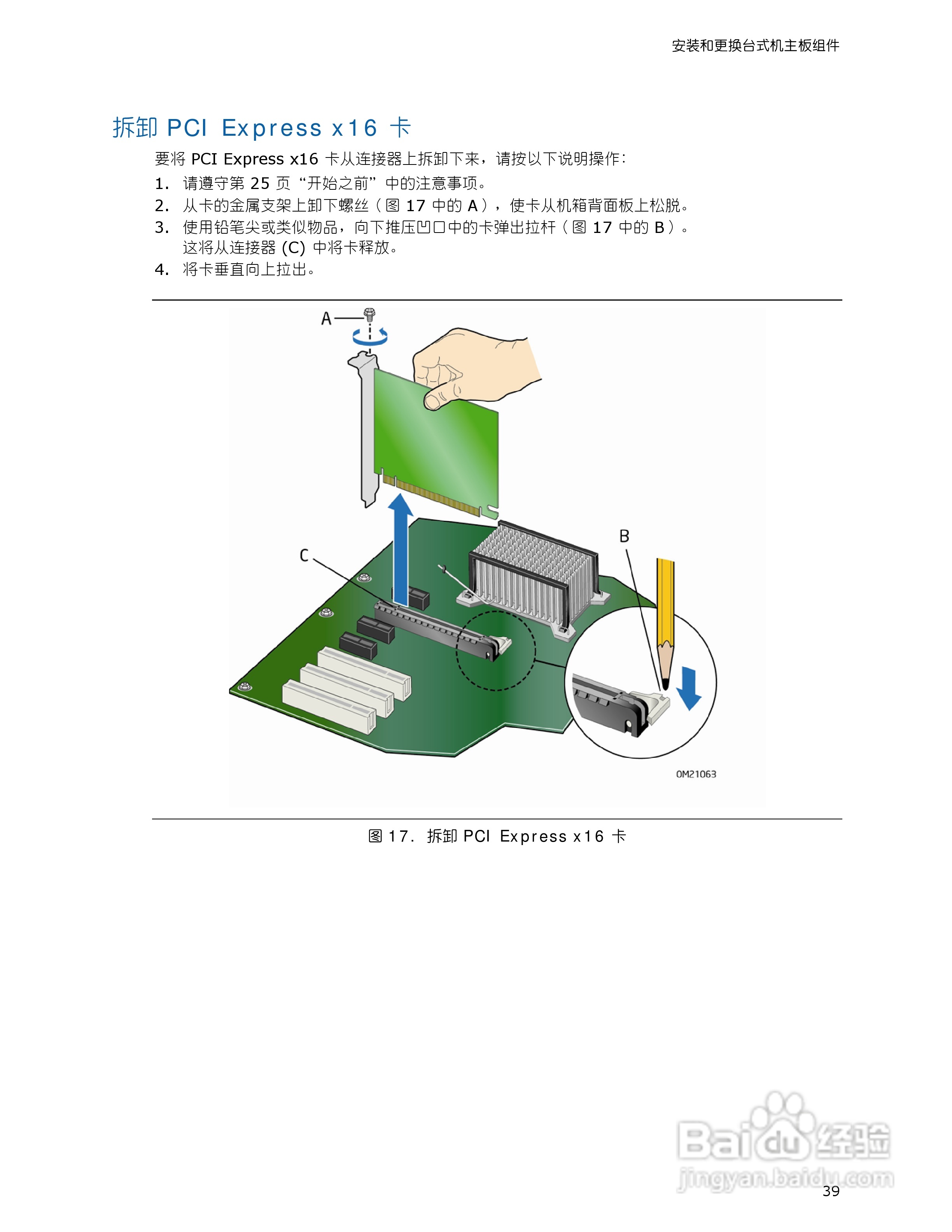 安装和更换台式机主板组件

拆卸 PCI Express x16 卡

要将 PCI Express x16 卡从连接器上拆卸下来，请按以下说明操作：

1. 请遵守第 25 页“开始之前”中的注意事项。
2. 从卡的金属支架上卸下螺丝（图 17 中的 A），使卡从机箱背面板上松脱。
3. 使用铅笔尖或类似物品，向下推压凹口中的卡弹出拉杆（图 17 中的 B）。这将从连接器 (C) 中将卡释放。
4. 将卡垂直向上拉出。

A

B

C

OM21063

图 17. 拆卸 PCI Express x16 卡

Baidu 经验
jingyan.baidu.com

39