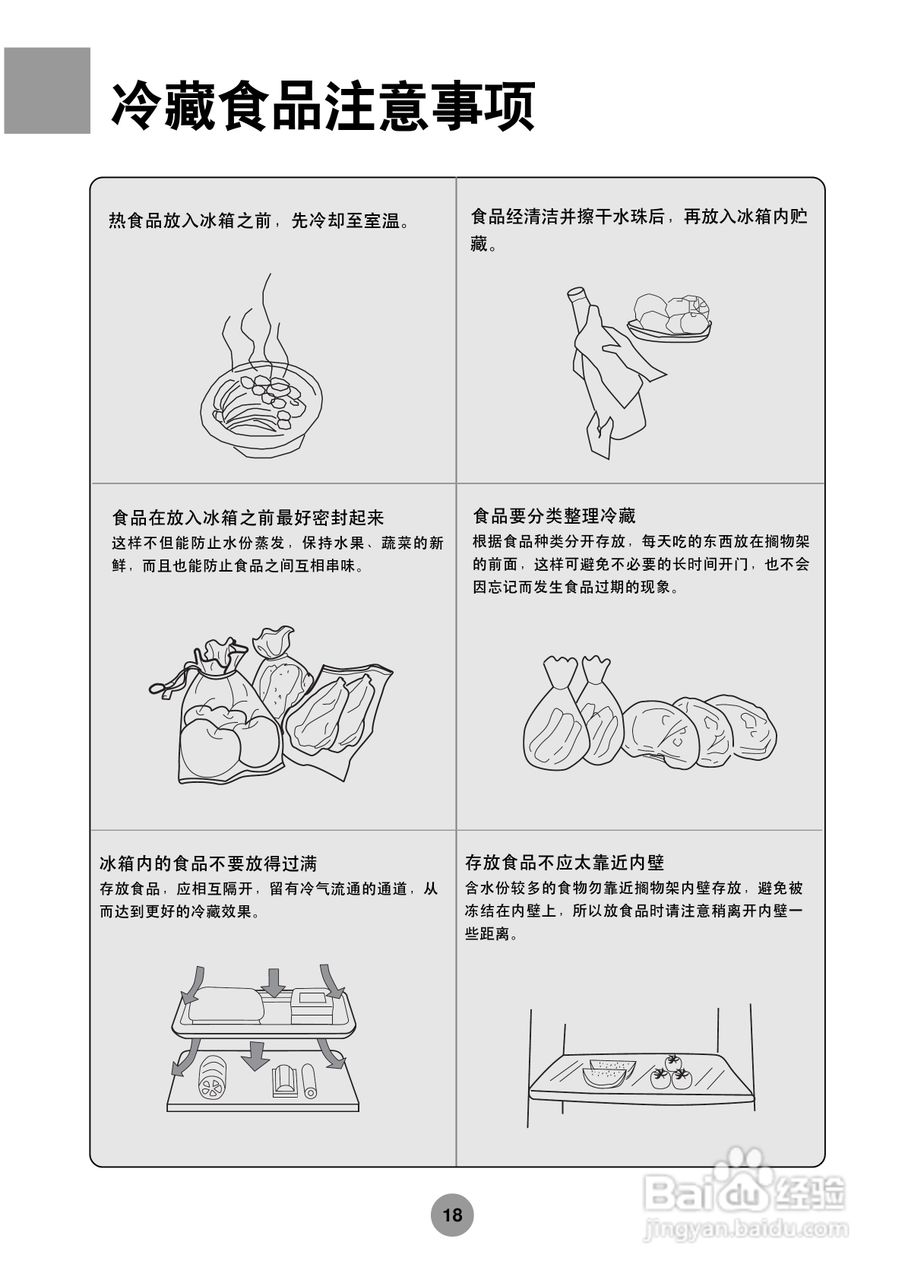 冷藏食品注意事项

热食品放入冰箱之前，先冷却至室温。

食品经清洁并擦干水珠后，再放入冰箱内贮藏。

食品在放入冰箱之前最好密封起来
这样不但能防止水份蒸发，保持水果、蔬菜的新鲜，而且也能防止食品之间互相串味。

食品要分类整理冷藏
根据食品种类分开存放，每天吃的东西放在搁物架的前面，这样可避免不必要的长时间开门，也不会因忘记而发生食品过期的现象。

冰箱内的食品不要放得过满
存放食品，应相互隔开，留有冷气流通的通道，从而达到更好的冷藏效果。

存放食品不应太靠近内壁
含水份较多的食物勿靠近搁物架内壁存放，避免被冻结在内壁上，所以放食品时请注意稍离开内壁一些距离。

18

Baidu经验
jingyan.baidu.com