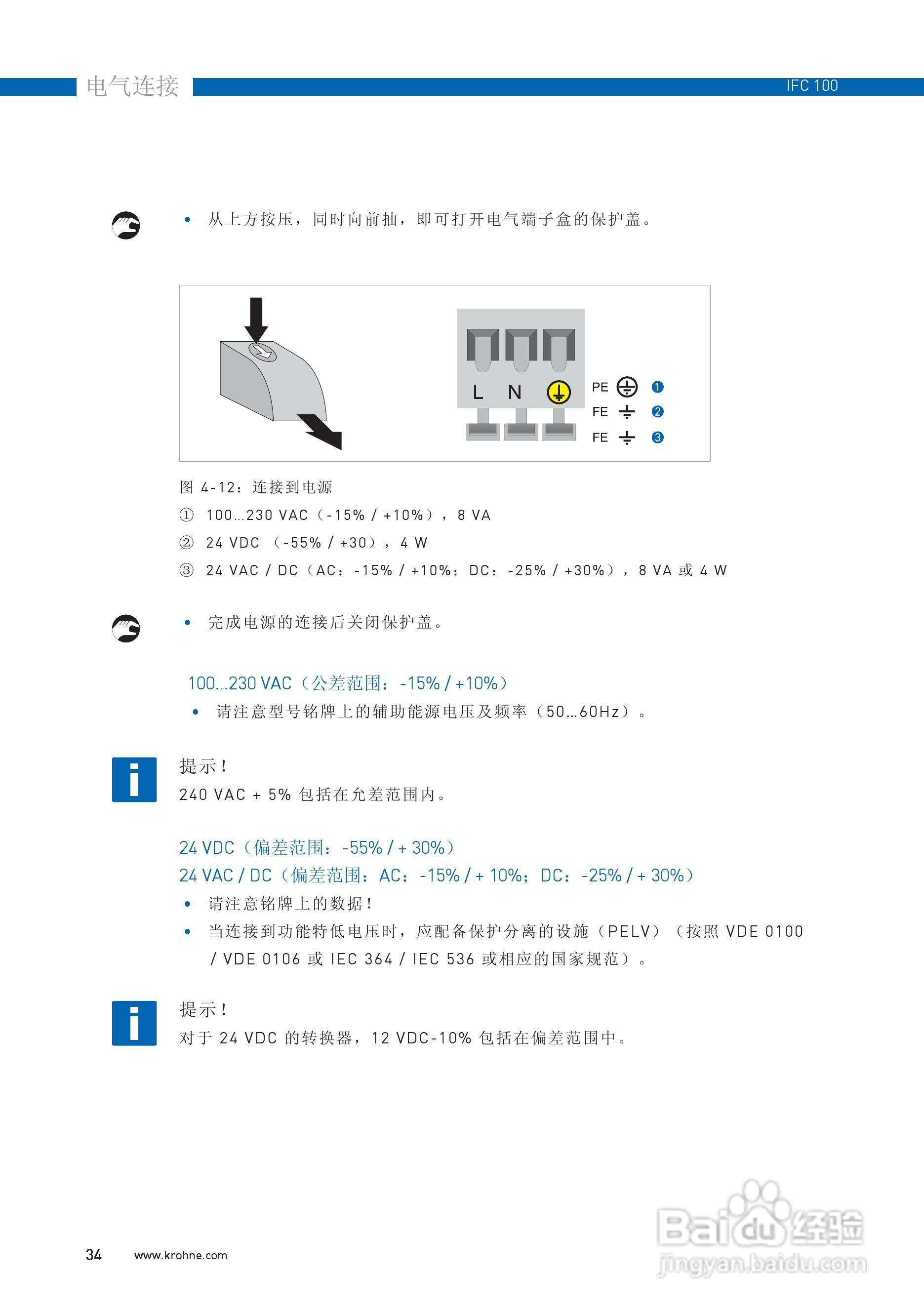 电气连接

IFC 100

• 从上方按压，同时向前抽，即可打开电气端子盒的保护盖。

L N PE 1 FE 2 FE 3

图 4-12：连接到电源
① 100…230 VAC（-15% / +10%），8 VA
② 24 VDC （-55% / +30），4 W
③ 24 VAC / DC（AC：-15% / +10%；DC：-25% / +30%），8 VA 或 4 W

• 完成电源的连接后关闭保护盖。

100...230 VAC（公差范围：-15% / +10%）
• 请注意型号铭牌上的辅助能源电压及频率（50…60Hz）。

提示！
240 VAC + 5% 包括在允差范围内。

24 VDC（偏差范围：-55% / + 30%）
24 VAC / DC（偏差范围：AC：-15% / + 10%；DC：-25% / + 30%）
• 请注意铭牌上的数据！
• 当连接到功能特低电压时，应配备保护分离的设施（PELV）（按照 VDE 0100 / VDE 0106 或 IEC 364 / IEC 536 或相应的国家规范）。

提示！
对于 24 VDC 的转换器，12 VDC-10% 包括在偏差范围中。

34 www.krohne.com

Baidu 经验
jingyan.baidu.com