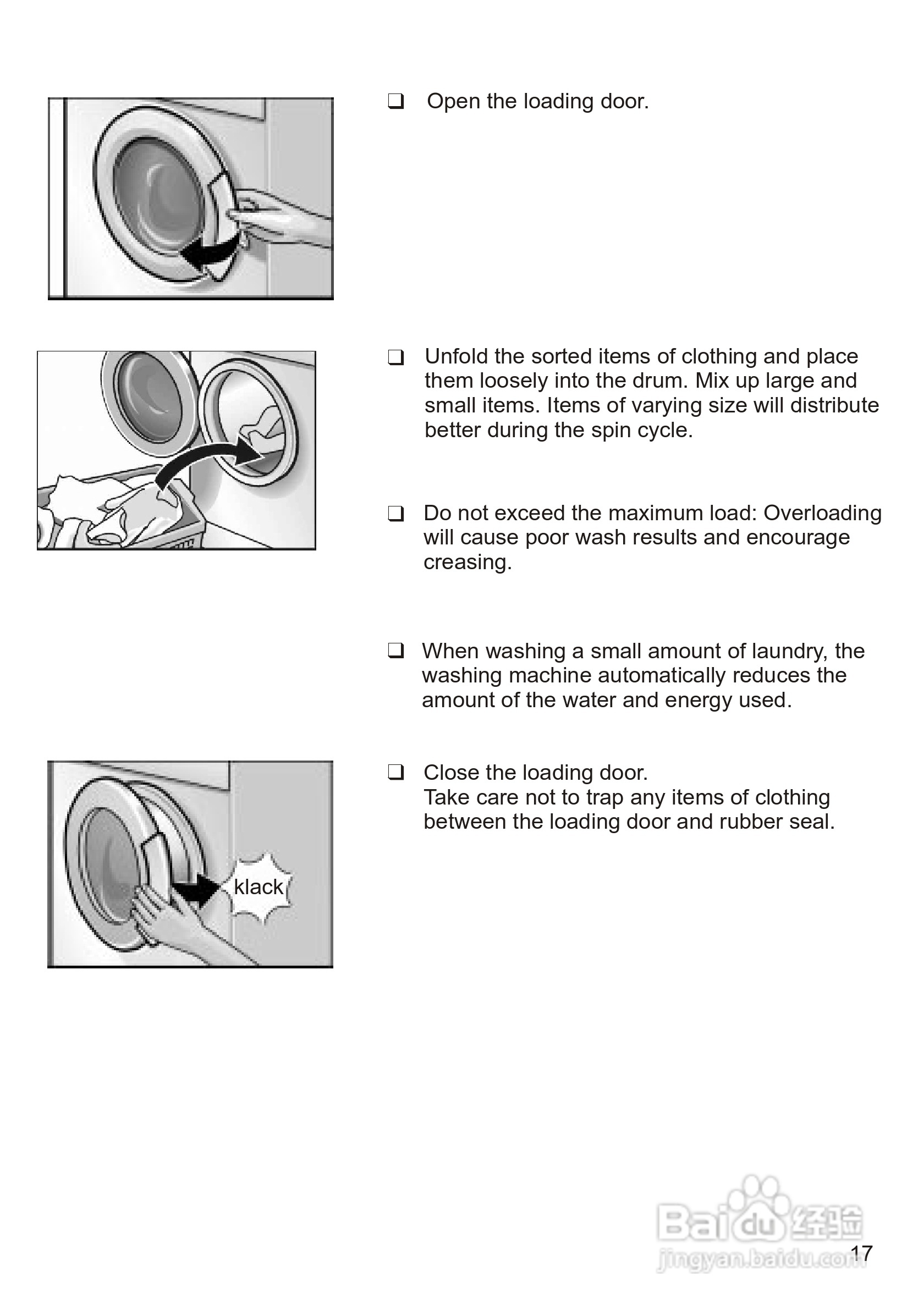 ❑ Open the loading door.

❑ Unfold the sorted items of clothing and place them loosely into the drum. Mix up large and small items. Items of varying size will distribute better during the spin cycle.

❑ Do not exceed the maximum load: Overloading will cause poor wash results and encourage creasing.

❑ When washing a small amount of laundry, the washing machine automatically reduces the amount of the water and energy used.

❑ Close the loading door.
Take care not to trap any items of clothing between the loading door and rubber seal.

klack

Baidu 经验
jingyan.baidu.com

17