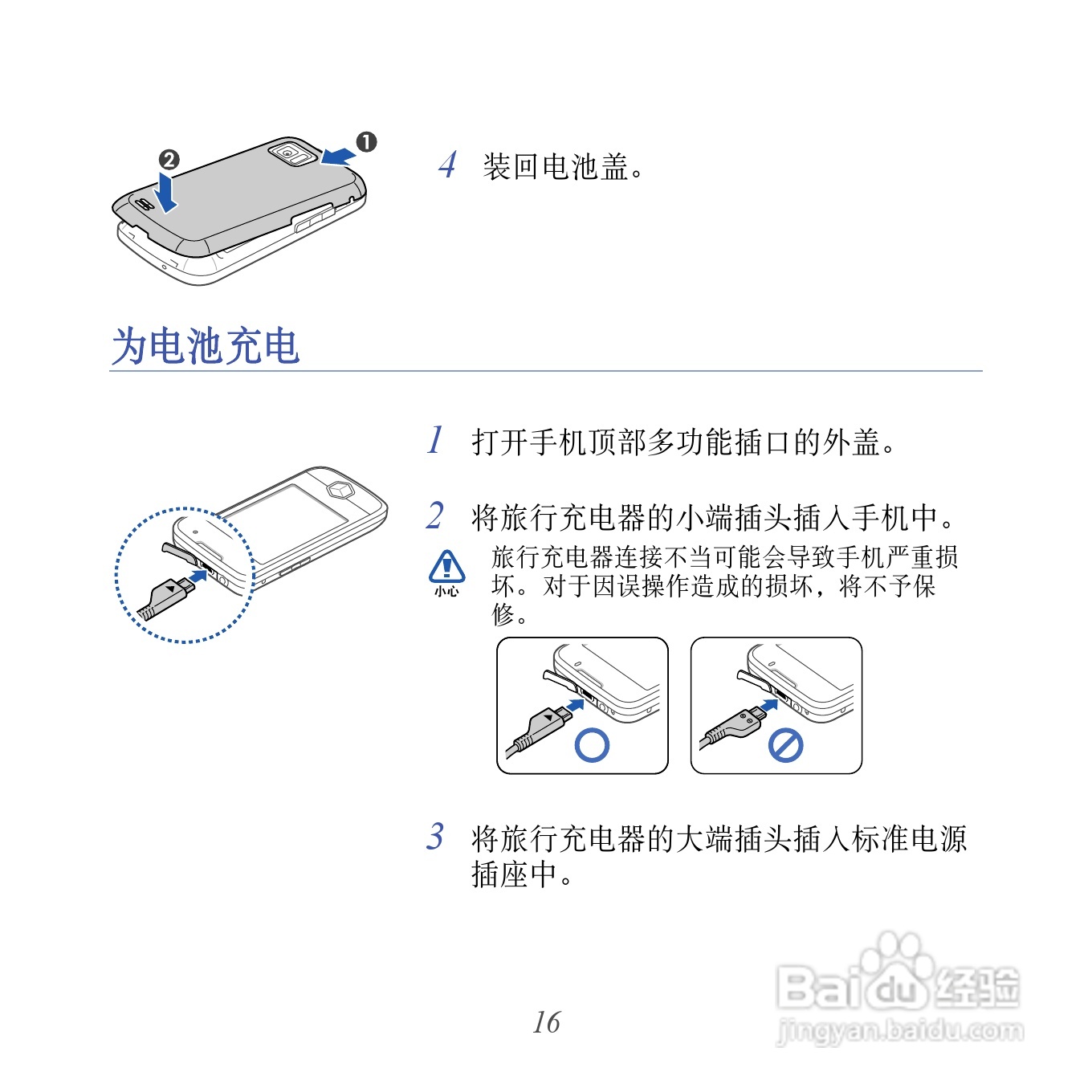 ❷ ❶

4 装回电池盖。

为电池充电

1 打开手机顶部多功能插口的外盖。

2 将旅行充电器的小端插头插入手机中。

小心 旅行充电器连接不当可能会导致手机严重损坏。对于因误操作造成的损坏，将不予保修。

3 将旅行充电器的大端插头插入标准电源插座中。

16

Baidu 经验
jingyan.baidu.com