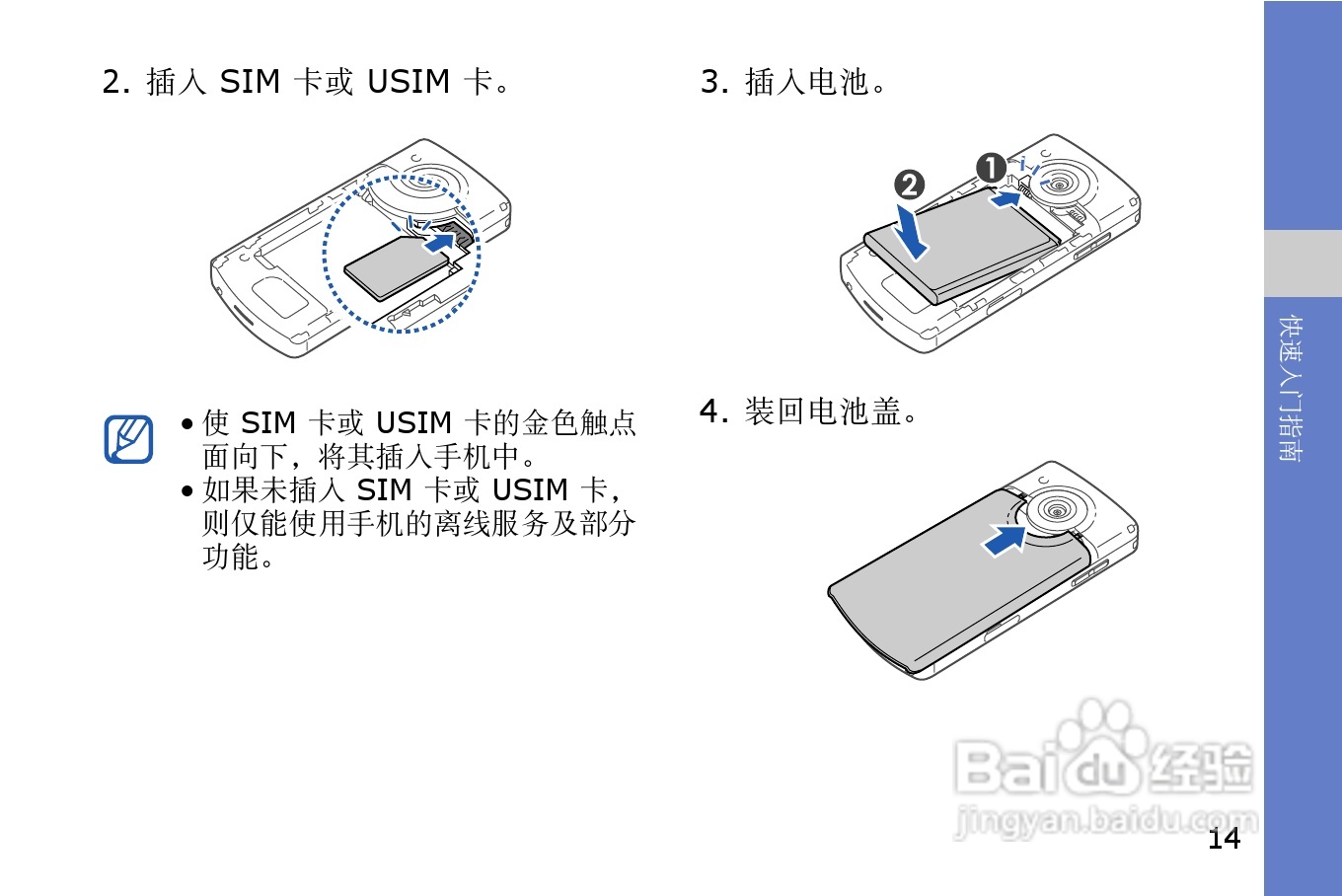 2. 插入 SIM 卡或 USIM 卡。

• 使 SIM 卡或 USIM 卡的金色触点面向下，将其插入手机中。
• 如果未插入 SIM 卡或 USIM 卡，则仅能使用手机的离线服务及部分功能。

3. 插入电池。

❷ ❶

4. 装回电池盖。

快速入门指南

Baidu 经验
jingyan.baidu.com

14