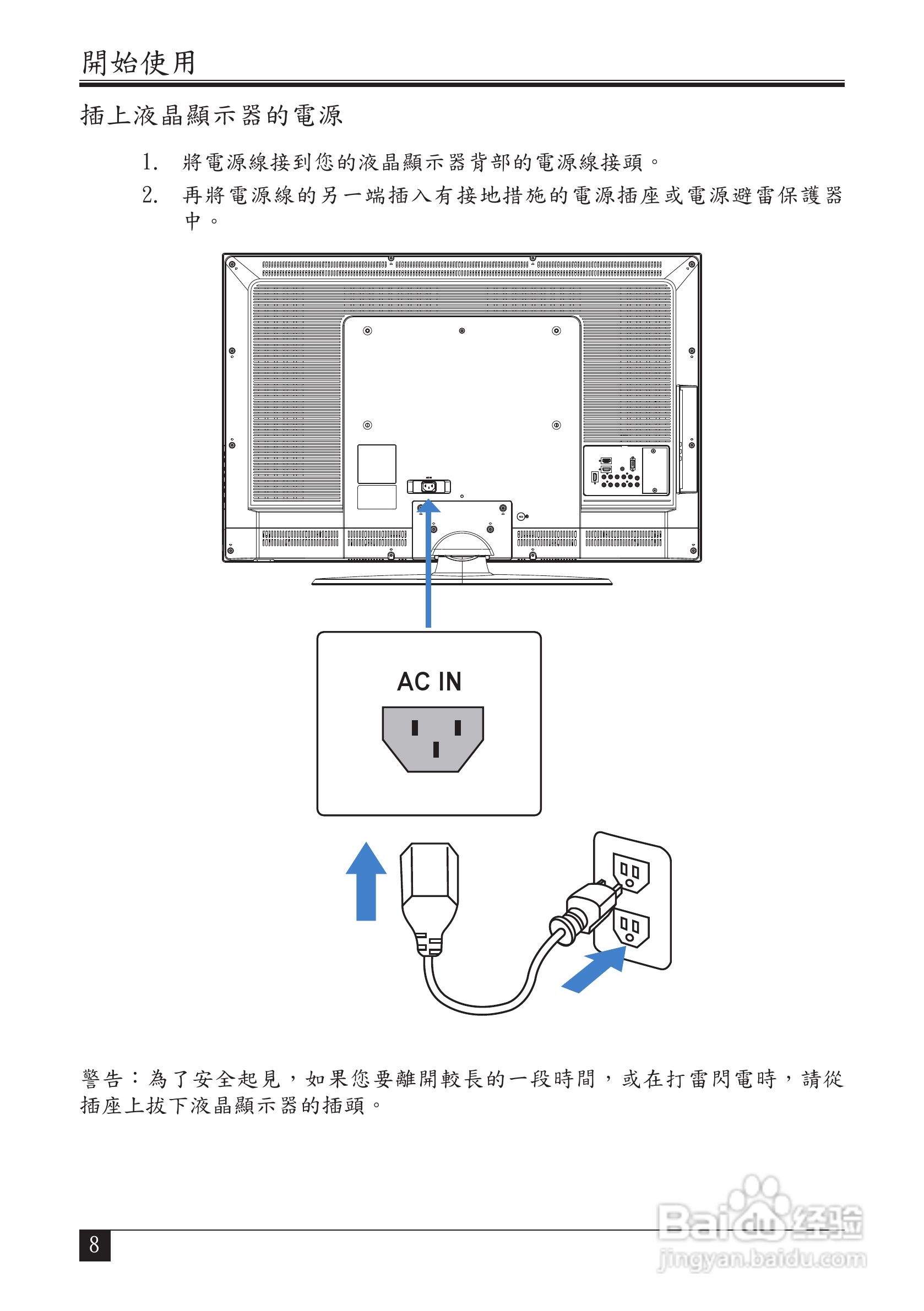 開始使用

插上液晶顯示器的電源

1. 將電源線接到您的液晶顯示器背部的電源線接頭。
2. 再將電源線的另一端插入有接地措施的電源插座或電源避雷保護器中。

AC IN

警告：為了安全起見，如果您要離開較長的一段時間，或在打雷閃電時，請從插座上拔下液晶顯示器的插頭。

8

Baidu经验
jingyan.baidu.com