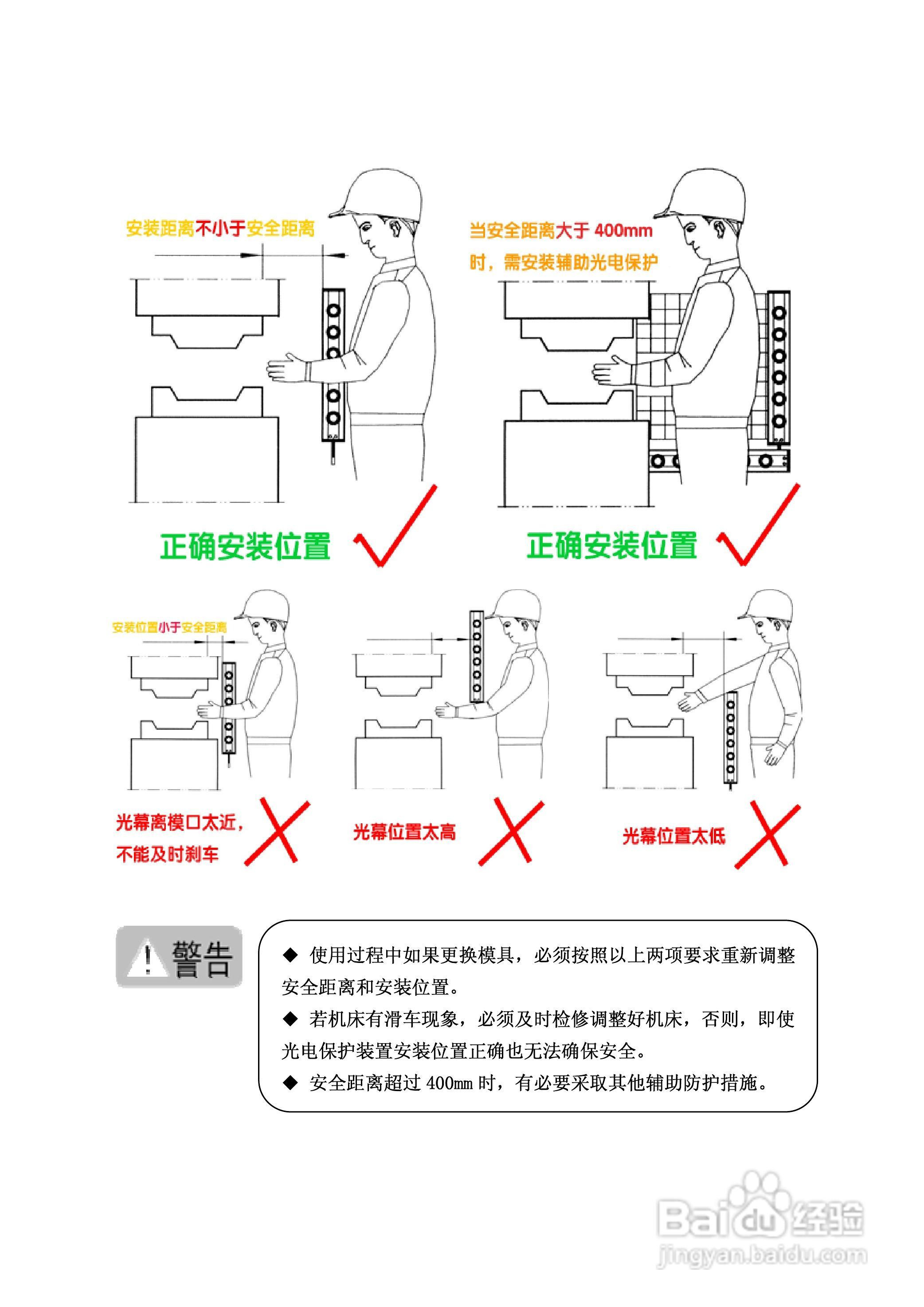 安装距离不小于安全距离

当安全距离大于 400mm 时，需安装辅助光电保护

正确安装位置

正确安装位置

安装位置小于安全距离

光幕离模口太近，不能及时刹车

光幕位置太高

光幕位置太低

警告

◆ 使用过程中如果更换模具，必须按照以上两项要求重新调整安全距离和安装位置。

◆ 若机床有滑车现象，必须及时检修调整好机床，否则，即使光电保护装置安装位置正确也无法确保安全。

◆ 安全距离超过 400mm 时，有必要采取其他辅助防护措施。

Baidu 经验
jingyan.baidu.com