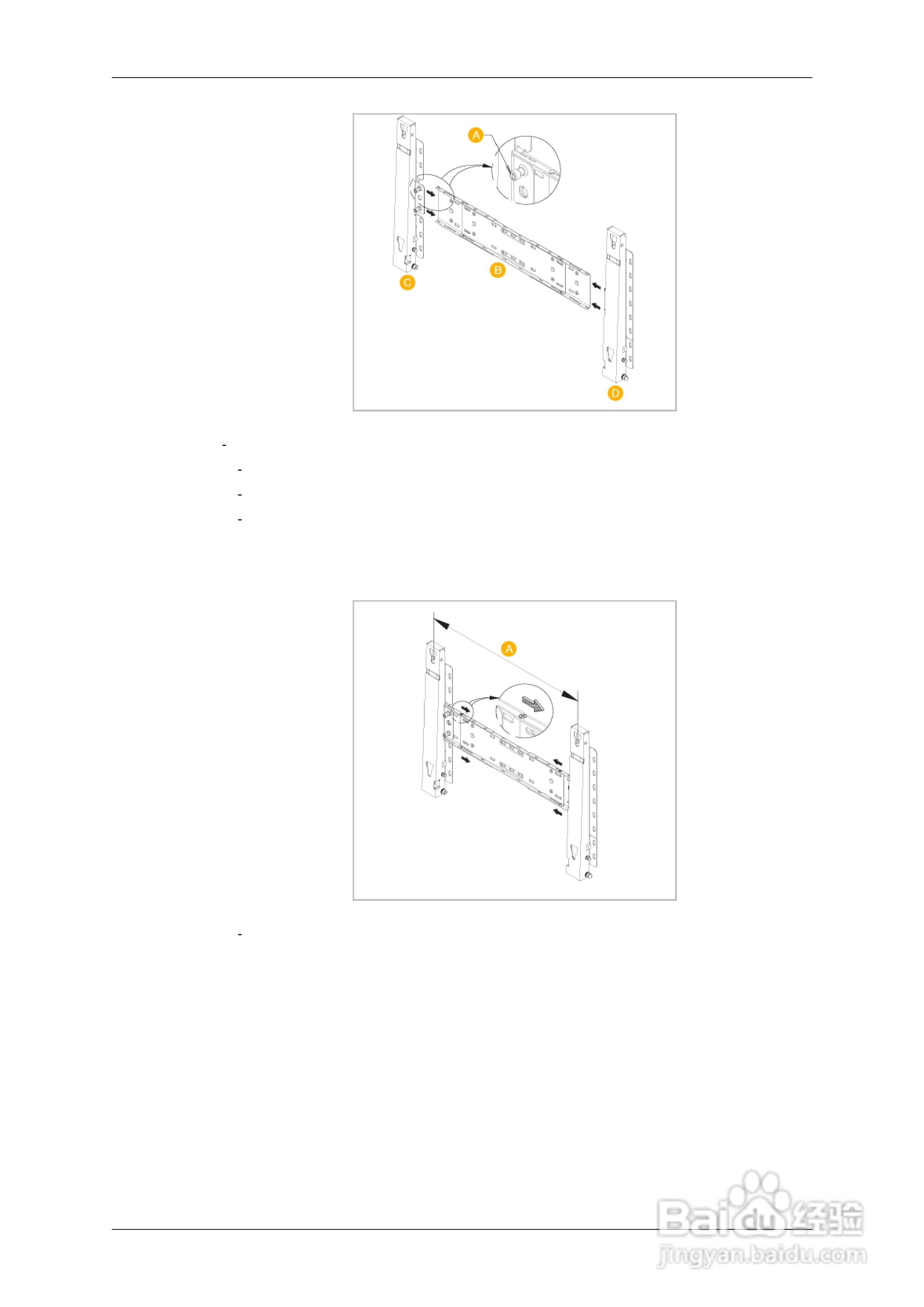 A

B

C

D

-

-

-

-

A

-

Baidu 经验
jingyan.baidu.com