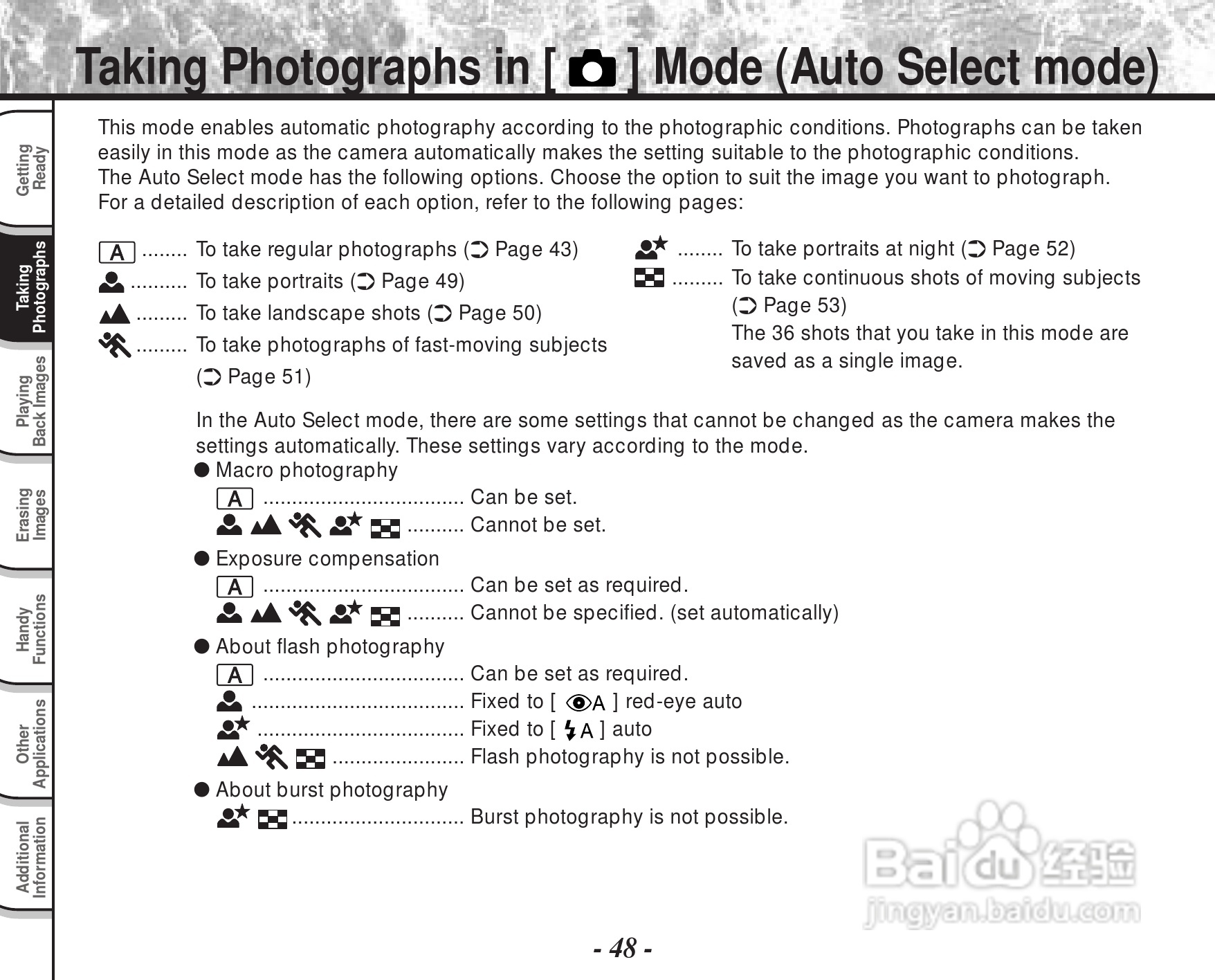 Taking Photographs in [ ] Mode (Auto Select mode)

Getting Ready

Taking Photographs

Playing Back Images

Erasing Images

Handy Functions

Other Applications

Additional Information

This mode enables automatic photography according to the photographic conditions. Photographs can be taken easily in this mode as the camera automatically makes the setting suitable to the photographic conditions.
The Auto Select mode has the following options. Choose the option to suit the image you want to photograph.
For a detailed description of each option, refer to the following pages:

A ........ To take regular photographs (➲ Page 43)
.......... To take portraits (➲ Page 49)
......... To take landscape shots (➲ Page 50)
......... To take photographs of fast-moving subjects (➲ Page 51)

........ To take portraits at night (➲ Page 52)
......... To take continuous shots of moving subjects (➲ Page 53)
The 36 shots that you take in this mode are saved as a single image.

In the Auto Select mode, there are some settings that cannot be changed as the camera makes the settings automatically. These settings vary according to the mode.
● Macro photography
A ................................... Can be set.
.......... Cannot be set.
● Exposure compensation
A ................................... Can be set as required.
.......... Cannot be specified. (set automatically)
● About flash photography
A ................................... Can be set as required.
..................................... Fixed to [ A ] red-eye auto
.................................... Fixed to [ A ] auto
....................... Flash photography is not possible.
● About burst photography
.............................. Burst photography is not possible.

Baidu 经验
jingyan.baidu.com

- 48 -