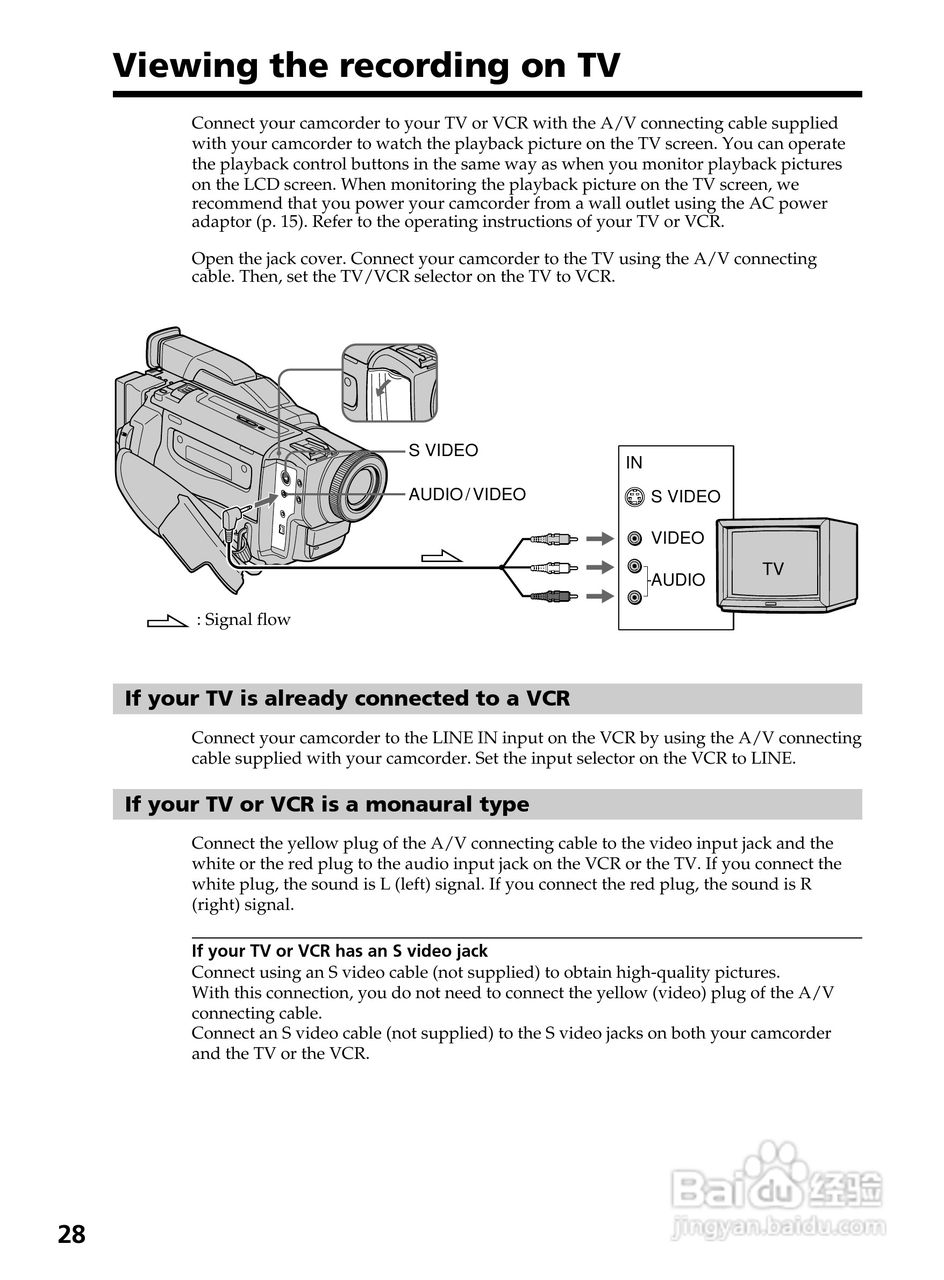 Viewing the recording on TV

Connect your camcorder to your TV or VCR with the A/V connecting cable supplied with your camcorder to watch the playback picture on the TV screen. You can operate the playback control buttons in the same way as when you monitor playback pictures on the LCD screen. When monitoring the playback picture on the TV screen, we recommend that you power your camcorder from a wall outlet using the AC power adaptor (p. 15). Refer to the operating instructions of your TV or VCR.

Open the jack cover. Connect your camcorder to the TV using the A/V connecting cable. Then, set the TV/VCR selector on the TV to VCR.

S VIDEO
AUDIO/VIDEO
IN
S VIDEO
VIDEO
AUDIO
TV
: Signal flow

If your TV is already connected to a VCR

Connect your camcorder to the LINE IN input on the VCR by using the A/V connecting cable supplied with your camcorder. Set the input selector on the VCR to LINE.

If your TV or VCR is a monaural type

Connect the yellow plug of the A/V connecting cable to the video input jack and the white or the red plug to the audio input jack on the VCR or the TV. If you connect the white plug, the sound is L (left) signal. If you connect the red plug, the sound is R (right) signal.

If your TV or VCR has an S video jack
Connect using an S video cable (not supplied) to obtain high-quality pictures.
With this connection, you do not need to connect the yellow (video) plug of the A/V connecting cable.
Connect an S video cable (not supplied) to the S video jacks on both your camcorder and the TV or the VCR.

28

Baidu经验
jingyan.baidu.com