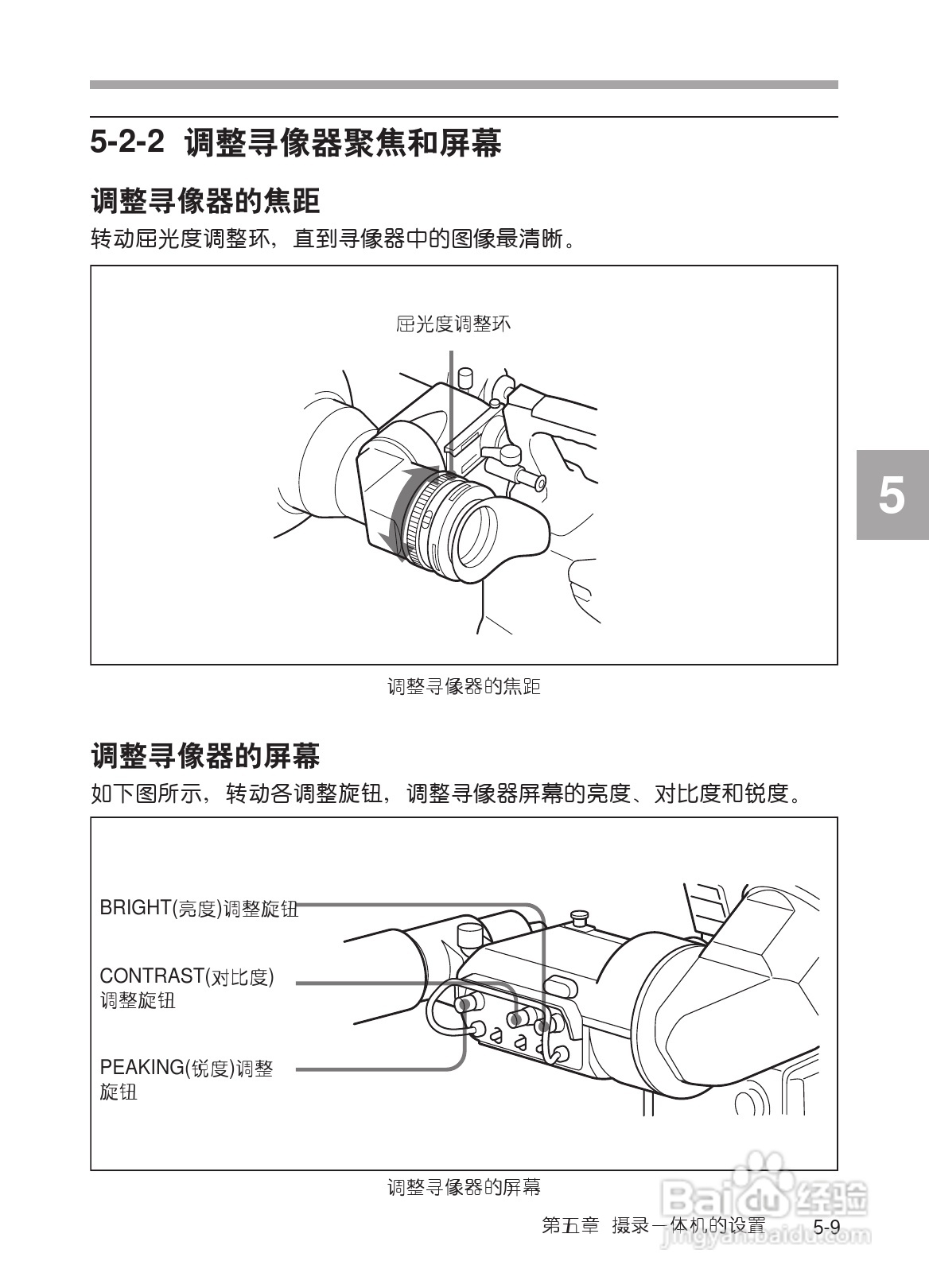 5-2-2 调整寻像器聚焦和屏幕

调整寻像器的焦距

转动屈光度调整环，直到寻像器中的图像最清晰。

屈光度调整环

调整寻像器的焦距

5

调整寻像器的屏幕

如下图所示，转动各调整旋钮，调整寻像器屏幕的亮度、对比度和锐度。

BRIGHT(亮度)调整旋钮

CONTRAST(对比度)调整旋钮

PEAKING(锐度)调整旋钮

调整寻像器的屏幕

第五章 摄录一体机的设置 5-9

Baidu经验
jingyan.baidu.com