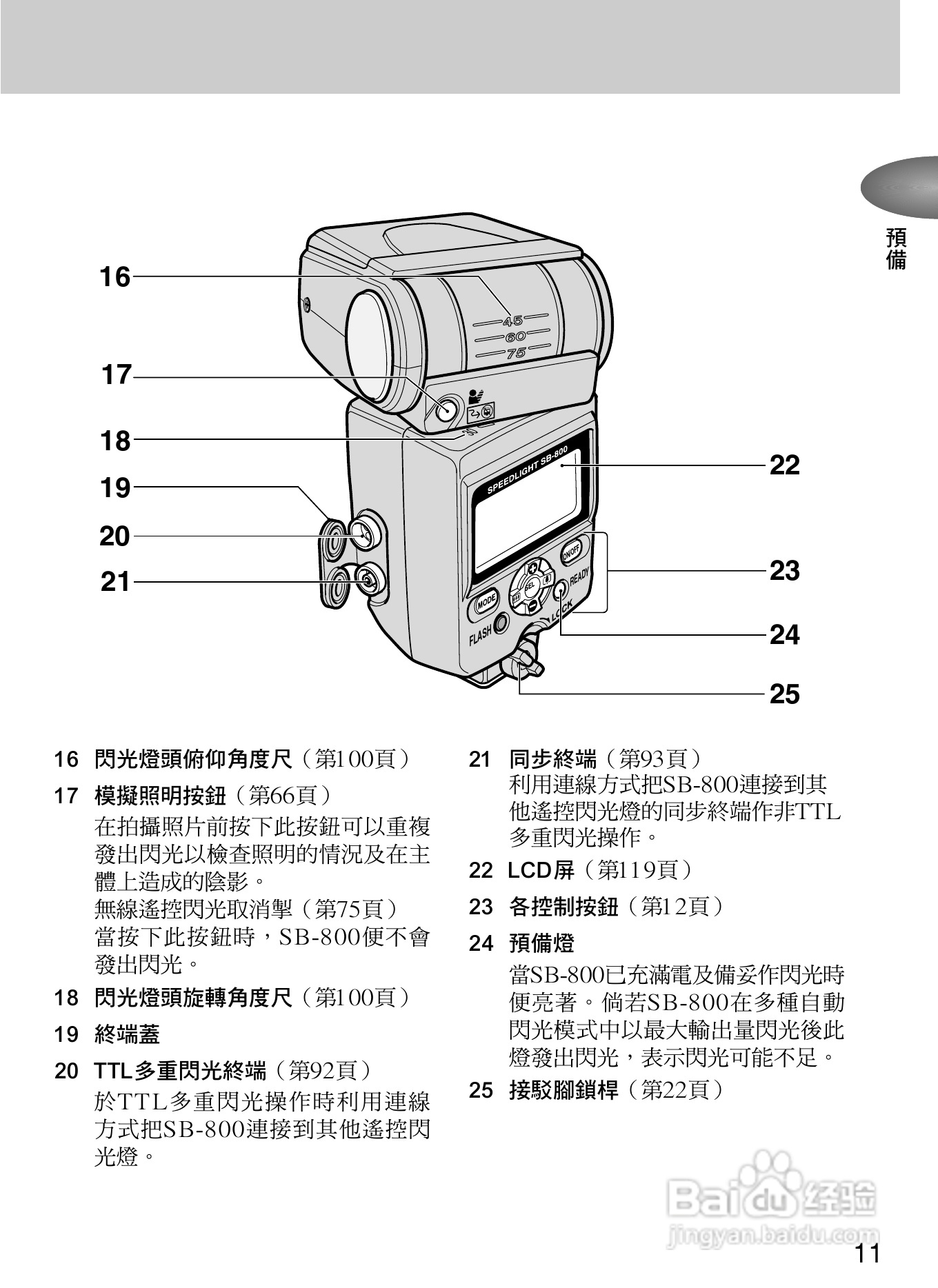 預備

16

17

18

19

20

21

22

23

24

25

45
60
75

SPEEDLIGHT SB-800

ON/OFF
READY
SEL
MODE
FLASH
LOCK

16 閃光燈頭俯仰角度尺（第100頁）

17 模擬照明按鈕（第66頁）
在拍攝照片前按下此按鈕可以重複發出閃光以檢查照明的情況及在主體上造成的陰影。
無線遙控閃光取消掣（第75頁）
當按下此按鈕時，SB-800便不會發出閃光。

18 閃光燈頭旋轉角度尺（第100頁）

19 終端蓋

20 TTL多重閃光終端（第92頁）
於TTL多重閃光操作時利用連線方式把SB-800連接到其他遙控閃光燈。

21 同步終端（第93頁）
利用連線方式把SB-800連接到其他遙控閃光燈的同步終端作非TTL多重閃光操作。

22 LCD屏（第119頁）

23 各控制按鈕（第12頁）

24 預備燈
當SB-800已充滿電及備妥作閃光時便亮著。倘若SB-800在多種自動閃光模式中以最大輸出量閃光後此燈發出閃光，表示閃光可能不足。

25 接駁腳鎖桿（第22頁）

Baidu 经验
jingyan.baidu.com

11