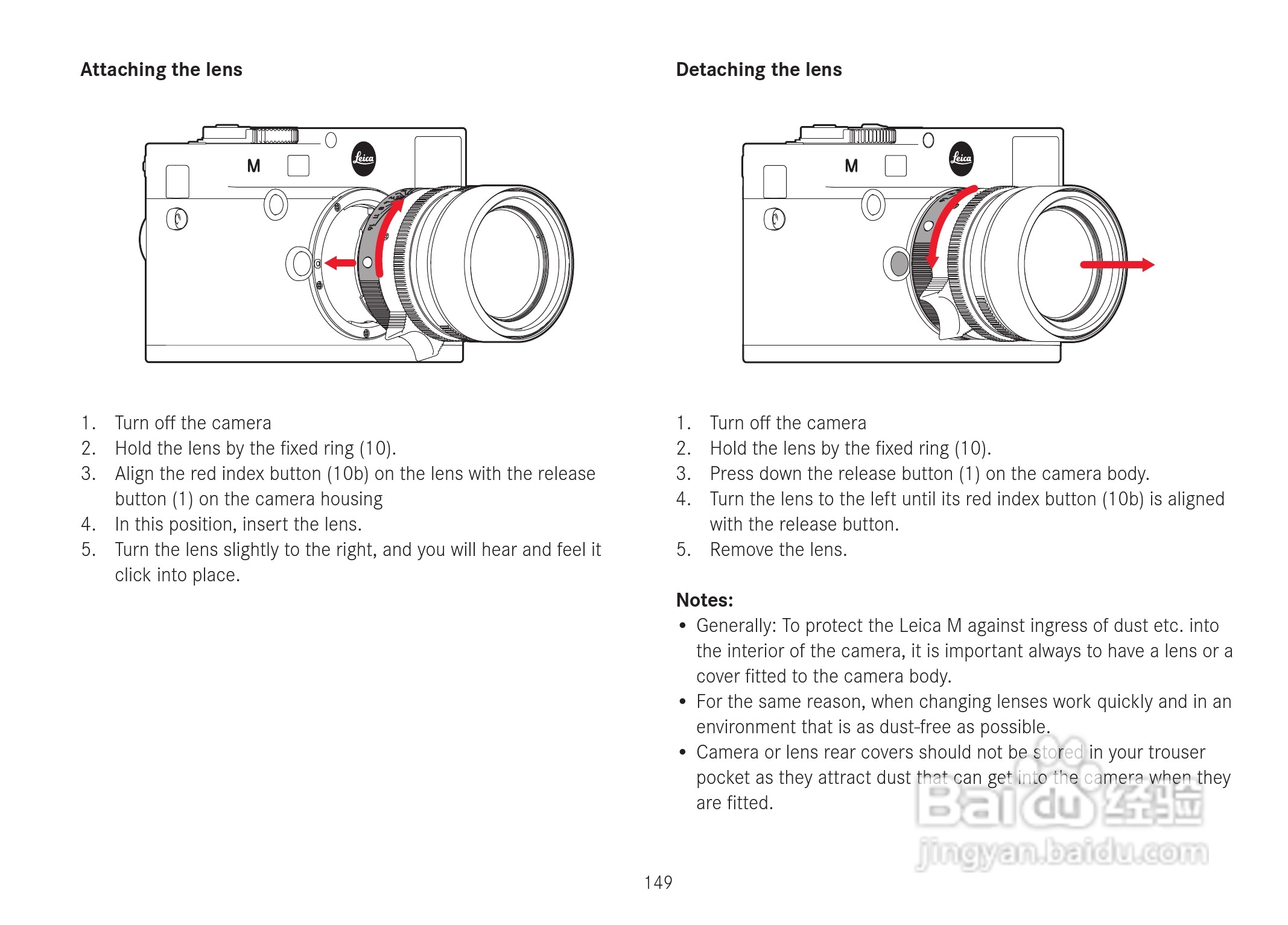 Attaching the lens

M

Leica

1. Turn off the camera
2. Hold the lens by the fixed ring (10).
3. Align the red index button (10b) on the lens with the release button (1) on the camera housing
4. In this position, insert the lens.
5. Turn the lens slightly to the right, and you will hear and feel it click into place.

Detaching the lens

M

Leica

1. Turn off the camera
2. Hold the lens by the fixed ring (10).
3. Press down the release button (1) on the camera body.
4. Turn the lens to the left until its red index button (10b) is aligned with the release button.
5. Remove the lens.

Notes:
• Generally: To protect the Leica M against ingress of dust etc. into the interior of the camera, it is important always to have a lens or a cover fitted to the camera body.
• For the same reason, when changing lenses work quickly and in an environment that is as dust-free as possible.
• Camera or lens rear covers should not be stored in your trouser pocket as they attract dust that can get into the camera when they are fitted.

Baidu 经验
jingyan.baidu.com

149