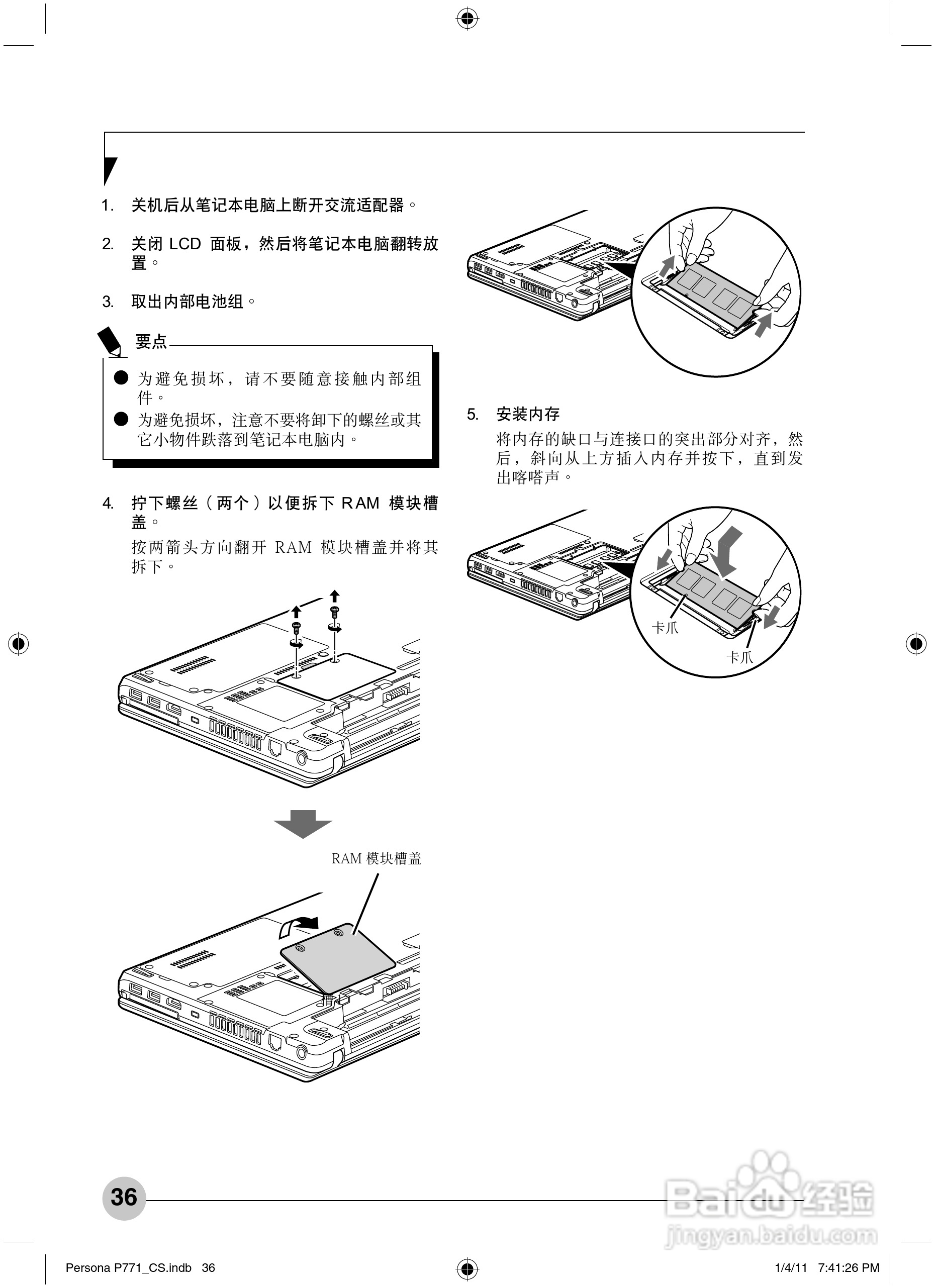 1. 关机后从笔记本电脑上断开交流适配器。

2. 关闭 LCD 面板，然后将笔记本电脑翻转放置。

3. 取出内部电池组。

要点

● 为避免损坏，请不要随意接触内部组件。

● 为避免损坏，注意不要将卸下的螺丝或其它小物件跌落到笔记本电脑内。

4. 拧下螺丝（两个）以便拆下 RAM 模块槽盖。

按两箭头方向翻开 RAM 模块槽盖并将其拆下。

RAM 模块槽盖

槽口

5. 安装内存

将内存的缺口与连接口的突出部分对齐，然后，斜向从上方插入内存并按下，直到发出喀嗒声。

卡爪

卡爪

36

Baidu 经验
jingyan.baidu.com

Persona P771_CS.indb 36

1/4/11 7:41:26 PM