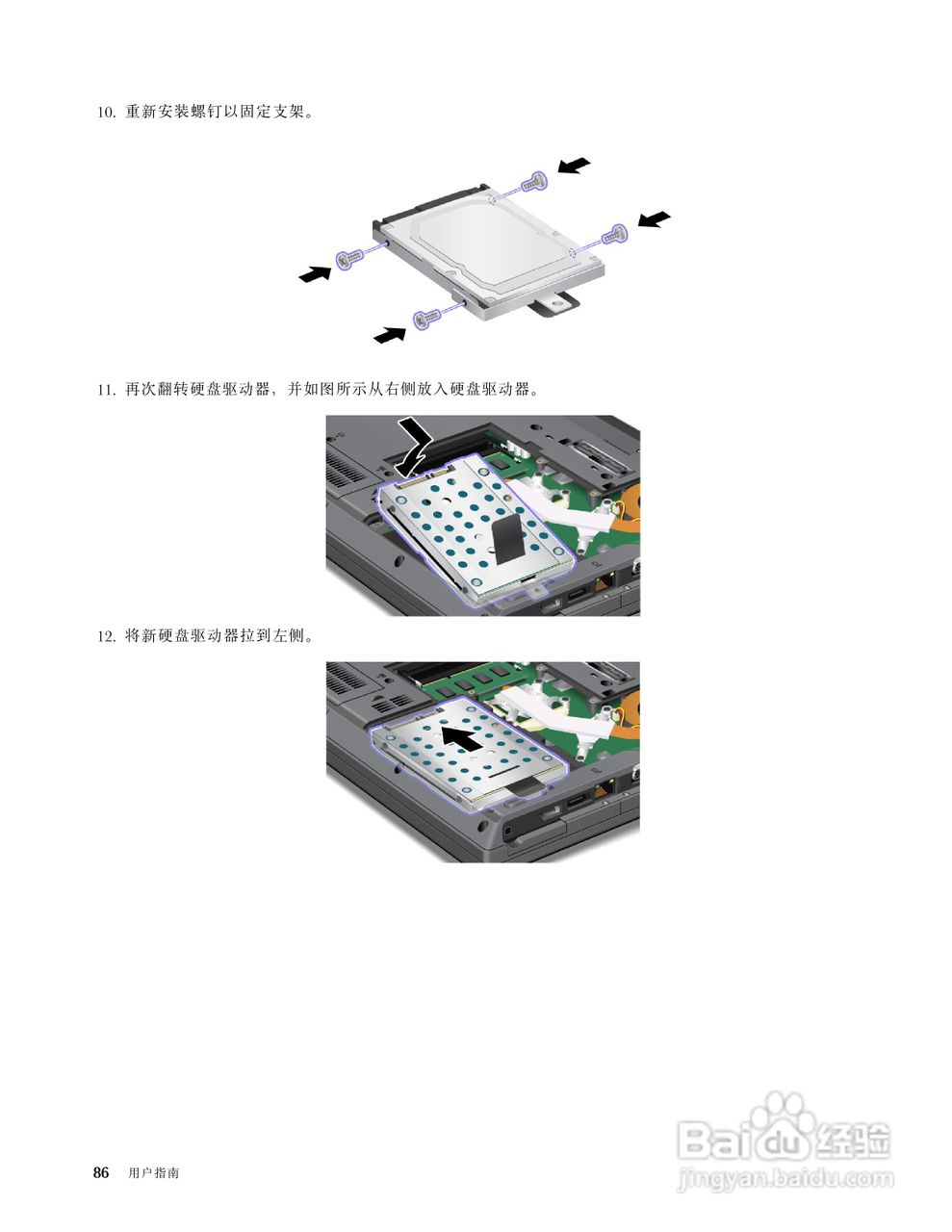 10. 重新安装螺钉以固定支架。

11. 再次翻转硬盘驱动器，并如图所示从右侧放入硬盘驱动器。

12. 将新硬盘驱动器拉到左侧。

86 用户指南

Baidu经验
jingyan.baidu.com