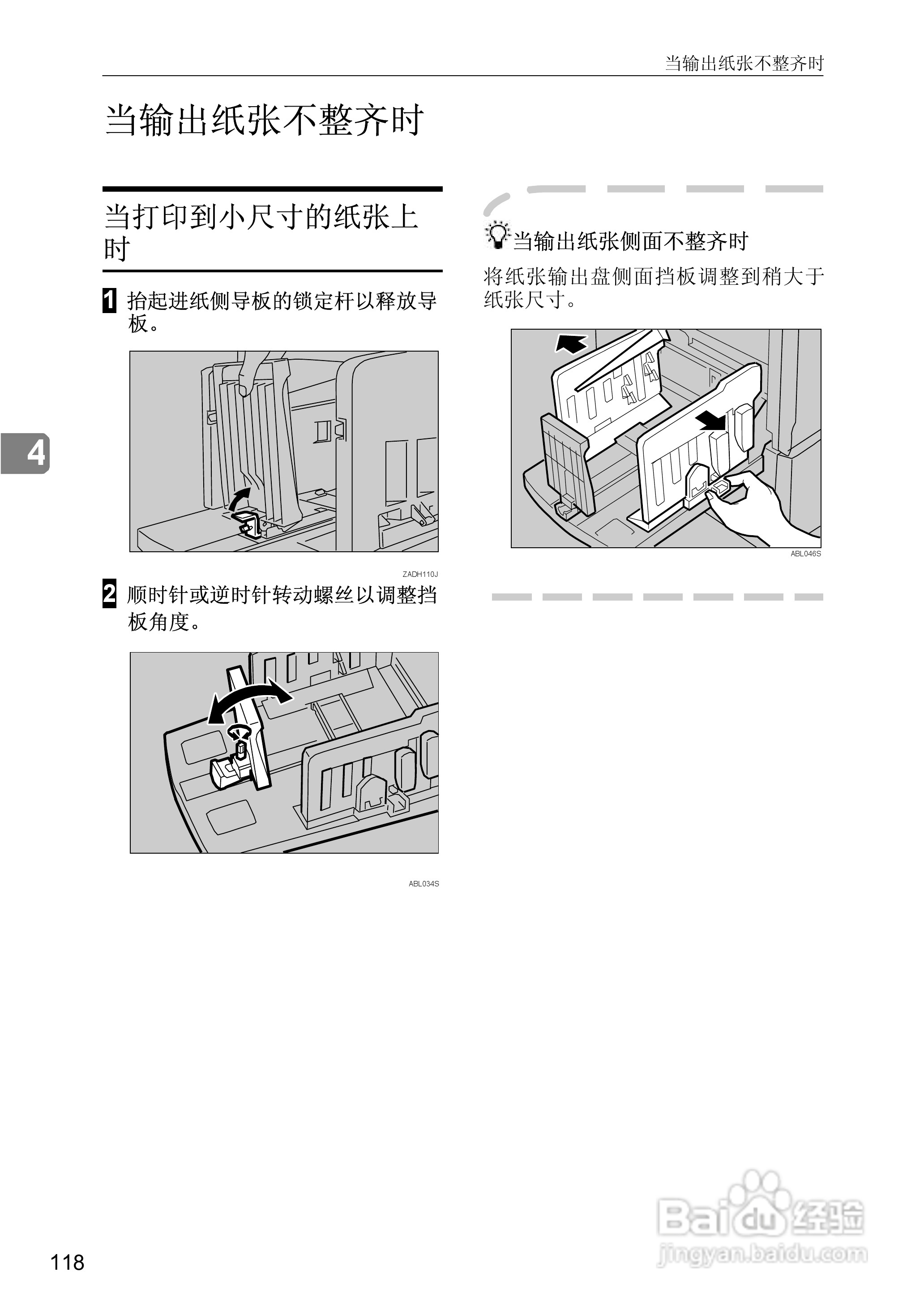 当输出纸张不整齐时

当输出纸张不整齐时

当打印到小尺寸的纸张上时

1 抬起进纸侧导板的锁定杆以释放导板。

ZADH110J

2 顺时针或逆时针转动螺丝以调整挡板角度。

ABL034S

当输出纸张侧面不整齐时

将纸张输出盘侧面挡板调整到稍大于纸张尺寸。

ABL046S

4

118

Baidu经验
jingyan.baidu.com