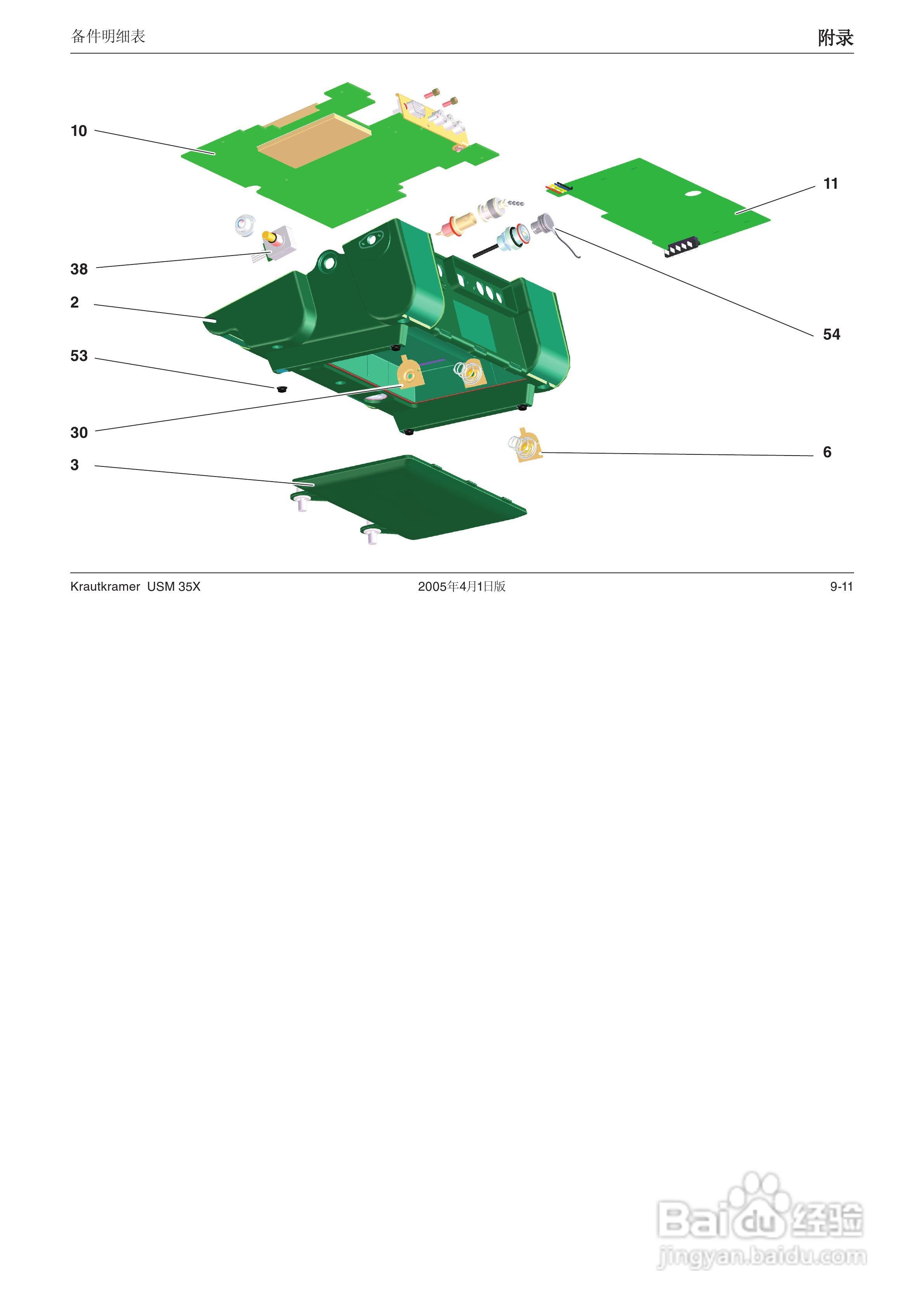 备件明细表

附录

10

11

38

2

54

53

30

6

3

Krautkramer USM 35X

2005年4月1日版

9-11

Baidu 经验
jingyan.baidu.com