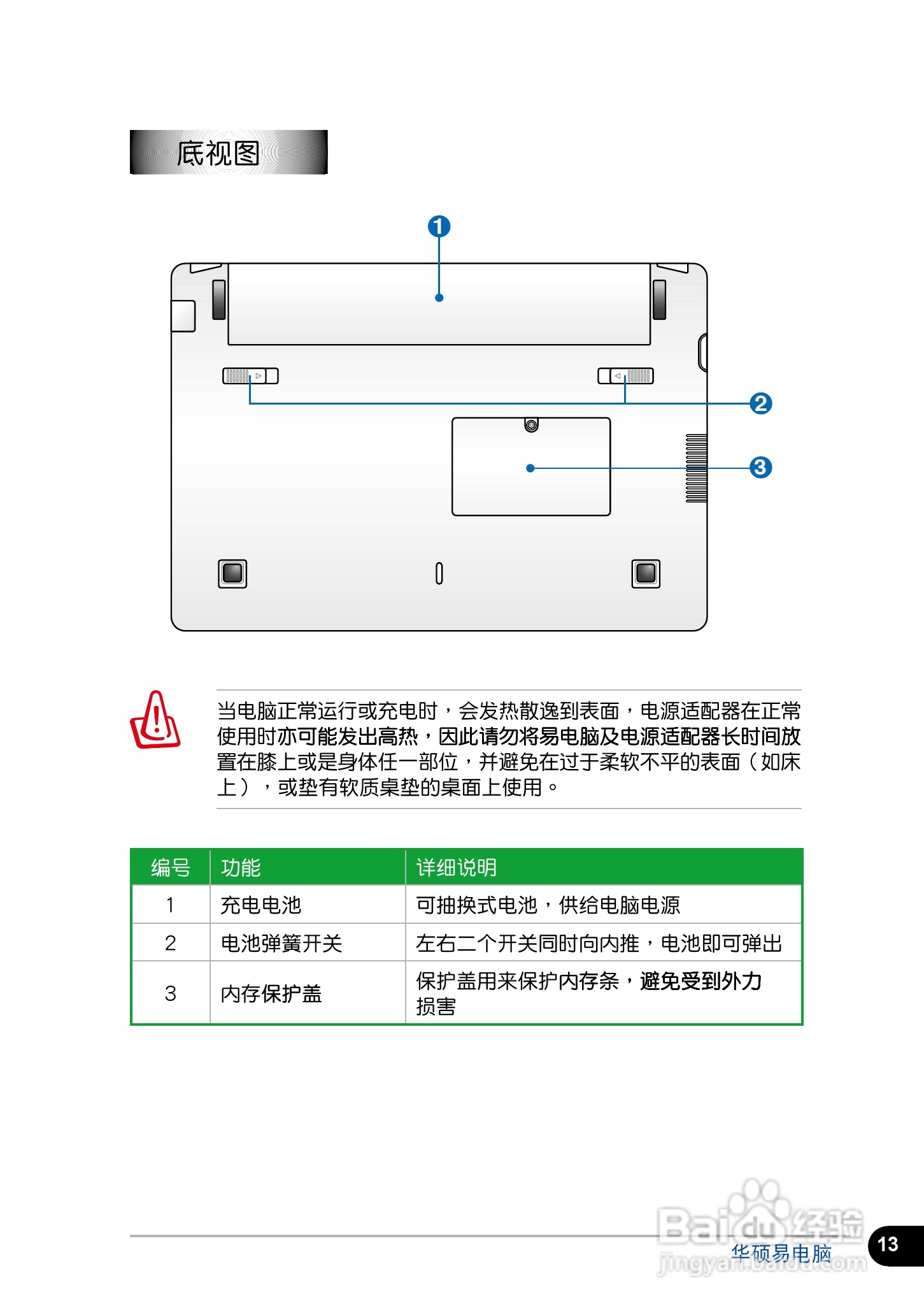 底视图

1

2

3

当电脑正常运行或充电时，会发热散逸到表面，电源适配器在正常使用时亦可能发出高热，因此请勿将易电脑及电源适配器长时间放置在膝上或是身体任一部位，并避免在过于柔软不平的表面（如床上），或垫有软质桌垫的桌面上使用。

| 编号 | 功能 | 详细说明 |
|---|---|---|
| 1 | 充电电池 | 可抽换式电池，供给电脑电源 |
| 2 | 电池弹簧开关 | 左右二个开关同时向内推，电池即可弹出 |
| 3 | 内存保护盖 | 保护盖用来保护内存条，避免受到外力损害 |

Baidu经验
jingyan.baidu.com
华硕易电脑
13