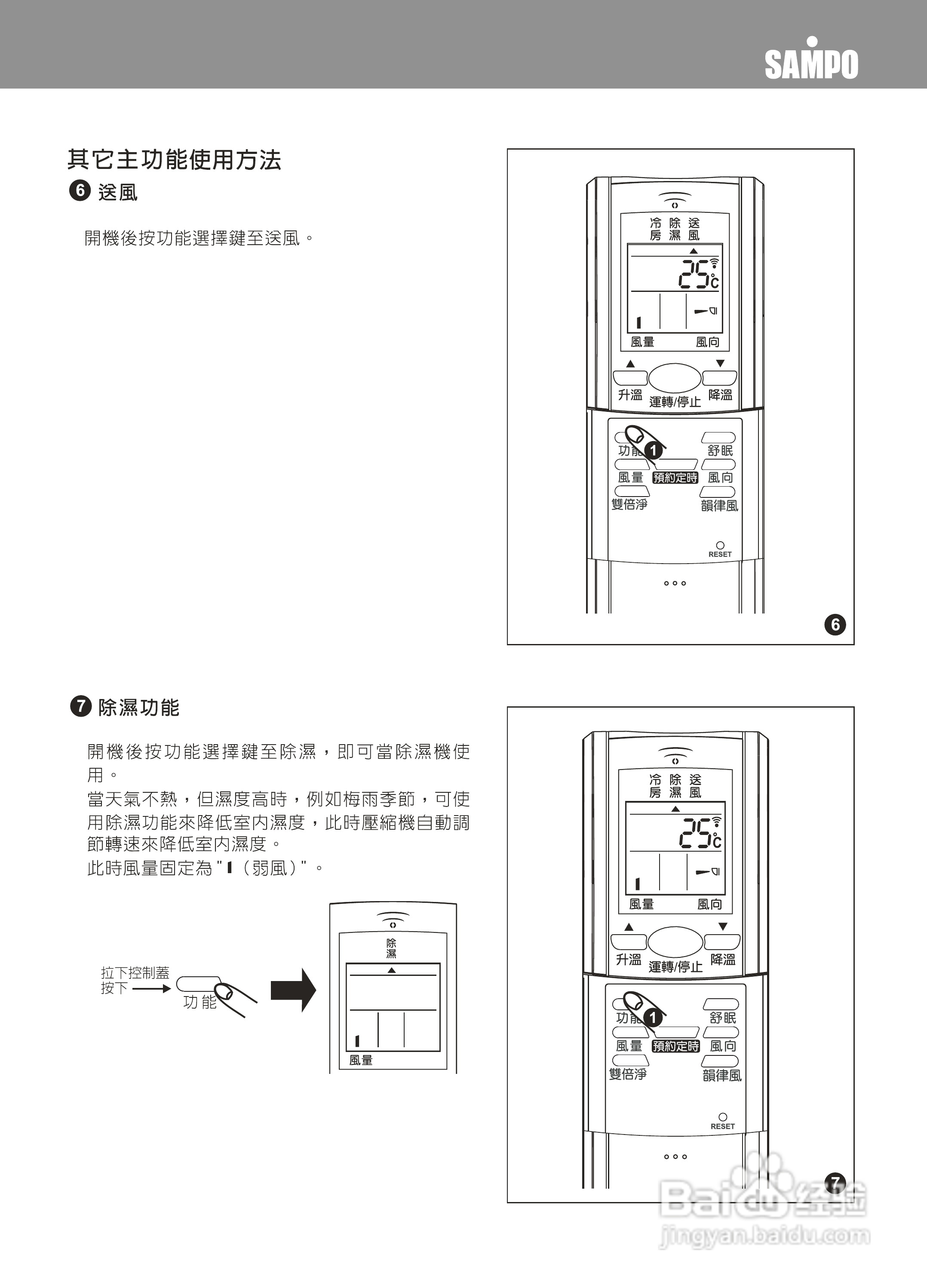 SAMPO

其它主功能使用方法

❻ 送風

開機後按功能選擇鍵至送風。

冷房 除濕 送風
25℃
風量 風向
升溫 運轉/停止 降溫
功能 ❶ 舒眠
風量 預約定時 風向
雙倍淨 韻律風
RESET
❻

❼ 除濕功能

開機後按功能選擇鍵至除濕，即可當除濕機使用。

當天氣不熱，但濕度高時，例如梅雨季節，可使用除濕功能來降低室內濕度，此時壓縮機自動調節轉速來降低室內濕度。

此時風量固定為"▮(弱風)"。

拉下控制蓋按下
功能

除濕
風量

冷房 除濕 送風
25℃
風量 風向
升溫 運轉/停止 降溫
功能 ❶ 舒眠
風量 預約定時 風向
雙倍淨 韻律風
RESET
❼

Baidu 经验
jingyan.baidu.com