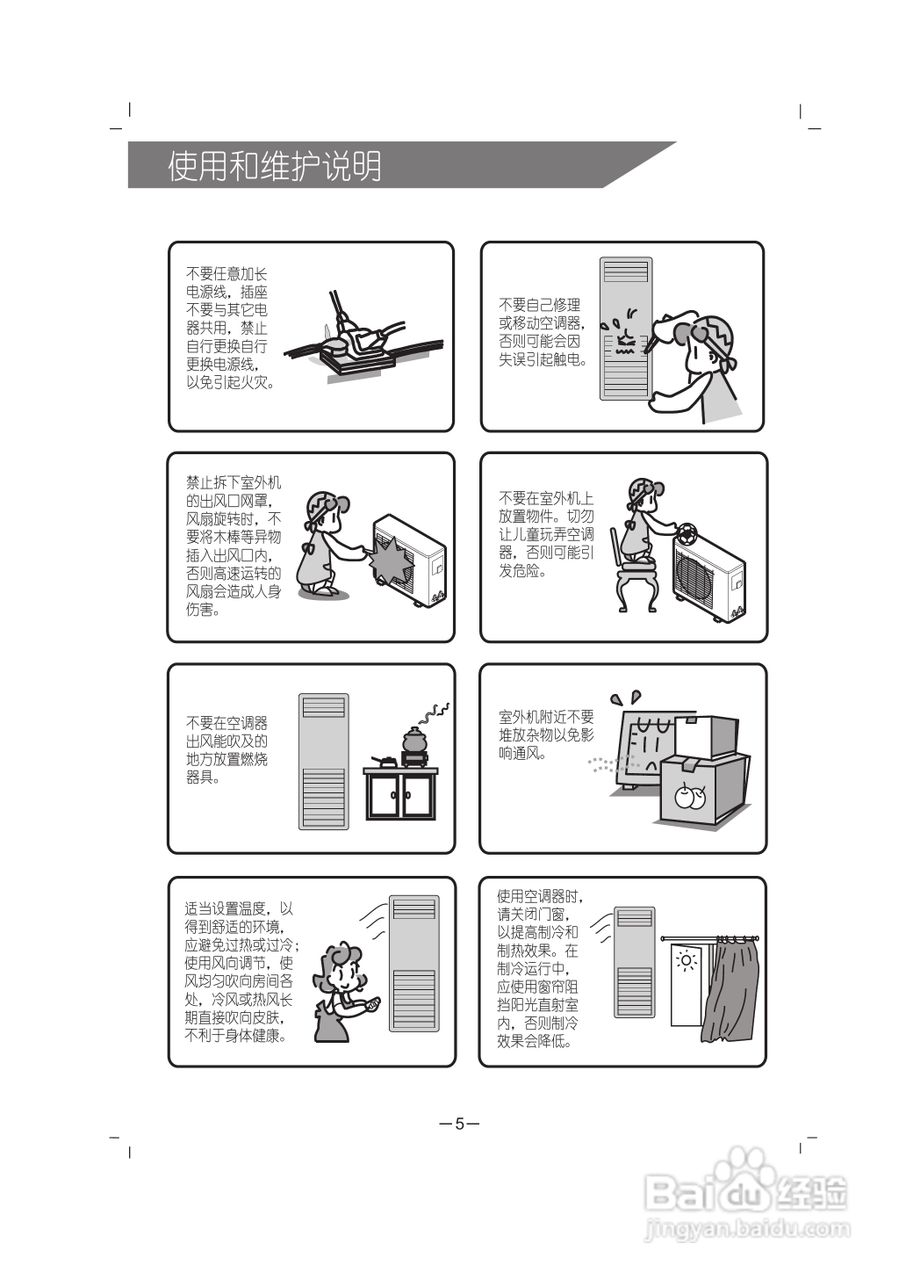 使用和维护说明

不要任意加长电源线，插座不要与其它电器共用，禁止自行更换自行更换电源线，以免引起火灾。

不要自己修理或移动空调器，否则可能会因失误引起触电。

禁止拆下室外机的出风口网罩，风扇旋转时，不要将木棒等异物插入出风口内，否则高速运转的风扇会造成人身伤害。

不要在室外机上放置物件。切勿让儿童玩弄空调器，否则可能引发危险。

不要在空调器出风能吹及的地方放置燃烧器具。

室外机附近不要堆放杂物以免影响通风。

适当设置温度，以得到舒适的环境，应避免过热或过冷；使用风向调节，使风均匀吹向房间各处，冷风或热风长期直接吹向皮肤，不利于身体健康。

使用空调器时，请关闭门窗，以提高制冷和制热效果。在制冷运行中，应使用窗帘阻挡阳光直射室内，否则制冷效果会降低。

—5—

Baidu经验
jingyan.baidu.com