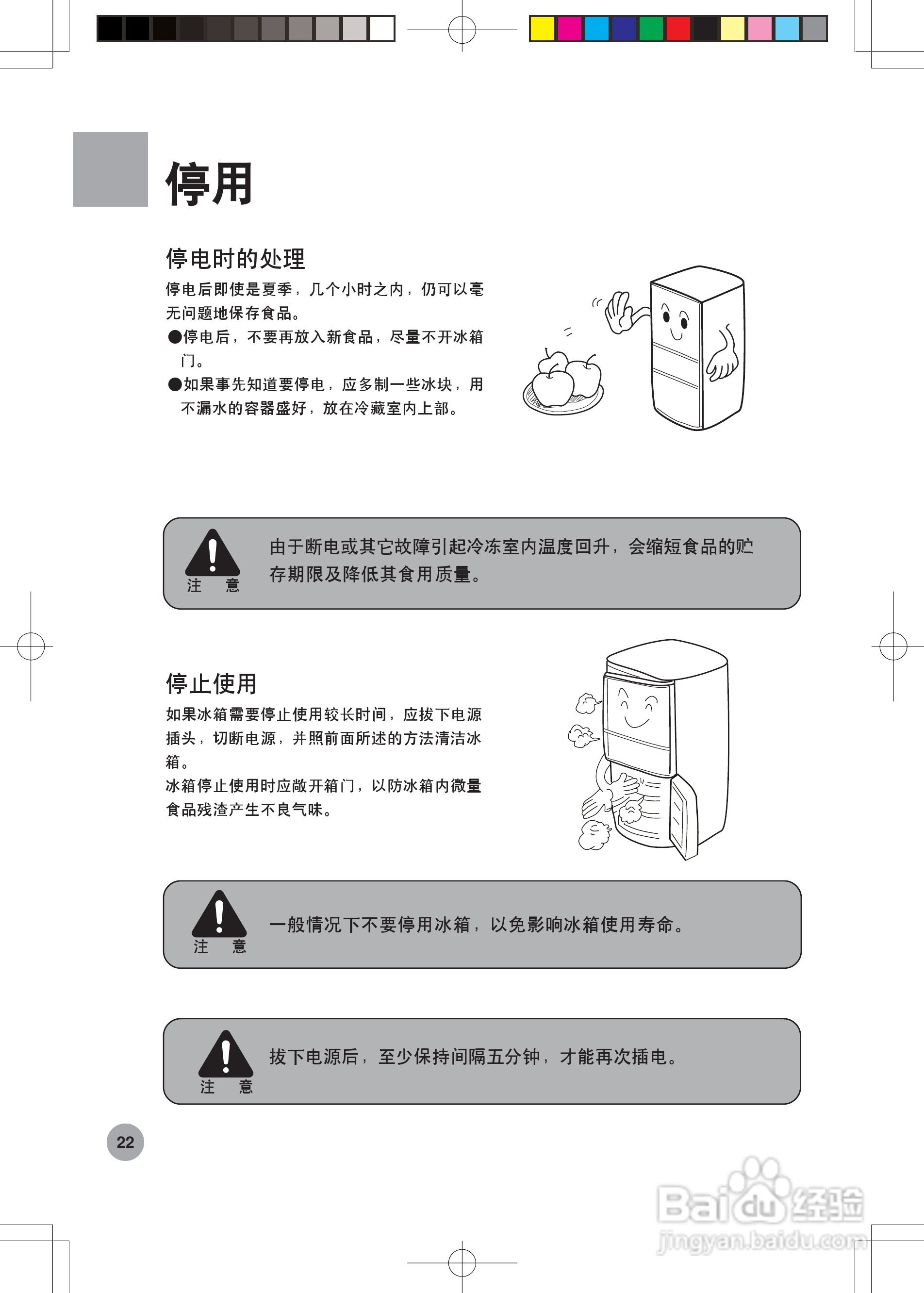 停用

停电时的处理

停电后即使是夏季，几个小时之内，仍可以毫无问题地保存食品。

●停电后，不要再放入新食品，尽量不开冰箱门。

●如果事先知道要停电，应多制一些冰块，用不漏水的容器盛好，放在冷藏室内上部。

注 意

由于断电或其它故障引起冷冻室内温度回升，会缩短食品的贮存期限及降低其食用质量。

停止使用

如果冰箱需要停止使用较长时间，应拔下电源插头，切断电源，并照前面所述的方法清洁冰箱。

冰箱停止使用时应敞开箱门，以防冰箱内微量食品残渣产生不良气味。

注 意

一般情况下不要停用冰箱，以免影响冰箱使用寿命。

注 意

拔下电源后，至少保持间隔五分钟，才能再次插电。

22

Baidu经验
jingyan.baidu.com