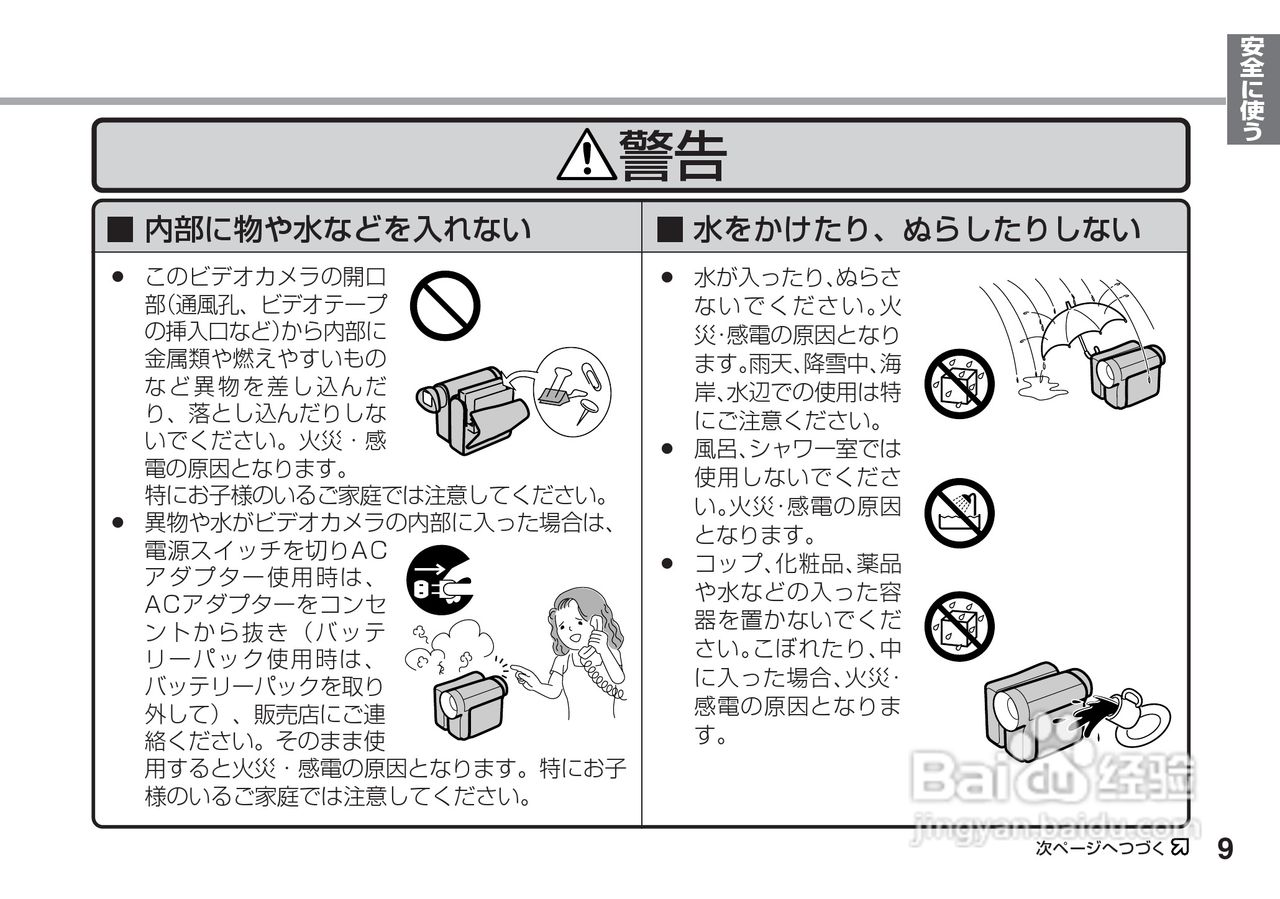 安全に使う

警告

■ 内部に物や水などを入れない

● このビデオカメラの開口部(通風孔、ビデオテープの挿入口など)から内部に金属類や燃えやすいものなど異物を差し込んだり、落とし込んだりしないでください。火災・感電の原因となります。
特にお子様のいるご家庭では注意してください。
● 異物や水がビデオカメラの内部に入った場合は、電源スイッチを切りACアダプター使用時は、ACアダプターをコンセントから抜き(バッテリーパック使用時は、バッテリーパックを取り外して)、販売店にご連絡ください。そのまま使用すると火災・感電の原因となります。特にお子様のいるご家庭では注意してください。

■ 水をかけたり、ぬらしたりしない

● 水が入ったり、ぬらさないでください。火災・感電の原因となります。雨天、降雪中、海岸、水辺での使用は特にご注意ください。
● 風呂、シャワー室では使用しないでください。火災・感電の原因となります。
● コップ、化粧品、薬品や水などの入った容器を置かないでください。こぼれたり、中に入った場合、火災・感電の原因となります。

Baidu 经验
jingyan.baidu.com

次ページへつづく
9