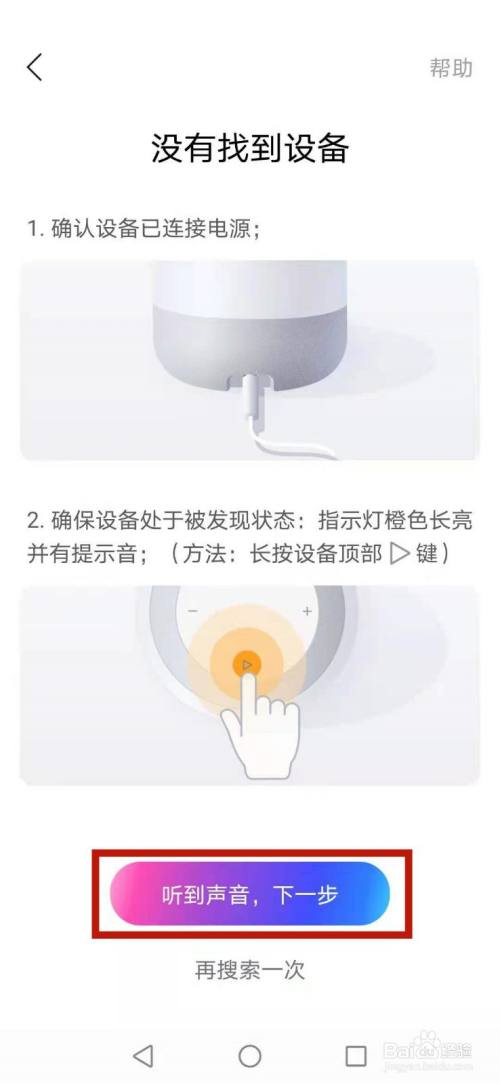 帮助

没有找到设备

1. 确认设备已连接电源；

2. 确保设备处于被发现状态：指示灯橙色长亮并有提示音；（方法：长按设备顶部 ▷ 键）

−
+

听到声音，下一步

再搜索一次

Baidu 经验