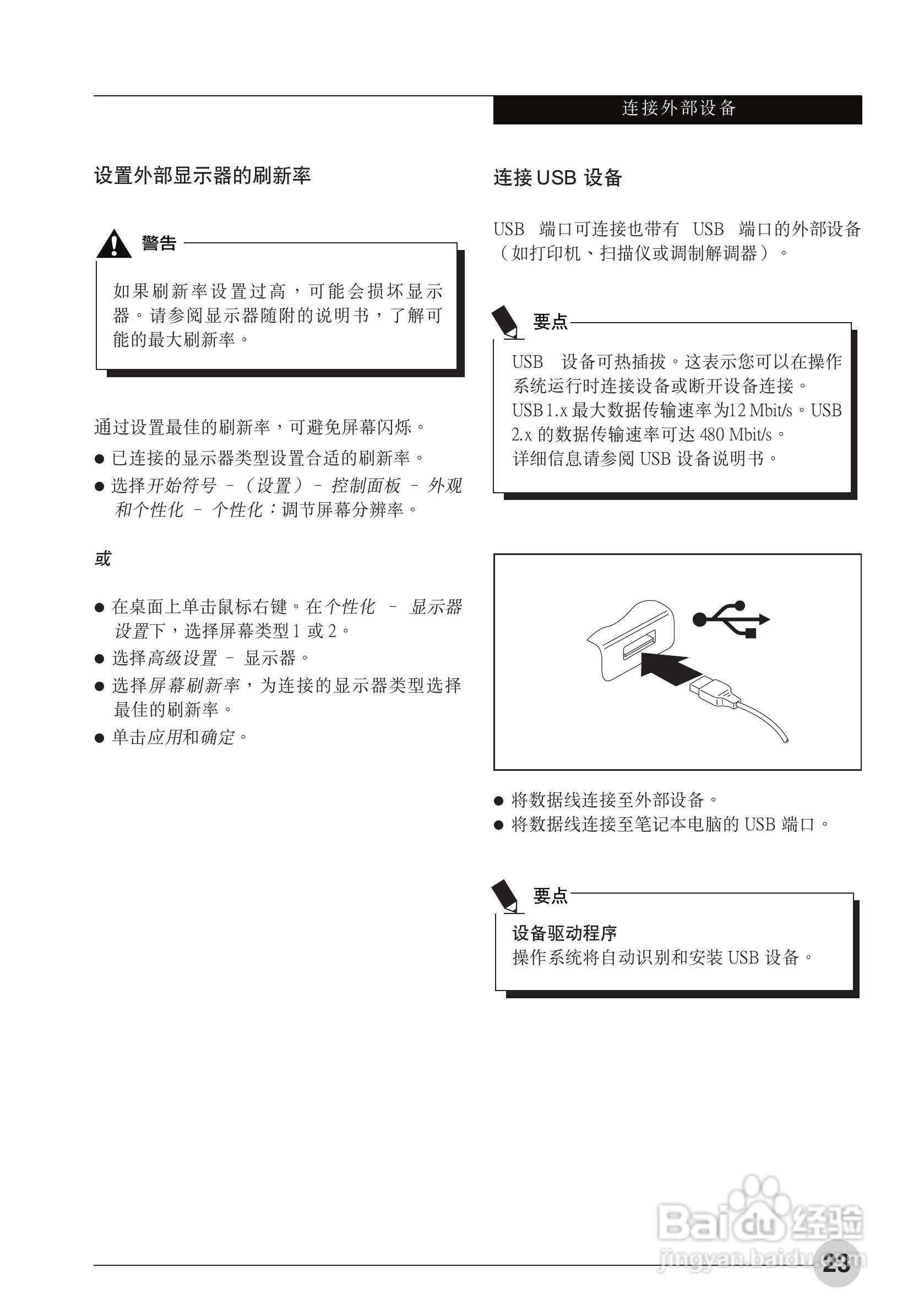 连接外部设备

设置外部显示器的刷新率

警告

如果刷新率设置过高，可能会损坏显示器。请参阅显示器随附的说明书，了解可能的最大刷新率。

通过设置最佳的刷新率，可避免屏幕闪烁。

● 已连接的显示器类型设置合适的刷新率。
● 选择开始符号 –（设置）– 控制面板 – 外观和个性化 – 个性化：调节屏幕分辨率。

或

● 在桌面上单击鼠标右键。在个性化 – 显示器设置下，选择屏幕类型 1 或 2。
● 选择高级设置 – 显示器。
● 选择屏幕刷新率，为连接的显示器类型选择最佳的刷新率。
● 单击应用和确定。

连接 USB 设备

USB 端口可连接也带有 USB 端口的外部设备（如打印机、扫描仪或调制解调器）。

要点

USB 设备可热插拔。这表示您可以在操作系统运行时连接设备或断开设备连接。
USB 1.x 最大数据传输速率为12 Mbit/s。USB 2.x 的数据传输速率可达 480 Mbit/s。
详细信息请参阅 USB 设备说明书。

● 将数据线连接至外部设备。
● 将数据线连接至笔记本电脑的 USB 端口。

要点

设备驱动程序
操作系统将自动识别和安装 USB 设备。

Baidu 经验
jingyan.baidu.com

23