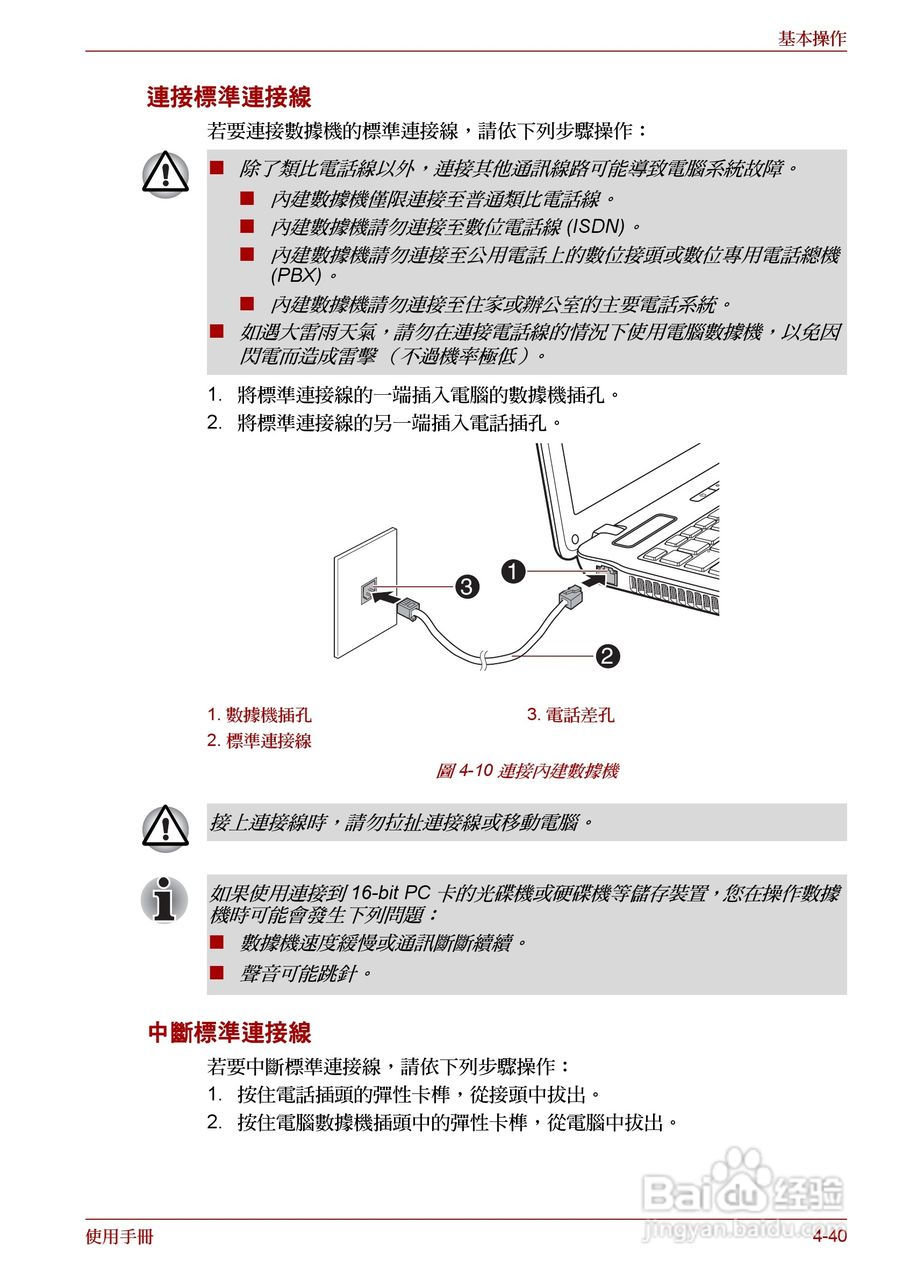 基本操作

連接標準連接線

若要連接數據機的標準連接線，請依下列步驟操作：

■ 除了類比電話線以外，連接其他通訊線路可能導致電腦系統故障。
■ 內建數據機僅限連接至普通類比電話線。
■ 內建數據機請勿連接至數位電話線 (ISDN)。
■ 內建數據機請勿連接至公用電話上的數位接頭或數位專用電話總機 (PBX)。
■ 內建數據機請勿連接至住家或辦公室的主要電話系統。
■ 如遇大雷雨天氣，請勿在連接電話線的情況下使用電腦數據機，以免因閃電而造成雷擊（不過機率極低）。

1. 將標準連接線的一端插入電腦的數據機插孔。
2. 將標準連接線的另一端插入電話插孔。

3
1
2

1. 數據機插孔
2. 標準連接線
3. 電話差孔

圖 4-10 連接內建數據機

接上連接線時，請勿拉扯連接線或移動電腦。

如果使用連接到 16-bit PC 卡的光碟機或硬碟機等儲存裝置，您在操作數據機時可能會發生下列問題：
■ 數據機速度緩慢或通訊斷斷續續。
■ 聲音可能跳針。

中斷標準連接線

若要中斷標準連接線，請依下列步驟操作：
1. 按住電話插頭的彈性卡榫，從接頭中拔出。
2. 按住電腦數據機插頭中的彈性卡榫，從電腦中拔出。

Baidu 经验
jingyan.baidu.com

使用手冊
4-40