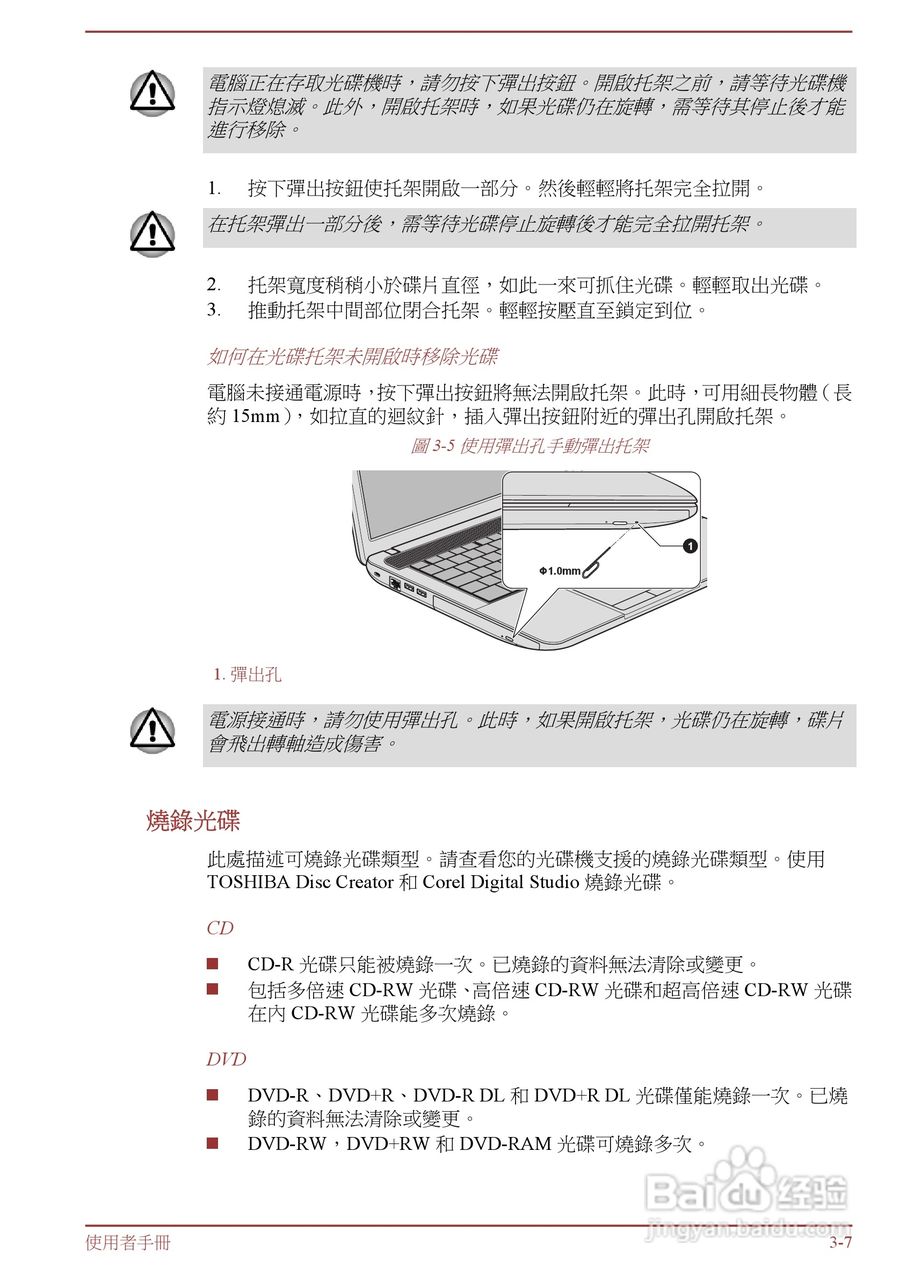 電腦正在存取光碟機時，請勿按下彈出按鈕。開啟托架之前，請等待光碟機指示燈熄滅。此外，開啟托架時，如果光碟仍在旋轉，需等待其停止後才能進行移除。

1. 按下彈出按鈕使托架開啟一部分。然後輕輕將托架完全拉開。

在托架彈出一部分後，需等待光碟停止旋轉後才能完全拉開托架。

2. 托架寬度稍稍小於碟片直徑，如此一來可抓住光碟。輕輕取出光碟。
3. 推動托架中間部位閉合托架。輕輕按壓直至鎖定到位。

如何在光碟托架未開啟時移除光碟

電腦未接通電源時，按下彈出按鈕將無法開啟托架。此時，可用細長物體（長約 15mm），如拉直的迴紋針，插入彈出按鈕附近的彈出孔開啟托架。

圖 3-5 使用彈出孔手動彈出托架

Φ1.0mm

1

1. 彈出孔

電源接通時，請勿使用彈出孔。此時，如果開啟托架，光碟仍在旋轉，碟片會飛出轉軸造成傷害。

燒錄光碟

此處描述可燒錄光碟類型。請查看您的光碟機支援的燒錄光碟類型。使用 TOSHIBA Disc Creator 和 Corel Digital Studio 燒錄光碟。

CD

■ CD-R 光碟只能被燒錄一次。已燒錄的資料無法清除或變更。
■ 包括多倍速 CD-RW 光碟、高倍速 CD-RW 光碟和超高倍速 CD-RW 光碟在內 CD-RW 光碟能多次燒錄。

DVD

■ DVD-R、DVD+R、DVD-R DL 和 DVD+R DL 光碟僅能燒錄一次。已燒錄的資料無法清除或變更。
■ DVD-RW，DVD+RW 和 DVD-RAM 光碟可燒錄多次。

Baidu 经验
jingyan.baidu.com

使用者手冊

3-7