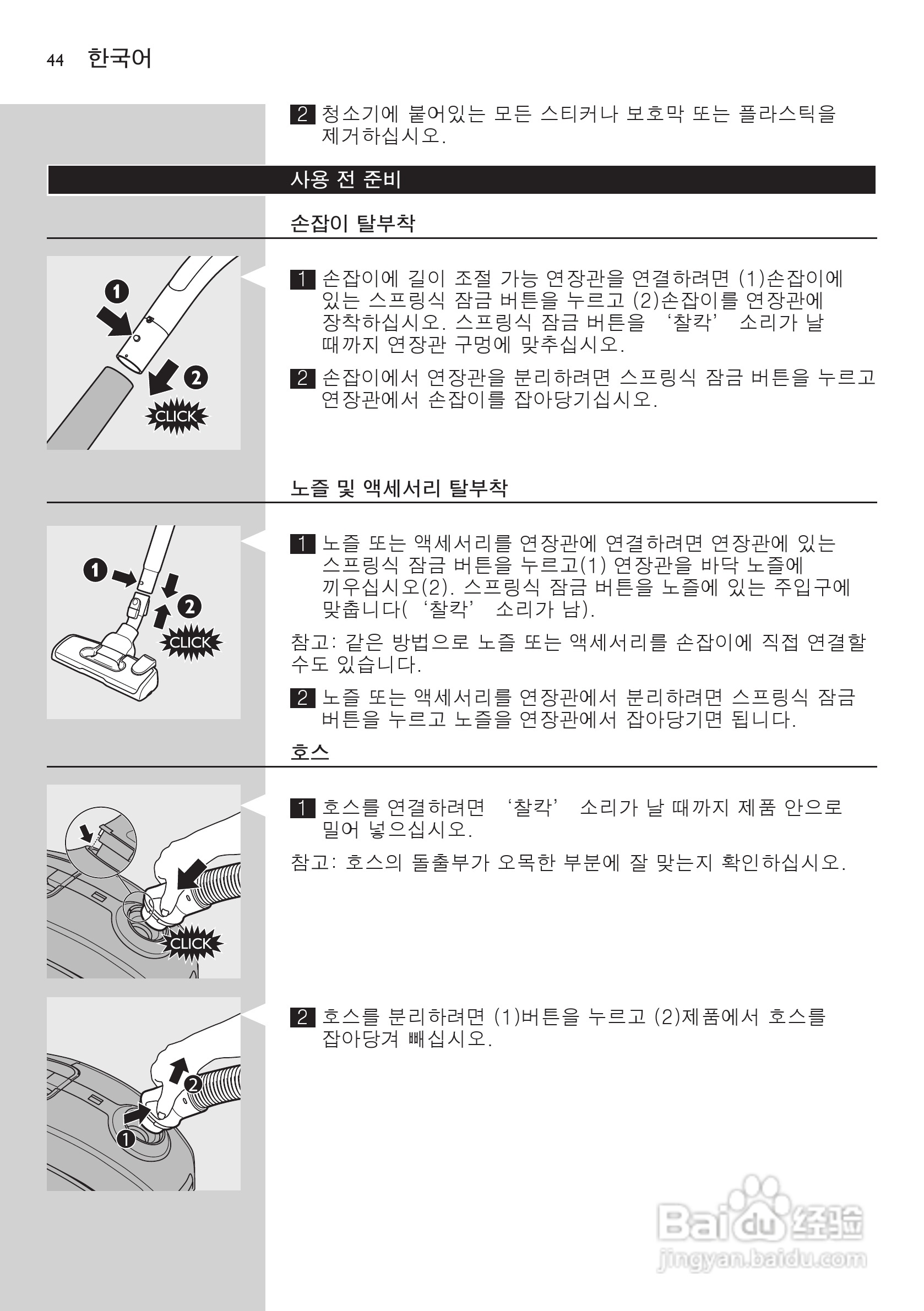 44 한국어

2 청소기에 붙어있는 모든 스티커나 보호막 또는 플라스틱을 제거하십시오.

사용 전 준비

손잡이 탈부착

1
2
CLICK

1 손잡이에 길이 조절 가능 연장관을 연결하려면 (1)손잡이에 있는 스프링식 잠금 버튼을 누르고 (2)손잡이를 연장관에 장착하십시오. 스프링식 잠금 버튼을 '찰칵' 소리가 날 때까지 연장관 구멍에 맞추십시오.

2 손잡이에서 연장관을 분리하려면 스프링식 잠금 버튼을 누르고 연장관에서 손잡이를 잡아당기십시오.

노즐 및 액세서리 탈부착

1
2
CLICK

1 노즐 또는 액세서리를 연장관에 연결하려면 연장관에 있는 스프링식 잠금 버튼을 누르고(1) 연장관을 바닥 노즐에 끼우십시오(2). 스프링식 잠금 버튼을 노즐에 있는 주입구에 맞춥니다('찰칵' 소리가 남).

참고: 같은 방법으로 노즐 또는 액세서리를 손잡이에 직접 연결할 수도 있습니다.

2 노즐 또는 액세서리를 연장관에서 분리하려면 스프링식 잠금 버튼을 누르고 노즐을 연장관에서 잡아당기면 됩니다.

호스

CLICK

1 호스를 연결하려면 '찰칵' 소리가 날 때까지 제품 안으로 밀어 넣으십시오.

참고: 호스의 돌출부가 오목한 부분에 잘 맞는지 확인하십시오.

2
1

2 호스를 분리하려면 (1)버튼을 누르고 (2)제품에서 호스를 잡아당겨 빼십시오.

Baidu 经验
jingyan.baidu.com