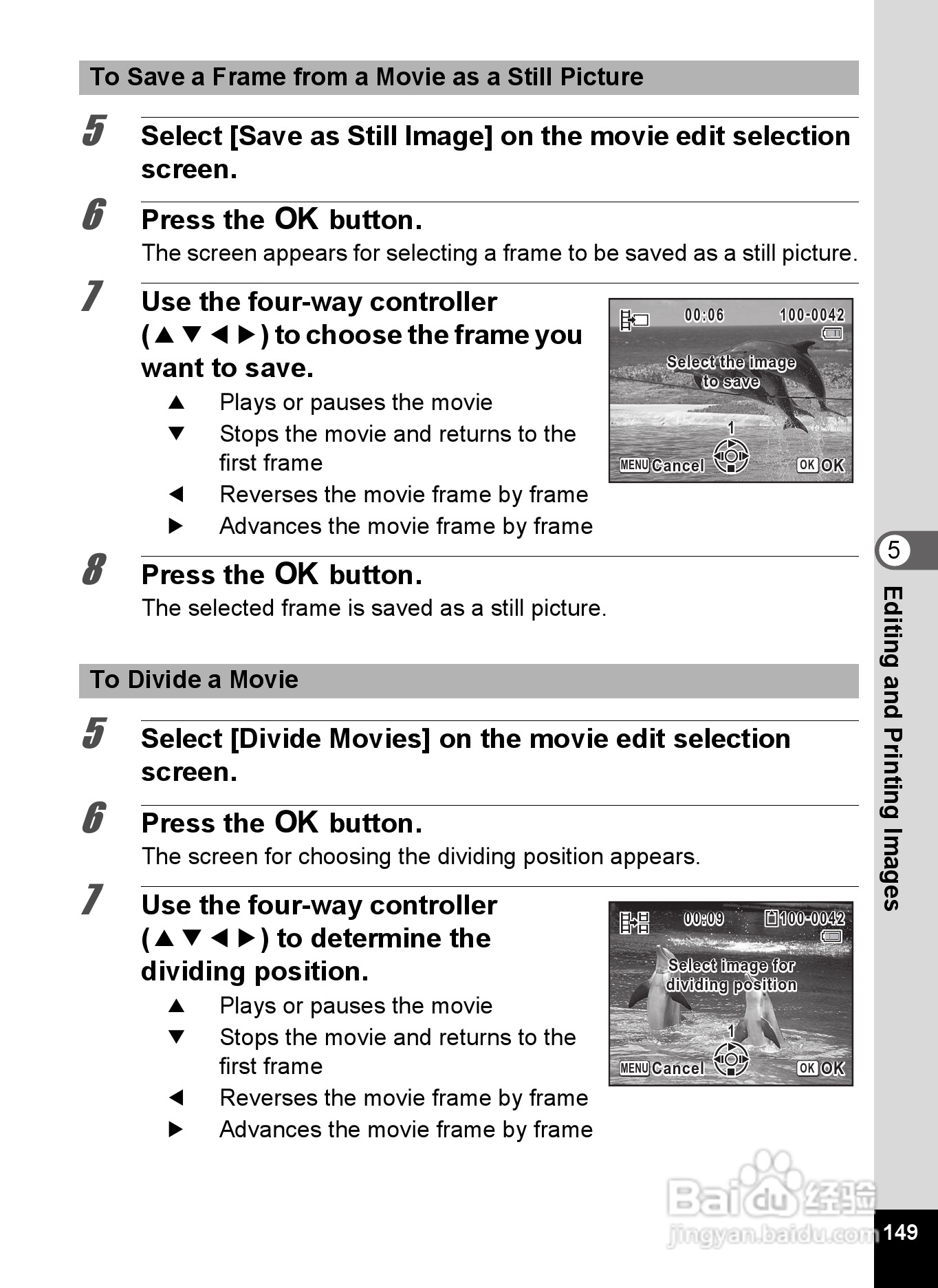 To Save a Frame from a Movie as a Still Picture

5 Select [Save as Still Image] on the movie edit selection screen.

6 Press the OK button.

The screen appears for selecting a frame to be saved as a still picture.

7 Use the four-way controller (▲▼◀▶) to choose the frame you want to save.

▲ Plays or pauses the movie
▼ Stops the movie and returns to the first frame
◀ Reverses the movie frame by frame
▶ Advances the movie frame by frame

00:06 100-0042

Select the image to save

1

MENU Cancel OK OK

8 Press the OK button.

The selected frame is saved as a still picture.

To Divide a Movie

5 Select [Divide Movies] on the movie edit selection screen.

6 Press the OK button.

The screen for choosing the dividing position appears.

7 Use the four-way controller (▲▼◀▶) to determine the dividing position.

▲ Plays or pauses the movie
▼ Stops the movie and returns to the first frame
◀ Reverses the movie frame by frame
▶ Advances the movie frame by frame

00:09 100-0042

Select image for dividing position

1

MENU Cancel OK OK

5

Editing and Printing Images

Baidu 经验
jingyan.baidu.com

149