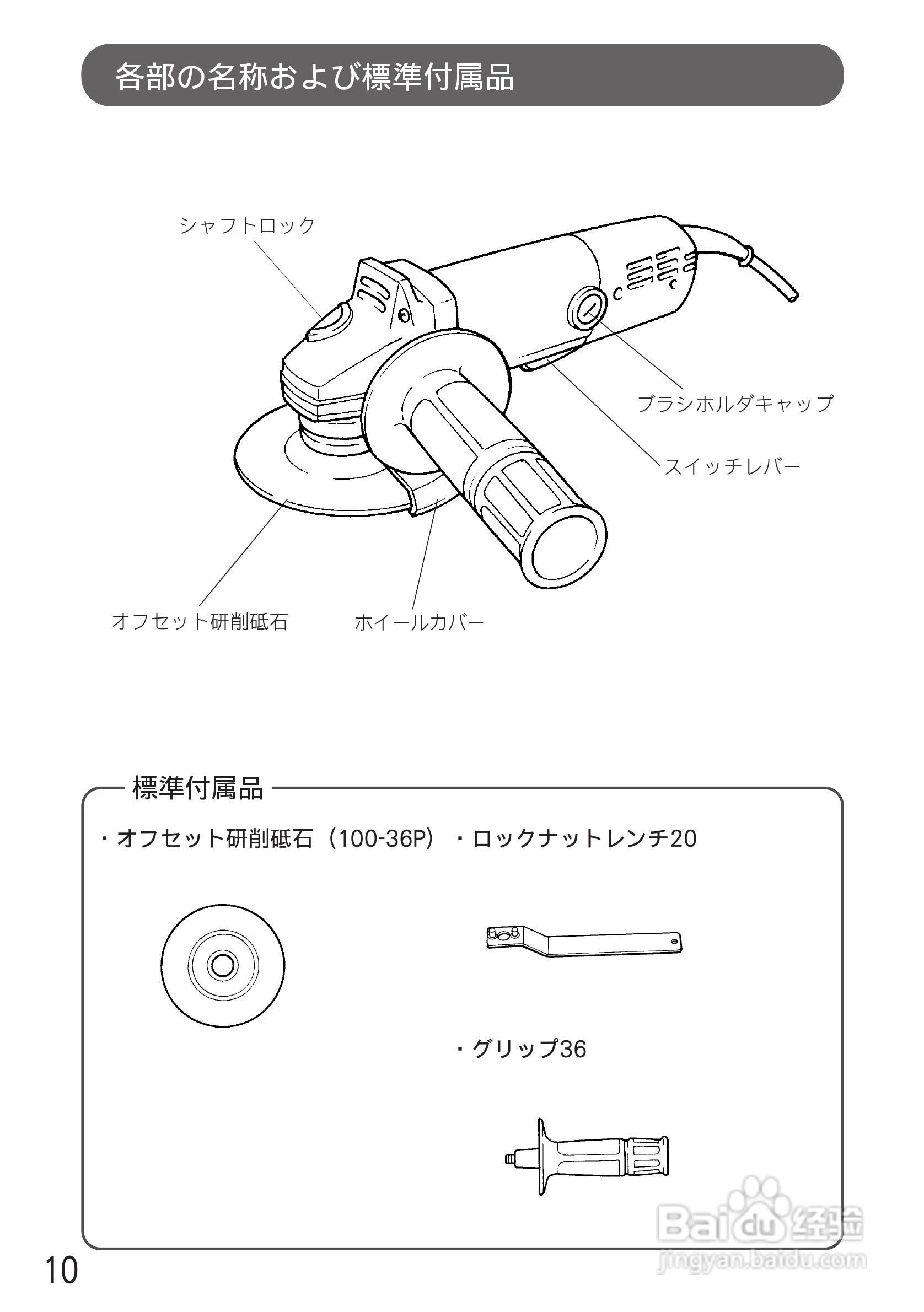 各部の名称および標準付属品

シャフトロック

ブラシホルダキャップ

スイッチレバー

オフセット研削砥石

ホイールカバー

標準付属品

・オフセット研削砥石（100-36P）

・ロックナットレンチ20

・グリップ36

10

Baidu 经验
jingyan.baidu.com